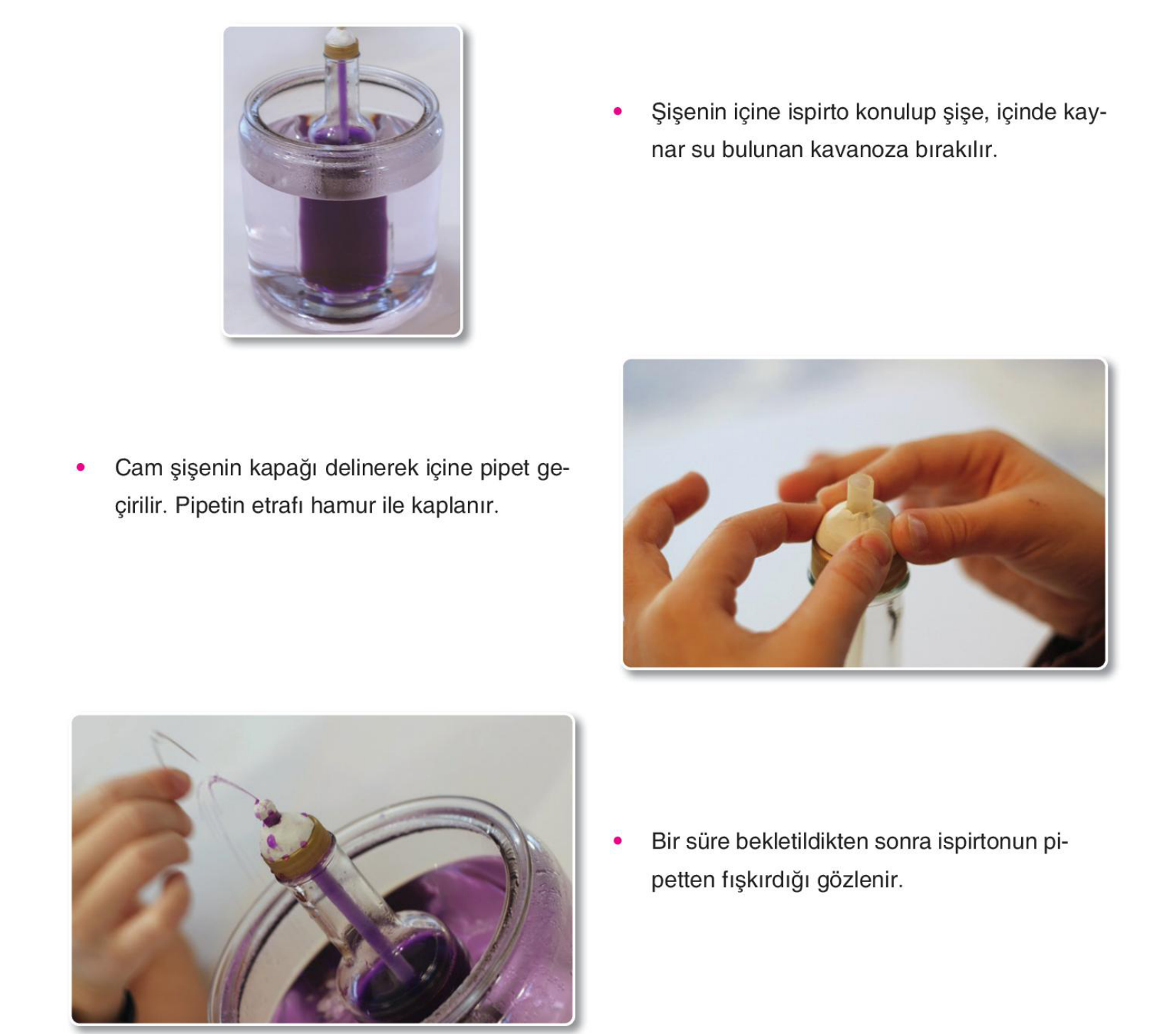 • Şişenin içine ispirto konulup şişe, içinde kaynar su bulunan kavanoza bırakılır.

• Cam şişenin kapağı delinerek içine pipet geçirilir. Pipetin etrafı hamur ile kaplanır.

• Bir süre bekletildikten sonra ispirtonun pipetten fışkırdığı gözlenir.