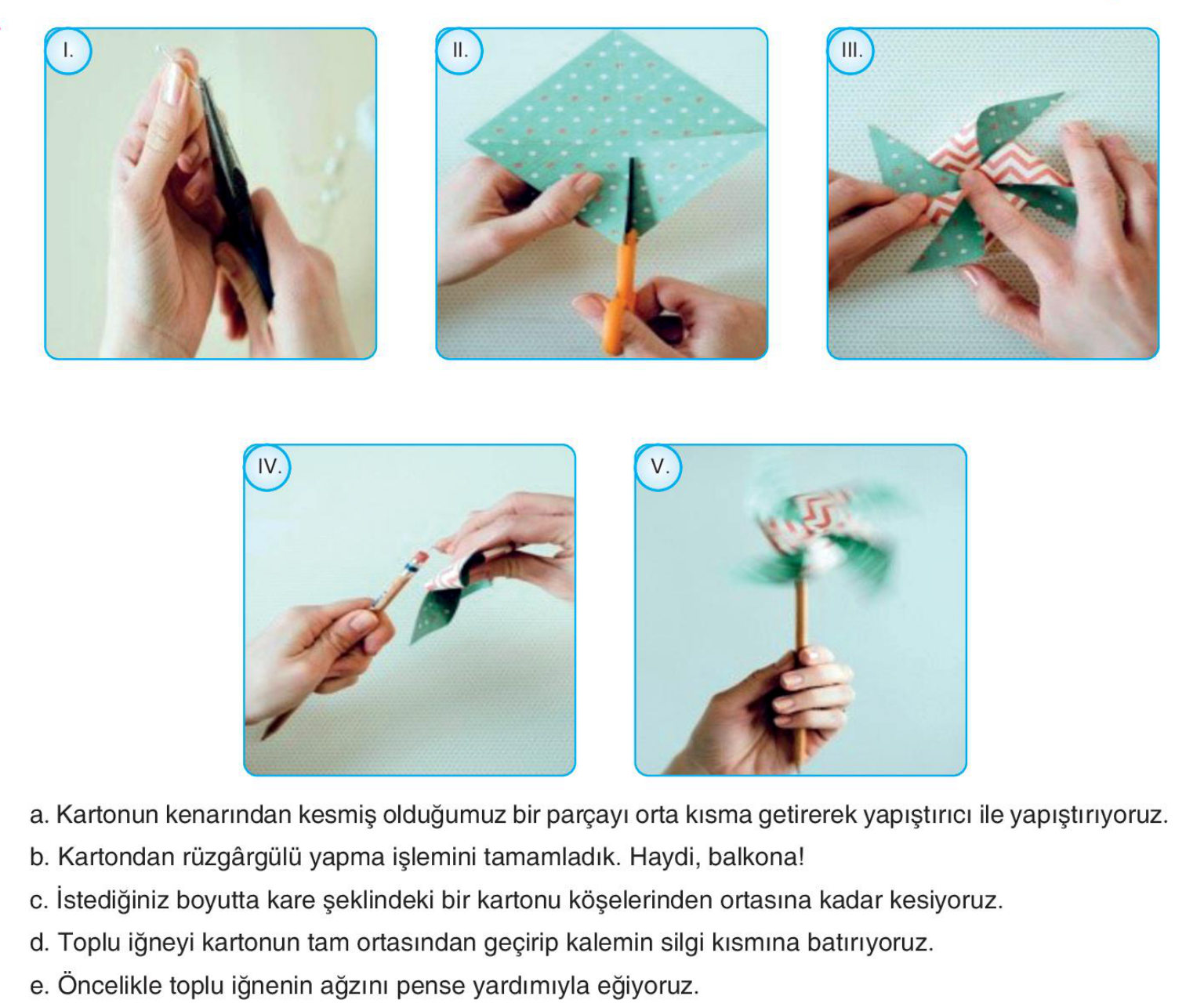 I.

II.

III.

IV.

V.

a. Kartonun kenarından kesmiş olduğumuz bir parçayı orta kısma getirerek yapıştırıcı ile yapıştırıyoruz.

b. Kartondan rüzgârgülü yapma işlemini tamamladık. Haydi, balkona!

c. İstediğiniz boyutta kare şeklindeki bir kartonu köşelerinden ortasına kadar kesiyoruz.

d. Toplu iğneyi kartonun tam ortasından geçirip kalemin silgi kısmına batırıyoruz.

e. Öncelikle toplu iğnenin ağzını pense yardımıyla eğiyoruz.