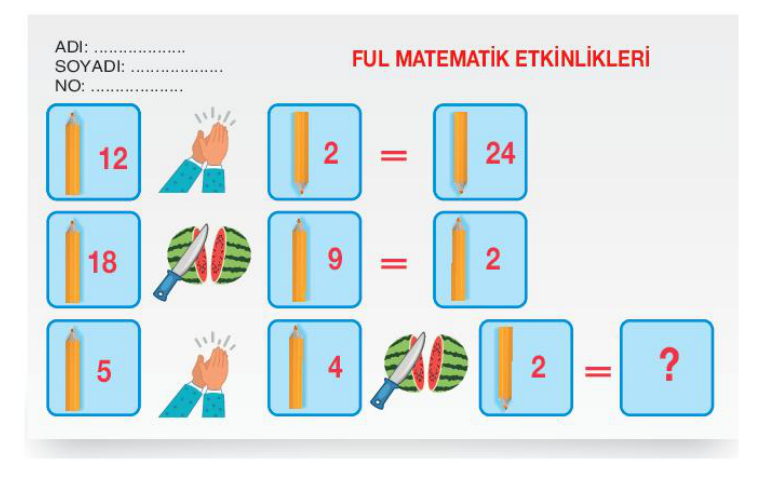 ADI: ...................
SOYADI: ...................
NO: ...................

FUL MATEMATİK ETKİNLİKLERİ

12 2 = 24

18 9 = 2

5 4 2 = ?