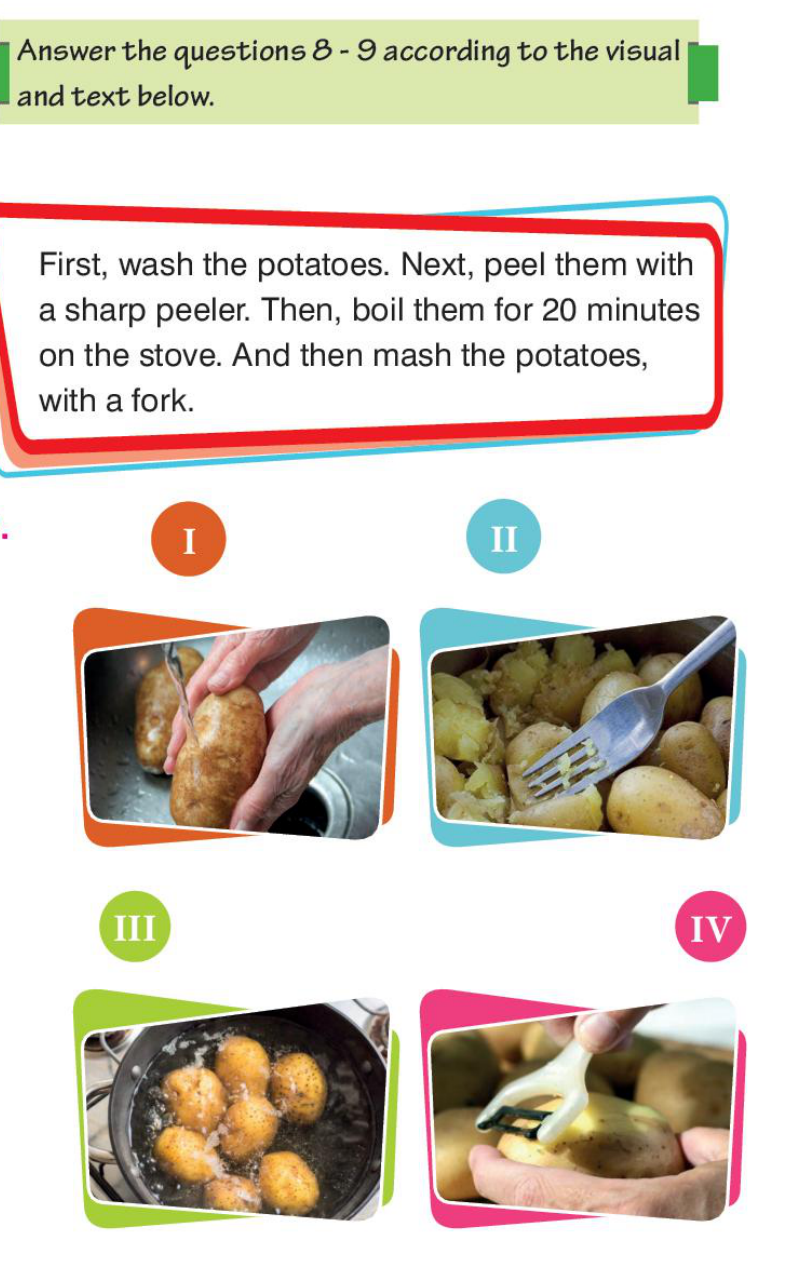 Answer the questions 8 - 9 according to the visual and text below.

First, wash the potatoes. Next, peel them with a sharp peeler. Then, boil them for 20 minutes on the stove. And then mash the potatoes, with a fork.

I

II

III

IV