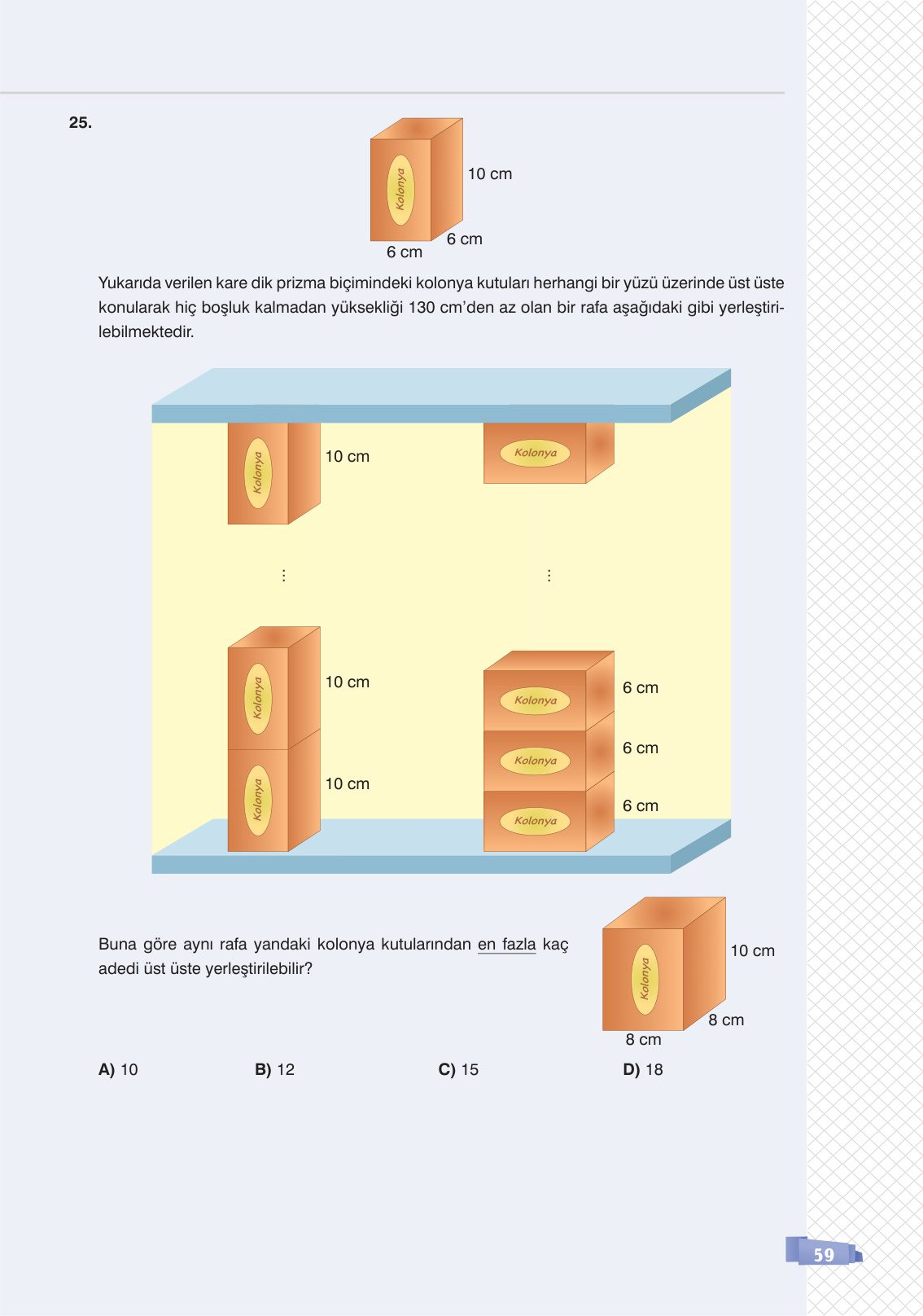 25.

Kolonya
10 cm
6 cm
6 cm

Yukarıda verilen kare dik prizma biçimindeki kolonya kutuları herhangi bir yüzü üzerinde üst üste konularak hiç boşluk kalmadan yüksekliği 130 cm'den az olan bir rafa aşağıdaki gibi yerleştirilebilmektedir.

Kolonya
10 cm
Kolonya
⋮
⋮
Kolonya
10 cm
Kolonya
10 cm
Kolonya
6 cm
Kolonya
6 cm
Kolonya
6 cm

Buna göre aynı rafa yandaki kolonya kutularından en fazla kaç adedi üst üste yerleştirilebilir?

Kolonya
10 cm
8 cm
8 cm

A) 10
B) 12
C) 15
D) 18

59