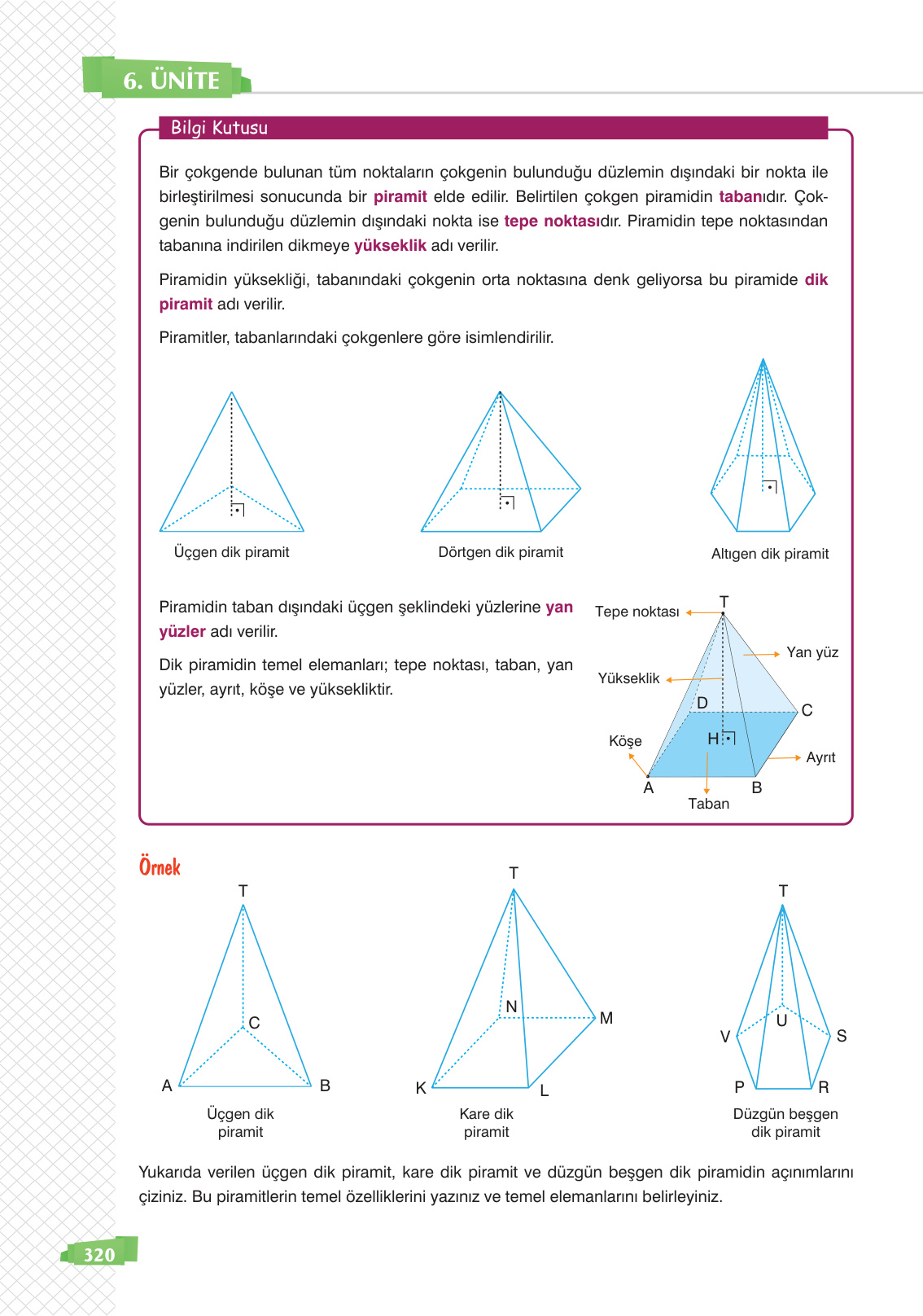 6. ÜNİTE

Bilgi Kutusu

Bir çokgende bulunan tüm noktaların çokgenin bulunduğu düzlemin dışındaki bir nokta ile birleştirilmesi sonucunda bir piramit elde edilir. Belirtilen çokgen piramidin tabanıdır. Çokgenin bulunduğu düzlemin dışındaki nokta ise tepe noktasıdır. Piramidin tepe noktasından tabanına indirilen dikmeye yükseklik adı verilir.

Piramidin yüksekliği, tabanındaki çokgenin orta noktasına denk geliyorsa bu piramide dik piramit adı verilir.

Piramitler, tabanlarındaki çokgenlere göre isimlendirilir.

Üçgen dik piramit

Dörtgen dik piramit

Altıgen dik piramit

Piramidin taban dışındaki üçgen şeklindeki yüzlerine yan yüzler adı verilir.

Dik piramidin temel elemanları; tepe noktası, taban, yan yüzler, ayrıt, köşe ve yüksekliktir.

Tepe noktası
T
Yan yüz
Yükseklik
D
C
Köşe
H
Ayrıt
A
B
Taban

Örnek

T
C
A
B
Üçgen dik piramit

T
N
M
K
L
Kare dik piramit

T
U
V
S
P
R
Düzgün beşgen dik piramit

Yukarıda verilen üçgen dik piramit, kare dik piramit ve düzgün beşgen dik piramidin açınımlarını çiziniz. Bu piramitlerin temel özelliklerini yazınız ve temel elemanlarını belirleyiniz.

320