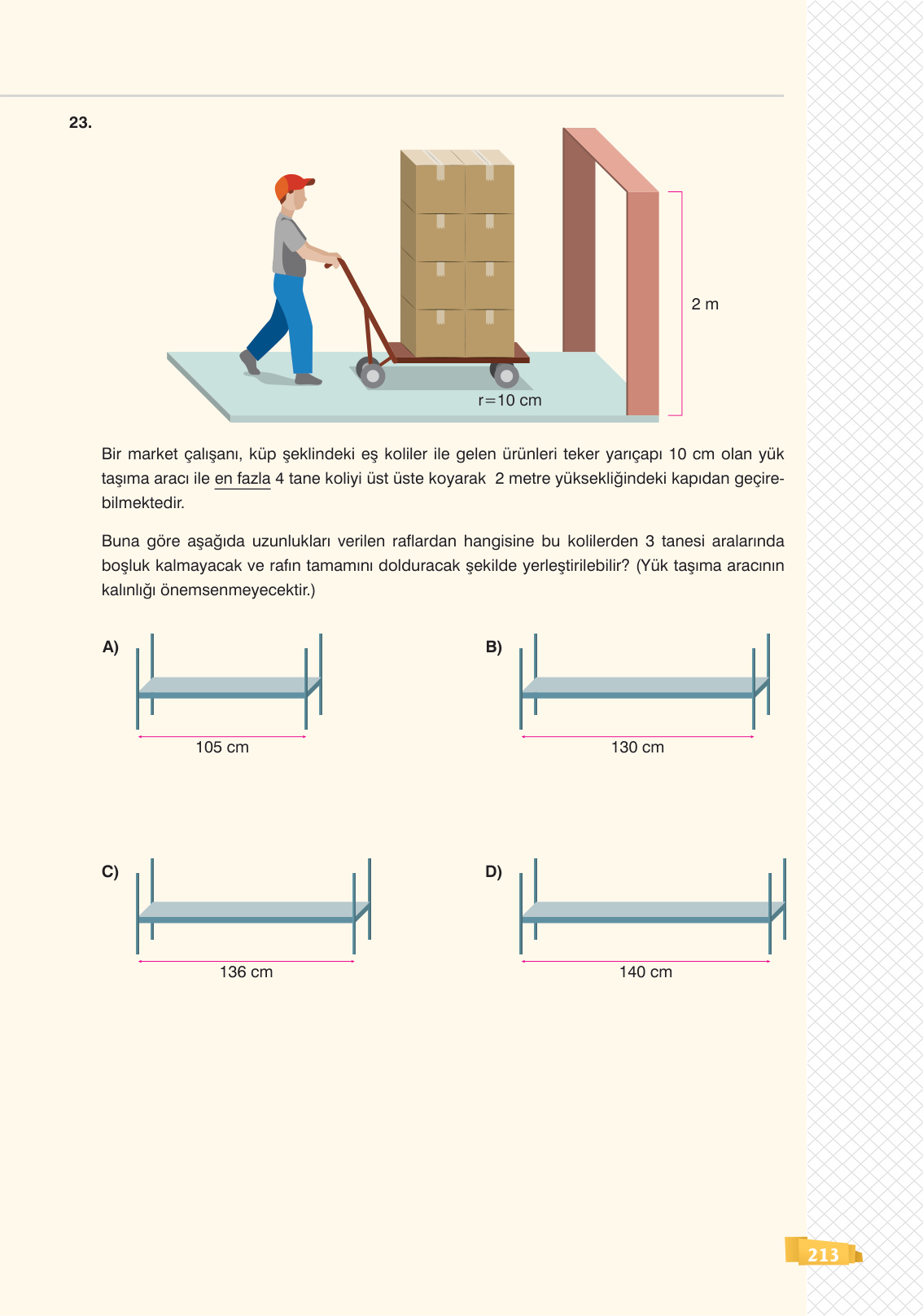 23.

2 m

r=10 cm

Bir market çalışanı, küp şeklindeki eş koliler ile gelen ürünleri teker yarıçapı 10 cm olan yük taşıma aracı ile en fazla 4 tane koliyi üst üste koyarak 2 metre yüksekliğindeki kapıdan geçirebilmektedir.

Buna göre aşağıda uzunlukları verilen raflardan hangisine bu kolilerden 3 tanesi aralarında boşluk kalmayacak ve rafın tamamını dolduracak şekilde yerleştirilebilir? (Yük taşıma aracının kalınlığı önemsenmeyecektir.)

A) 105 cm

B) 130 cm

C) 136 cm

D) 140 cm

213