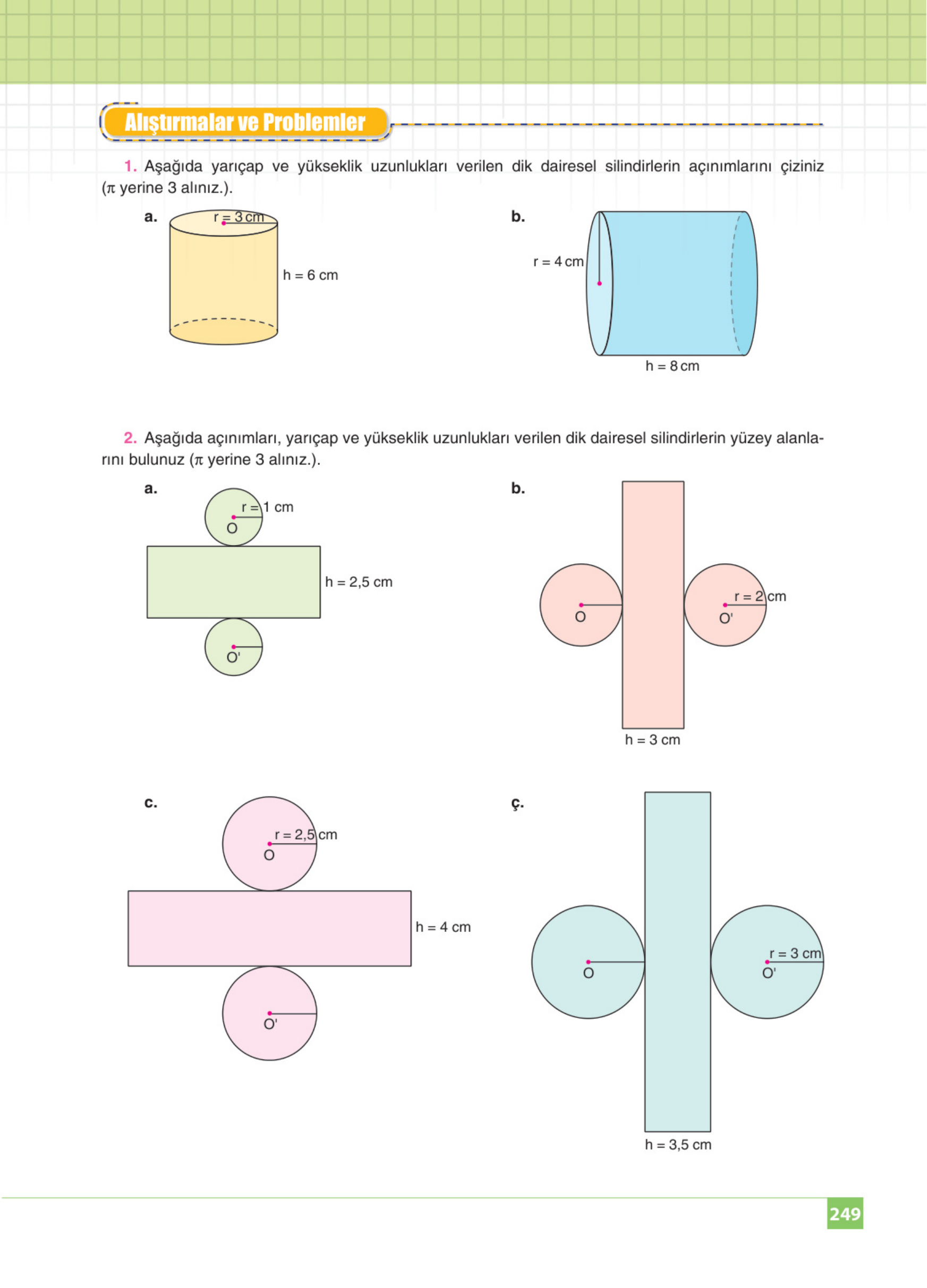 Alıştırmalar ve Problemler

1. Aşağıda yarıçap ve yükseklik uzunlukları verilen dik dairesel silindirlerin açınımlarını çiziniz ($\pi$ yerine 3 alınız.).

a.
r = 3 cm
h = 6 cm

b.
r = 4 cm
h = 8 cm

2. Aşağıda açınımları, yarıçap ve yükseklik uzunlukları verilen dik dairesel silindirlerin yüzey alanlarını bulunuz ($\pi$ yerine 3 alınız.).

a.
r = 1 cm
O
h = 2,5 cm
O'

b.
O
r = 2 cm
O'
h = 3 cm

c.
r = 2,5 cm
O
h = 4 cm
O'

ç.
O
r = 3 cm
O'
h = 3,5 cm

249