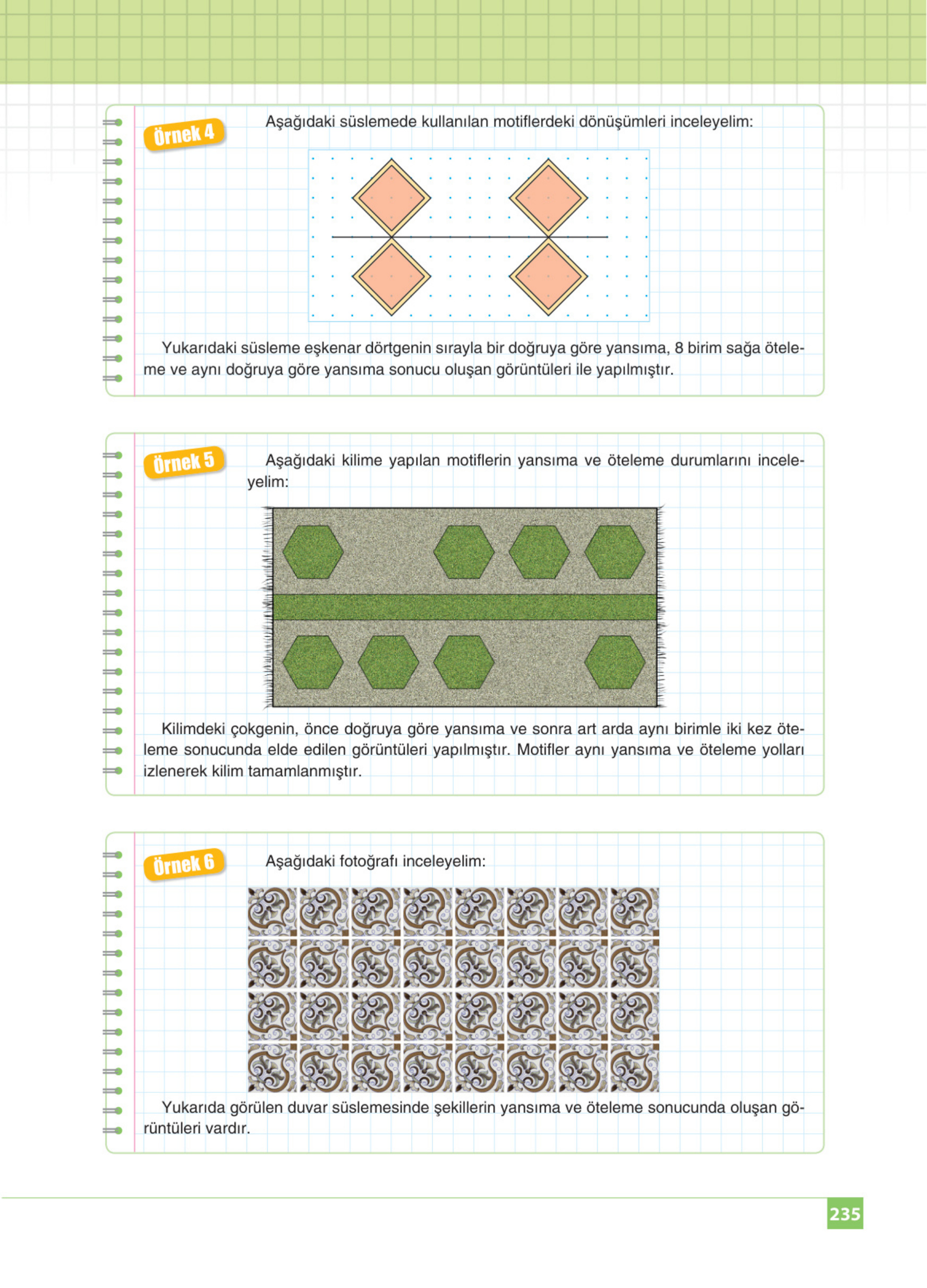 Örnek 4

Aşağıdaki süslemede kullanılan motiflerdeki dönüşümleri inceleyelim:

Yukarıdaki süsleme eşkenar dörtgenin sırayla bir doğruya göre yansıma, 8 birim sağa öteleme ve aynı doğruya göre yansıma sonucu oluşan görüntüleri ile yapılmıştır.

Örnek 5

Aşağıdaki kilime yapılan motiflerin yansıma ve öteleme durumlarını inceleyelim:

Kilimdeki çokgenin, önce doğruya göre yansıma ve sonra art arda aynı birimle iki kez öteleme sonucunda elde edilen görüntüleri yapılmıştır. Motifler aynı yansıma ve öteleme yolları izlenerek kilim tamamlanmıştır.

Örnek 6

Aşağıdaki fotoğrafı inceleyelim:

Yukarıda görülen duvar süslemesinde şekillerin yansıma ve öteleme sonucunda oluşan görüntüleri vardır.

235