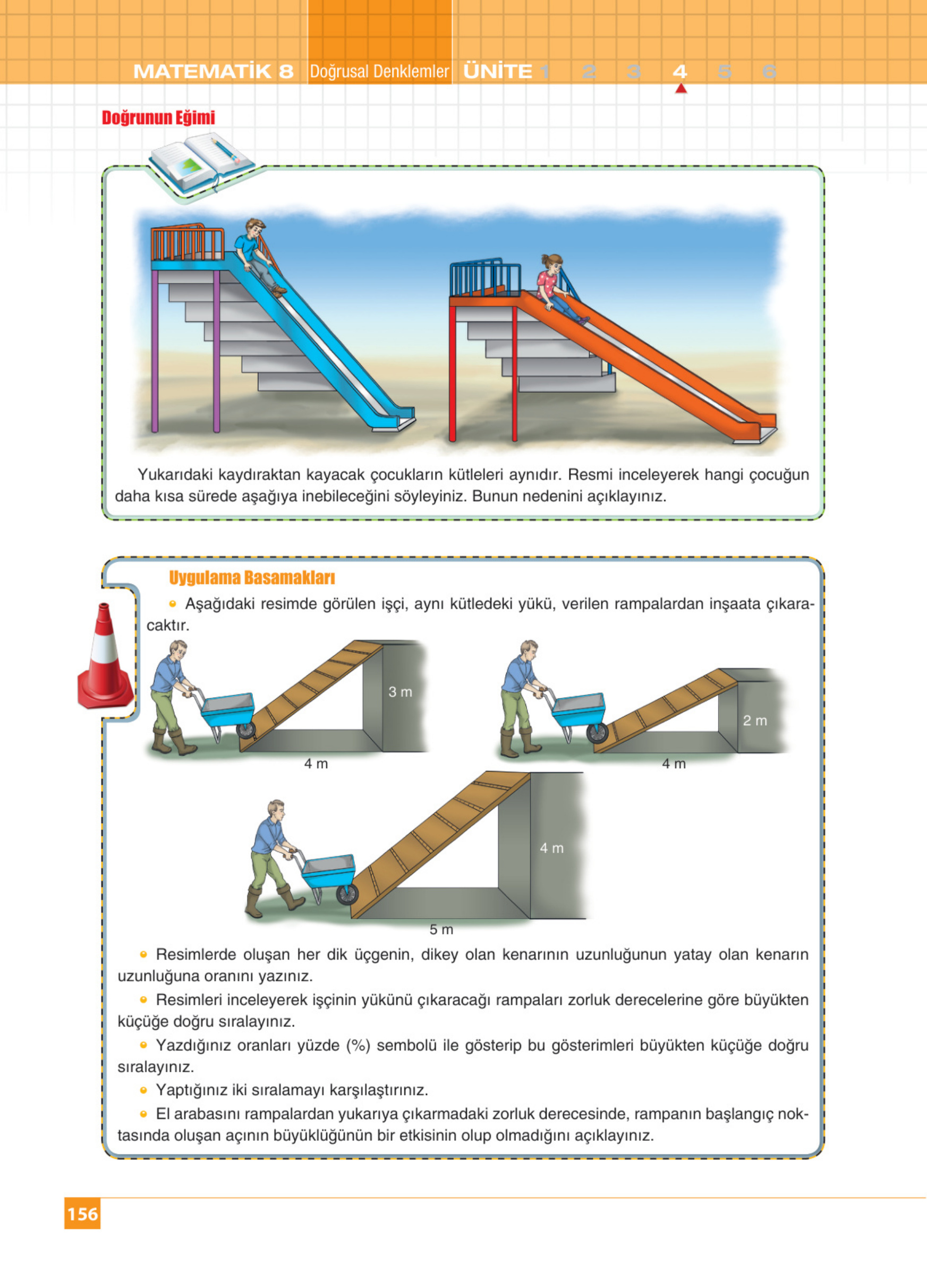 MATEMATİK 8 Doğrusal Denklemler ÜNİTE 1 2 3 4 5 6

Doğrunun Eğimi

Yukarıdaki kaydıraktan kayacak çocukların kütleleri aynıdır. Resmi inceleyerek hangi çocuğun daha kısa sürede aşağıya inebileceğini söyleyiniz. Bunun nedenini açıklayınız.

Uygulama Basamakları

Aşağıdaki resimde görülen işçi, aynı kütledeki yükü, verilen rampalardan inşaata çıkaracaktır.

3 m
4 m
2 m
4 m
4 m
5 m

Resimlerde oluşan her dik üçgenin, dikey olan kenarının uzunluğunun yatay olan kenarın uzunluğuna oranını yazınız.

Resimleri inceleyerek işçinin yükünü çıkaracağı rampaları zorluk derecelerine göre büyükten küçüğe doğru sıralayınız.

Yazdığınız oranları yüzde (%) sembolü ile gösterip bu gösterimleri büyükten küçüğe doğru sıralayınız.

Yaptığınız iki sıralamayı karşılaştırınız.

El arabasını rampalardan yukarıya çıkarmadaki zorluk derecesinde, rampanın başlangıç noktasında oluşan açının büyüklüğünün bir etkisinin olup olmadığını açıklayınız.

156