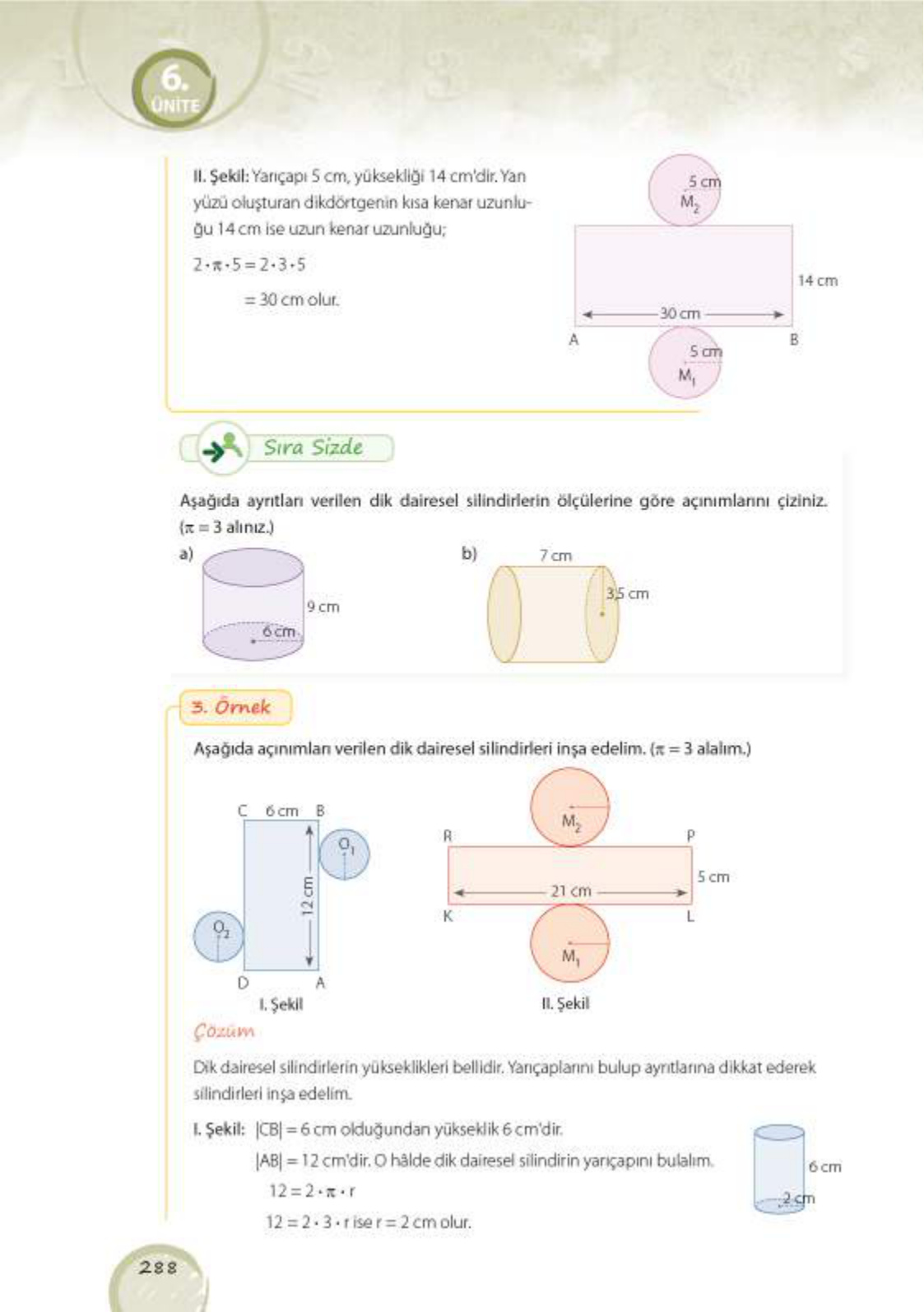 6.
ÜNİTE

II. Şekil: Yarıçapı 5 cm, yüksekliği 14 cm'dir. Yan yüzü oluşturan dikdörtgenin kısa kenar uzunluğu 14 cm ise uzun kenar uzunluğu;

$2 \cdot \pi \cdot 5 = 2 \cdot 3 \cdot 5$

$= 30$ cm olur.

5 cm
$M_2$
14 cm
30 cm
A
B
5 cm
$M_1$

Sıra Sizde

Aşağıda ayrıtları verilen dik dairesel silindirlerin ölçülerine göre açınımlarını çiziniz. ($\pi = 3$ alınız.)

a)
9 cm
6 cm

b)
7 cm
3,5 cm

3. Örnek

Aşağıda açınımları verilen dik dairesel silindirleri inşa edelim. ($\pi = 3$ alalım.)

C 6 cm B
$O_1$
12 cm
$O_2$
D A
I. Şekil

$M_2$
R P
5 cm
21 cm
K L
$M_1$
II. Şekil

Çözüm

Dik dairesel silindirlerin yükseklikleri bellidir. Yarıçaplarını bulup ayrıtlarına dikkat ederek silindirleri inşa edelim.

I. Şekil: $|CB| = 6$ cm olduğundan yükseklik 6 cm'dir.
$|AB| = 12$ cm'dir. O hâlde dik dairesel silindirin yarıçapını bulalım.
$12 = 2 \cdot \pi \cdot r$
$12 = 2 \cdot 3 \cdot r$ ise $r = 2$ cm olur.

6 cm
2 cm

288