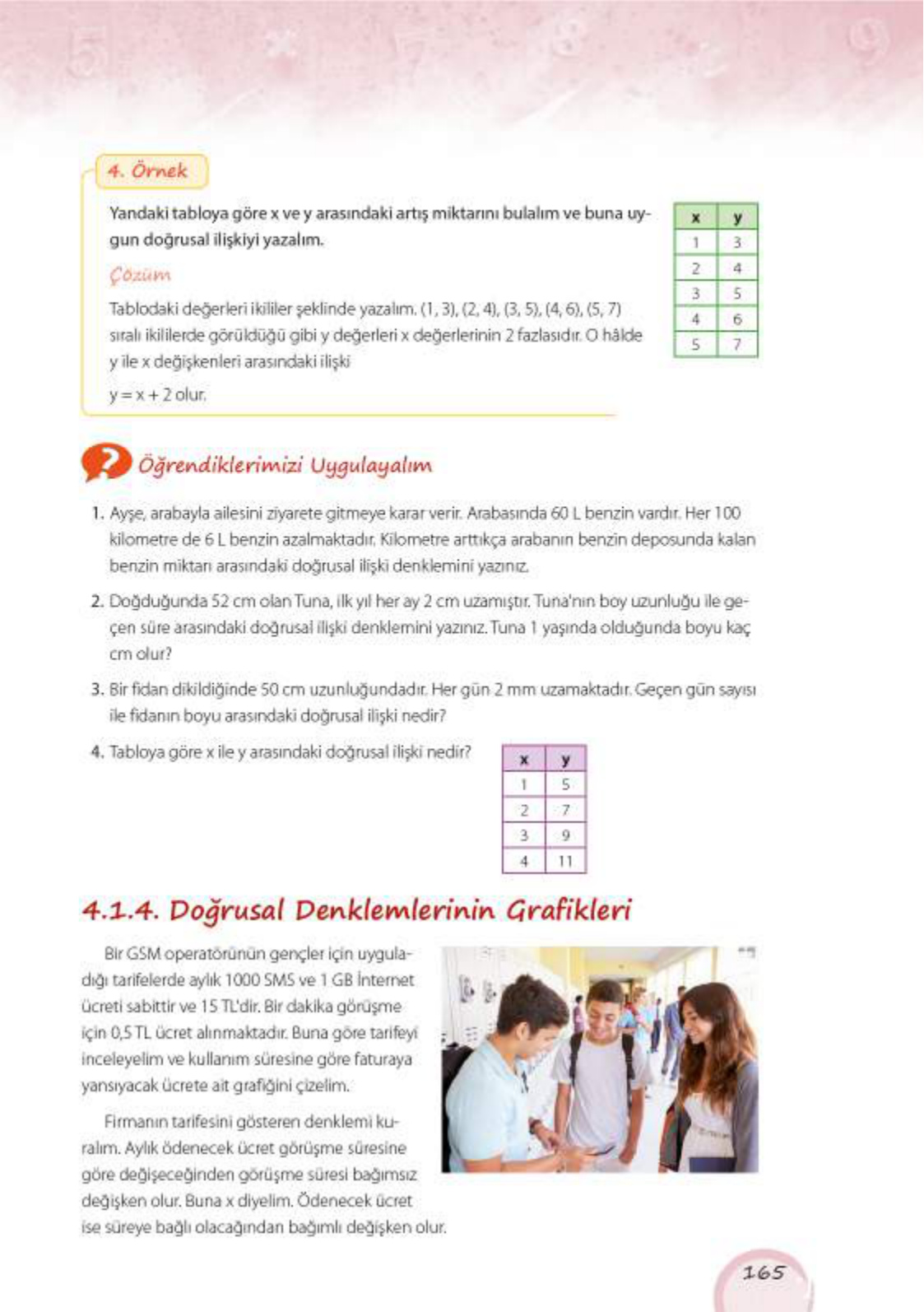 4. Örnek

Yandaki tabloya göre x ve y arasındaki artış miktarını bulalım ve buna uygun doğrusal ilişkiyi yazalım.

| x | y |
|---|---|
| 1 | 3 |
| 2 | 4 |
| 3 | 5 |
| 4 | 6 |
| 5 | 7 |

Çözüm

Tablodaki değerleri ikililer şeklinde yazalım. (1, 3), (2, 4), (3, 5), (4, 6), (5, 7) sıralı ikililerde görüldüğü gibi y değerleri x değerlerinin 2 fazlasıdır. O hâlde y ile x değişkenleri arasındaki ilişki

y = x + 2 olur.

Öğrendiklerimizi Uygulayalım

1. Ayşe, arabayla ailesini ziyarete gitmeye karar verir. Arabasında 60 L benzin vardır. Her 100 kilometre de 6 L benzin azalmaktadır. Kilometre arttıkça arabanın benzin deposunda kalan benzin miktarı arasındaki doğrusal ilişki denklemini yazınız.

2. Doğduğunda 52 cm olan Tuna, ilk yıl her ay 2 cm uzamıştır. Tuna'nın boy uzunluğu ile geçen süre arasındaki doğrusal ilişki denklemini yazınız. Tuna 1 yaşında olduğunda boyu kaç cm olur?

3. Bir fidan dikildiğinde 50 cm uzunluğundadır. Her gün 2 mm uzamaktadır. Geçen gün sayısı ile fidanın boyu arasındaki doğrusal ilişki nedir?

4. Tabloya göre x ile y arasındaki doğrusal ilişki nedir?

| x | y |
|---|---|
| 1 | 5 |
| 2 | 7 |
| 3 | 9 |
| 4 | 11 |

4.1.4. Doğrusal Denklemlerinin Grafikleri

Bir GSM operatörünün gençler için uyguladığı tarifelerde aylık 1000 SMS ve 1 GB İnternet ücreti sabittir ve 15 TL'dir. Bir dakika görüşme için 0,5 TL ücret alınmaktadır. Buna göre tarifeyi inceleyelim ve kullanım süresine göre faturaya yansıyacak ücrete ait grafiğini çizelim.

Firmanın tarifesini gösteren denklemi kuralım. Aylık ödenecek ücret görüşme süresine göre değişeceğinden görüşme süresi bağımsız değişken olur. Buna x diyelim. Ödenecek ücret ise süreye bağlı olacağından bağımlı değişken olur.

165