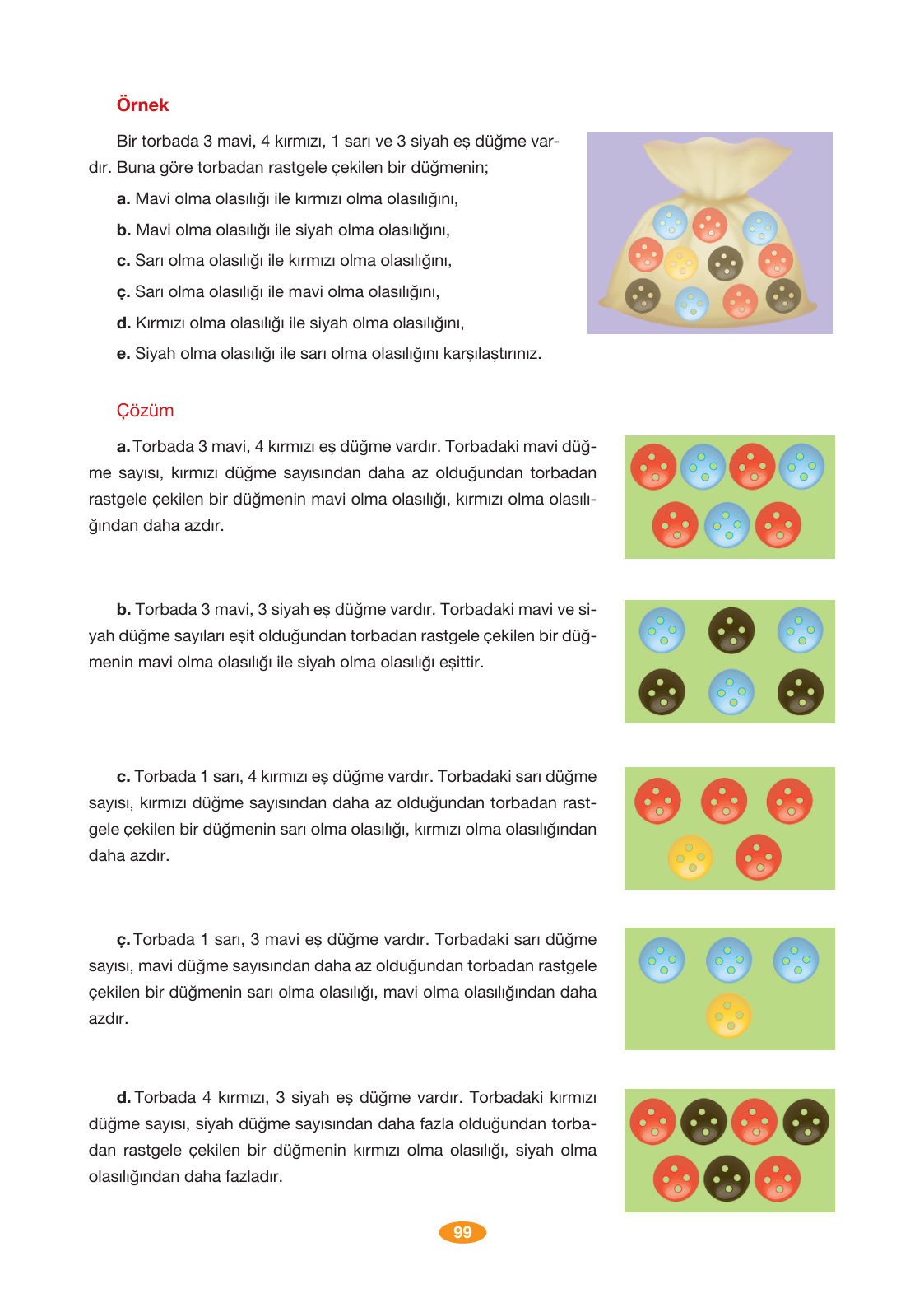 Örnek

Bir torbada 3 mavi, 4 kırmızı, 1 sarı ve 3 siyah eş düğme vardır. Buna göre torbadan rastgele çekilen bir düğmenin;

a. Mavi olma olasılığı ile kırmızı olma olasılığını,

b. Mavi olma olasılığı ile siyah olma olasılığını,

c. Sarı olma olasılığı ile kırmızı olma olasılığını,

ç. Sarı olma olasılığı ile mavi olma olasılığını,

d. Kırmızı olma olasılığı ile siyah olma olasılığını,

e. Siyah olma olasılığı ile sarı olma olasılığını karşılaştırınız.

Çözüm

a. Torbada 3 mavi, 4 kırmızı eş düğme vardır. Torbadaki mavi düğme sayısı, kırmızı düğme sayısından daha az olduğundan torbadan rastgele çekilen bir düğmenin mavi olma olasılığı, kırmızı olma olasılığından daha azdır.

b. Torbada 3 mavi, 3 siyah eş düğme vardır. Torbadaki mavi ve siyah düğme sayıları eşit olduğundan torbadan rastgele çekilen bir düğmenin mavi olma olasılığı ile siyah olma olasılığı eşittir.

c. Torbada 1 sarı, 4 kırmızı eş düğme vardır. Torbadaki sarı düğme sayısı, kırmızı düğme sayısından daha az olduğundan torbadan rastgele çekilen bir düğmenin sarı olma olasılığı, kırmızı olma olasılığından daha azdır.

ç. Torbada 1 sarı, 3 mavi eş düğme vardır. Torbadaki sarı düğme sayısı, mavi düğme sayısından daha az olduğundan torbadan rastgele çekilen bir düğmenin sarı olma olasılığı, mavi olma olasılığından daha azdır.

d. Torbada 4 kırmızı, 3 siyah eş düğme vardır. Torbadaki kırmızı düğme sayısı, siyah düğme sayısından daha fazla olduğundan torbadan rastgele çekilen bir düğmenin kırmızı olma olasılığı, siyah olma olasılığından daha fazladır.

99