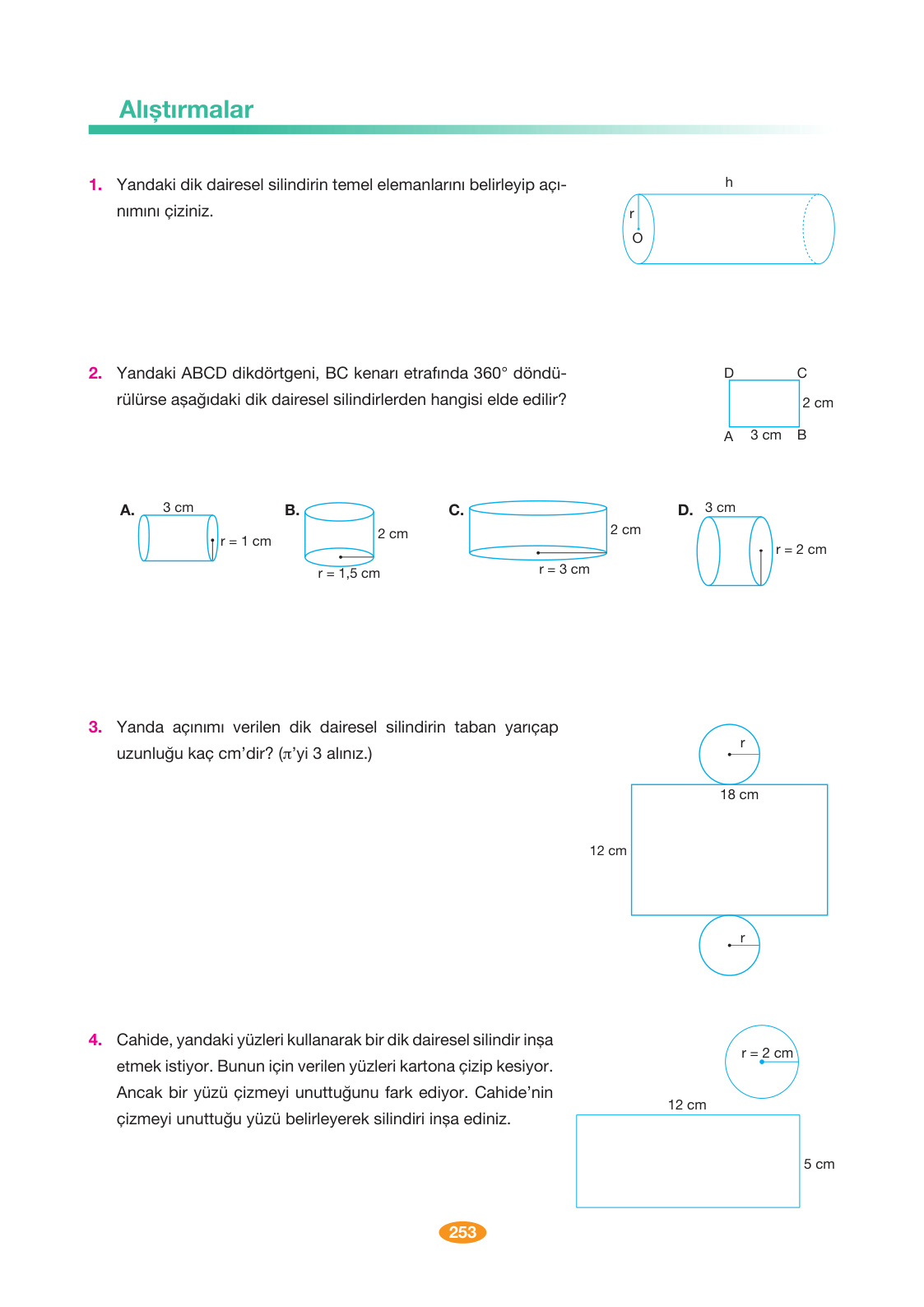 Alıştırmalar

1. Yandaki dik dairesel silindirin temel elemanlarını belirleyip açınımını çiziniz.

h
r
O

2. Yandaki ABCD dikdörtgeni, BC kenarı etrafında 360° döndürülürse aşağıdaki dik dairesel silindirlerden hangisi elde edilir?

D C
2 cm
A 3 cm B

A. 3 cm r = 1 cm

B. 2 cm r = 1,5 cm

C. 2 cm r = 3 cm

D. 3 cm r = 2 cm

3. Yanda açınımı verilen dik dairesel silindirin taban yarıçap uzunluğu kaç cm'dir? ($\pi$'yi 3 alınız.)

r
18 cm
12 cm
r

4. Cahide, yandaki yüzleri kullanarak bir dik dairesel silindir inşa etmek istiyor. Bunun için verilen yüzleri kartona çizip kesiyor. Ancak bir yüzü çizmeyi unuttuğunu fark ediyor. Cahide'nin çizmeyi unuttuğu yüzü belirleyerek silindiri inşa ediniz.

r = 2 cm
12 cm
5 cm

253