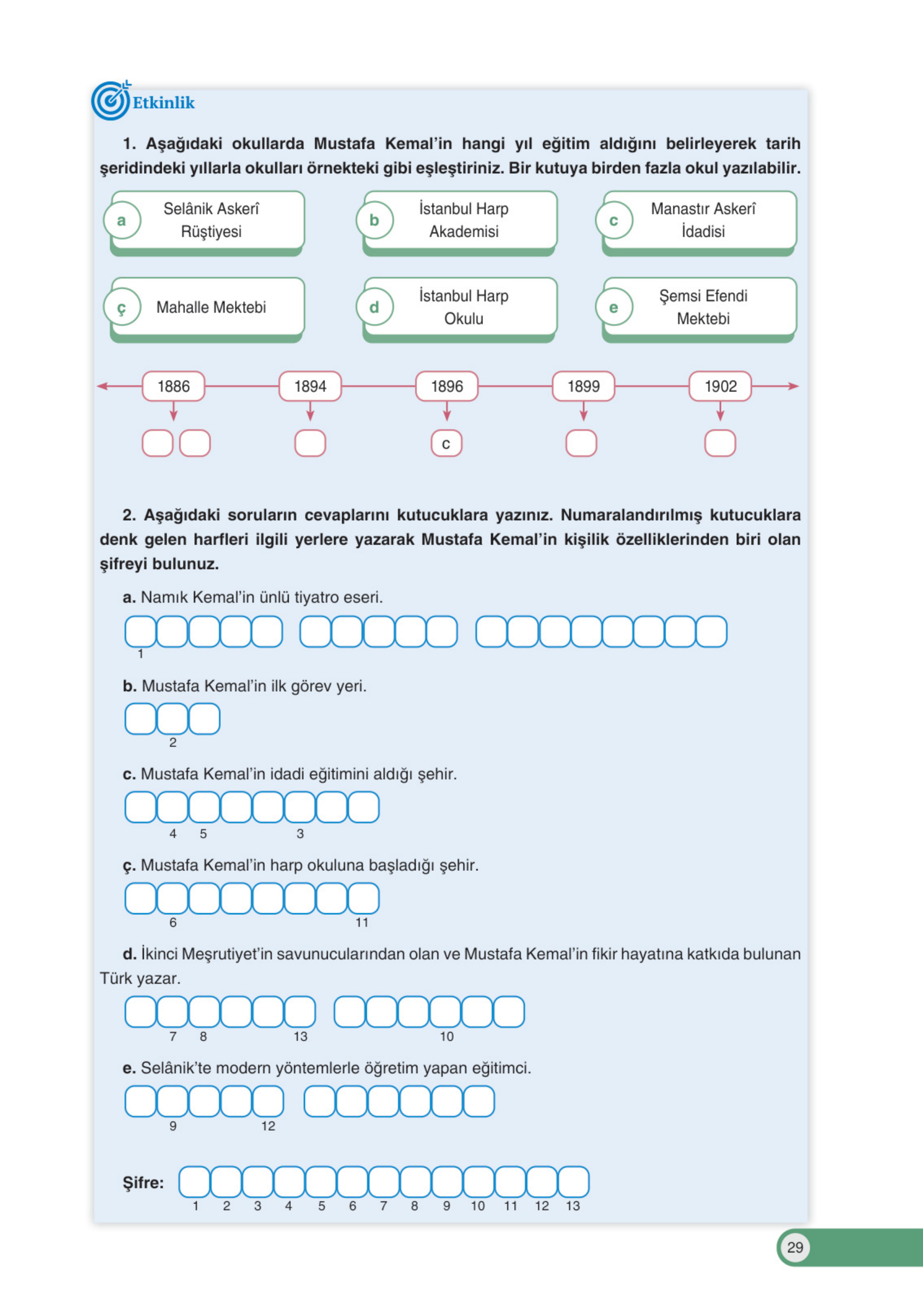 Etkinlik

1. Aşağıdaki okullarda Mustafa Kemal'in hangi yıl eğitim aldığını belirleyerek tarih şeridindeki yıllarla okulları örnekteki gibi eşleştiriniz. Bir kutuya birden fazla okul yazılabilir.

a Selânik Askerî Rüştiyesi

b İstanbul Harp Akademisi

c Manastır Askerî İdadisi

ç Mahalle Mektebi

d İstanbul Harp Okulu

e Şemsi Efendi Mektebi

1886 1894 1896 1899 1902

c

2. Aşağıdaki soruların cevaplarını kutucuklara yazınız. Numaralandırılmış kutucuklara denk gelen harfleri ilgili yerlere yazarak Mustafa Kemal'in kişilik özelliklerinden biri olan şifreyi bulunuz.

a. Namık Kemal'in ünlü tiyatro eseri.

1

b. Mustafa Kemal'in ilk görev yeri.

2

c. Mustafa Kemal'in idadi eğitimini aldığı şehir.

4 5 3

ç. Mustafa Kemal'in harp okuluna başladığı şehir.

6 11

d. İkinci Meşrutiyet'in savunucularından olan ve Mustafa Kemal'in fikir hayatına katkıda bulunan Türk yazar.

7 8 13 10

e. Selânik'te modern yöntemlerle öğretim yapan eğitimci.

9 12

Şifre:

1 2 3 4 5 6 7 8 9 10 11 12 13

29