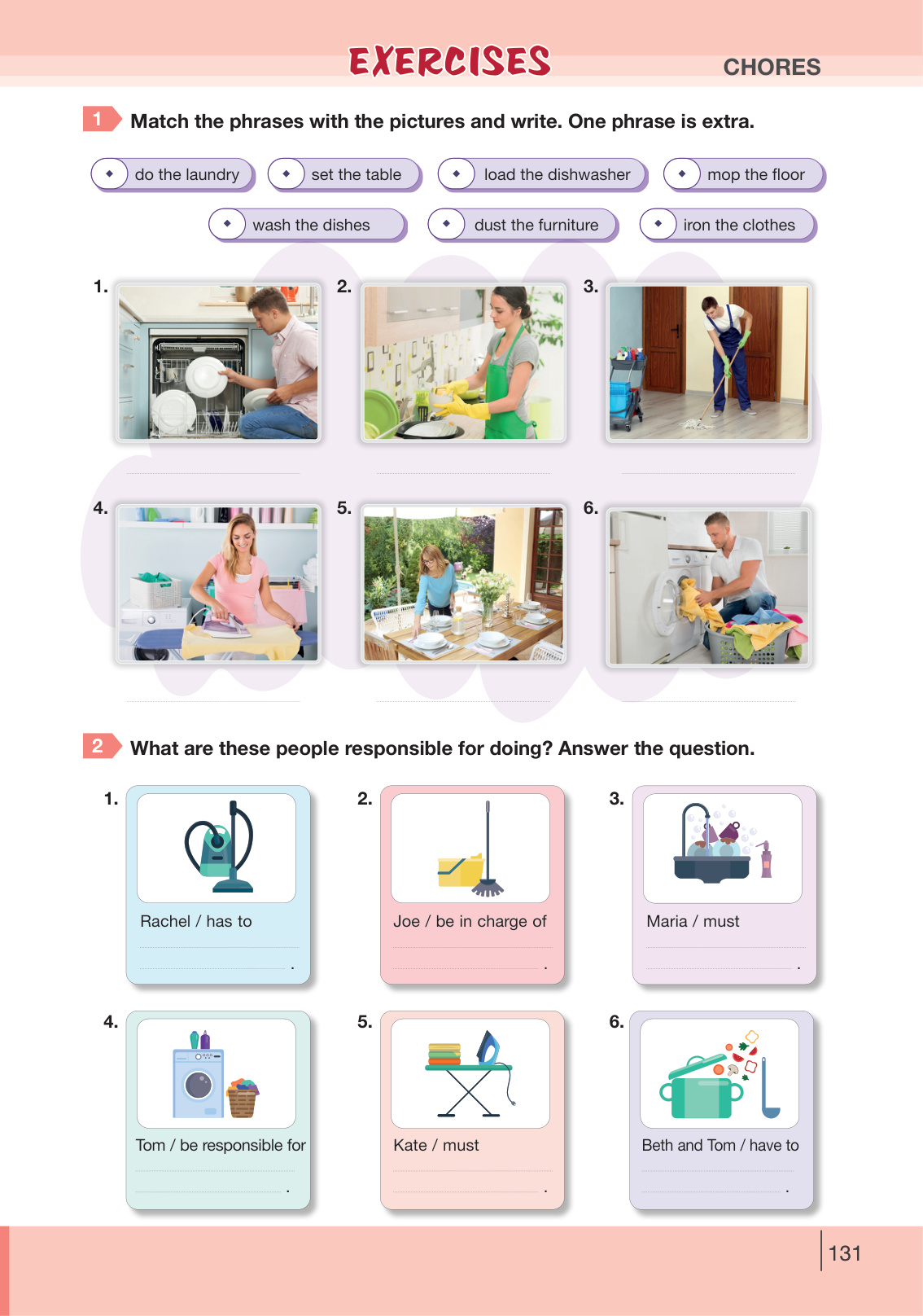 EXERCISES

CHORES

1 Match the phrases with the pictures and write. One phrase is extra.

do the laundry
set the table
load the dishwasher
mop the floor
wash the dishes
dust the furniture
iron the clothes

1.
2.
3.
4.
5.
6.

2 What are these people responsible for doing? Answer the question.

1. Rachel / has to
.

2. Joe / be in charge of
.

3. Maria / must
.

4. Tom / be responsible for
.

5. Kate / must
.

6. Beth and Tom / have to
.

131