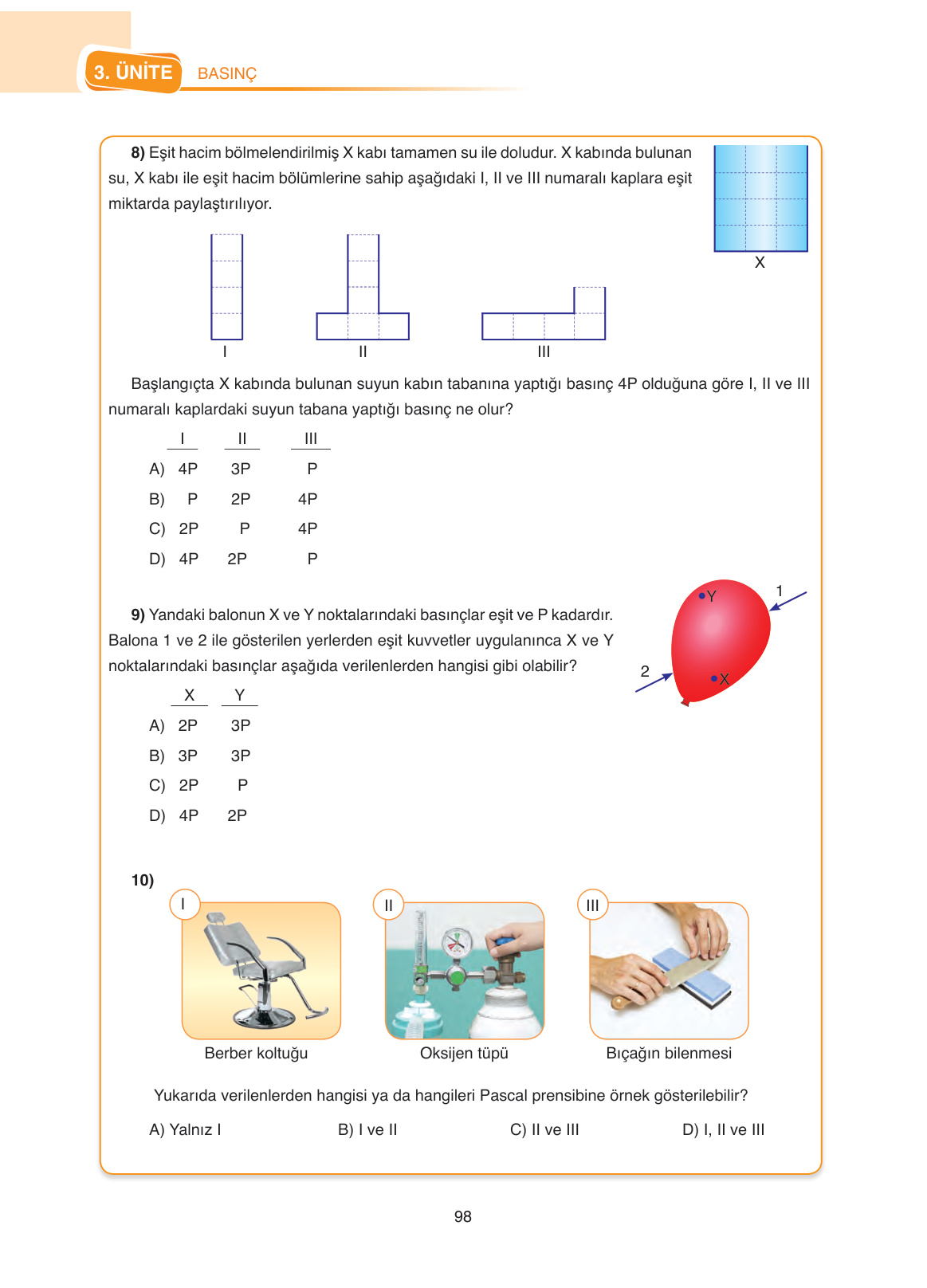 3. ÜNİTE BASINÇ

8) Eşit hacim bölmelendirilmiş X kabı tamamen su ile doludur. X kabında bulunan su, X kabı ile eşit hacim bölümlerine sahip aşağıdaki I, II ve III numaralı kaplara eşit miktarda paylaştırılıyor.

X

I II III

Başlangıçta X kabında bulunan suyun kabın tabanına yaptığı basınç 4P olduğuna göre I, II ve III numaralı kaplardaki suyun tabana yaptığı basınç ne olur?

| | I | II | III |
|---|---|---|---|
| A) | 4P | 3P | P |
| B) | P | 2P | 4P |
| C) | 2P | P | 4P |
| D) | 4P | 2P | P |

9) Yandaki balonun X ve Y noktalarındaki basınçlar eşit ve P kadardır. Balona 1 ve 2 ile gösterilen yerlerden eşit kuvvetler uygulanınca X ve Y noktalarındaki basınçlar aşağıda verilenlerden hangisi gibi olabilir?

Y 1 2 X

| | X | Y |
|---|---|---|
| A) | 2P | 3P |
| B) | 3P | 3P |
| C) | 2P | P |
| D) | 4P | 2P |

10)

I Berber koltuğu

II Oksijen tüpü

III Bıçağın bilenmesi

Yukarıda verilenlerden hangisi ya da hangileri Pascal prensibine örnek gösterilebilir?

A) Yalnız I B) I ve II C) II ve III D) I, II ve III

98