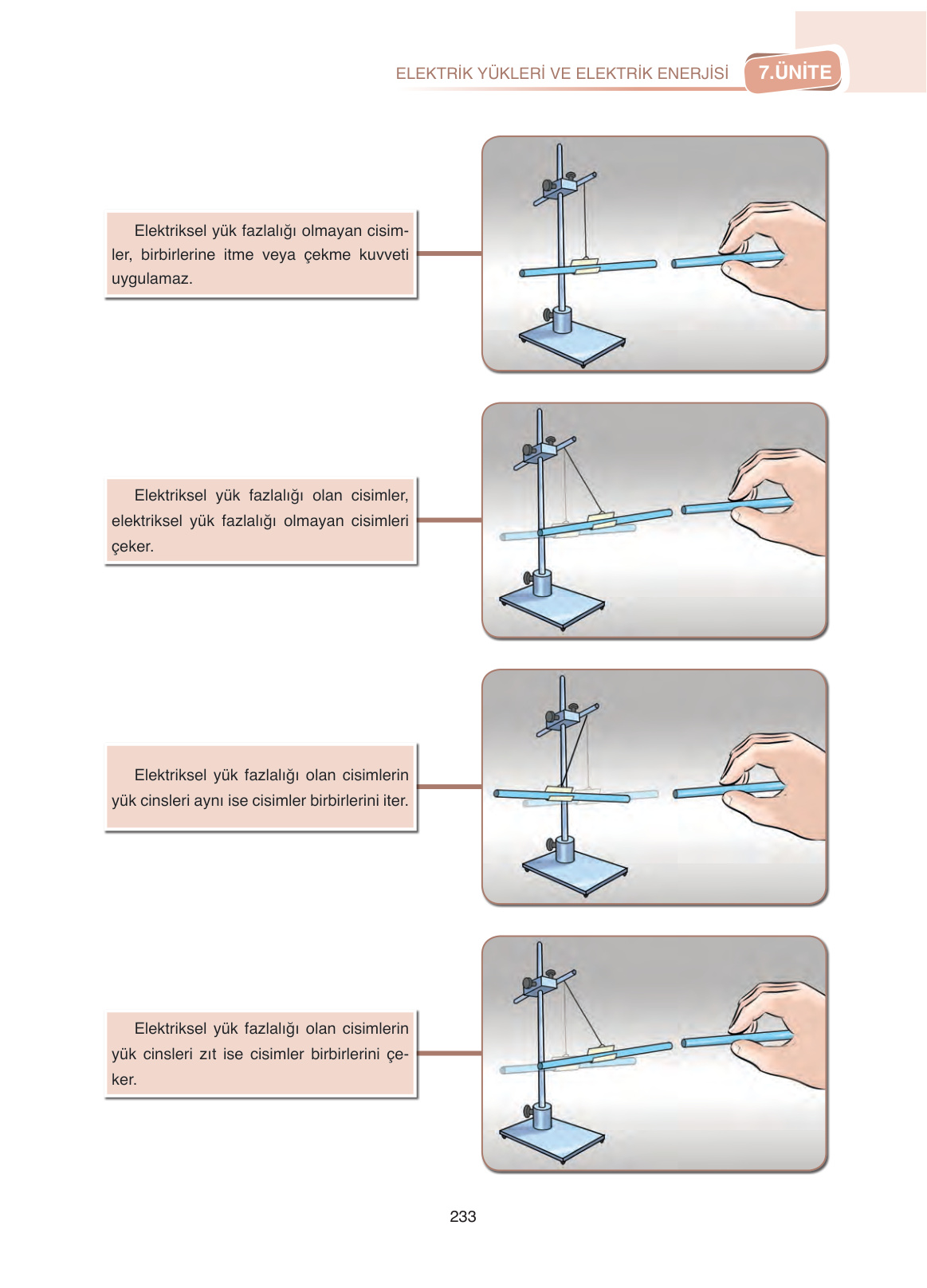 ELEKTRİK YÜKLERİ VE ELEKTRİK ENERJİSİ 7.ÜNİTE

Elektriksel yük fazlalığı olmayan cisimler, birbirlerine itme veya çekme kuvveti uygulamaz.

Elektriksel yük fazlalığı olan cisimler, elektriksel yük fazlalığı olmayan cisimleri çeker.

Elektriksel yük fazlalığı olan cisimlerin yük cinsleri aynı ise cisimler birbirlerini iter.

Elektriksel yük fazlalığı olan cisimlerin yük cinsleri zıt ise cisimler birbirlerini çeker.

233