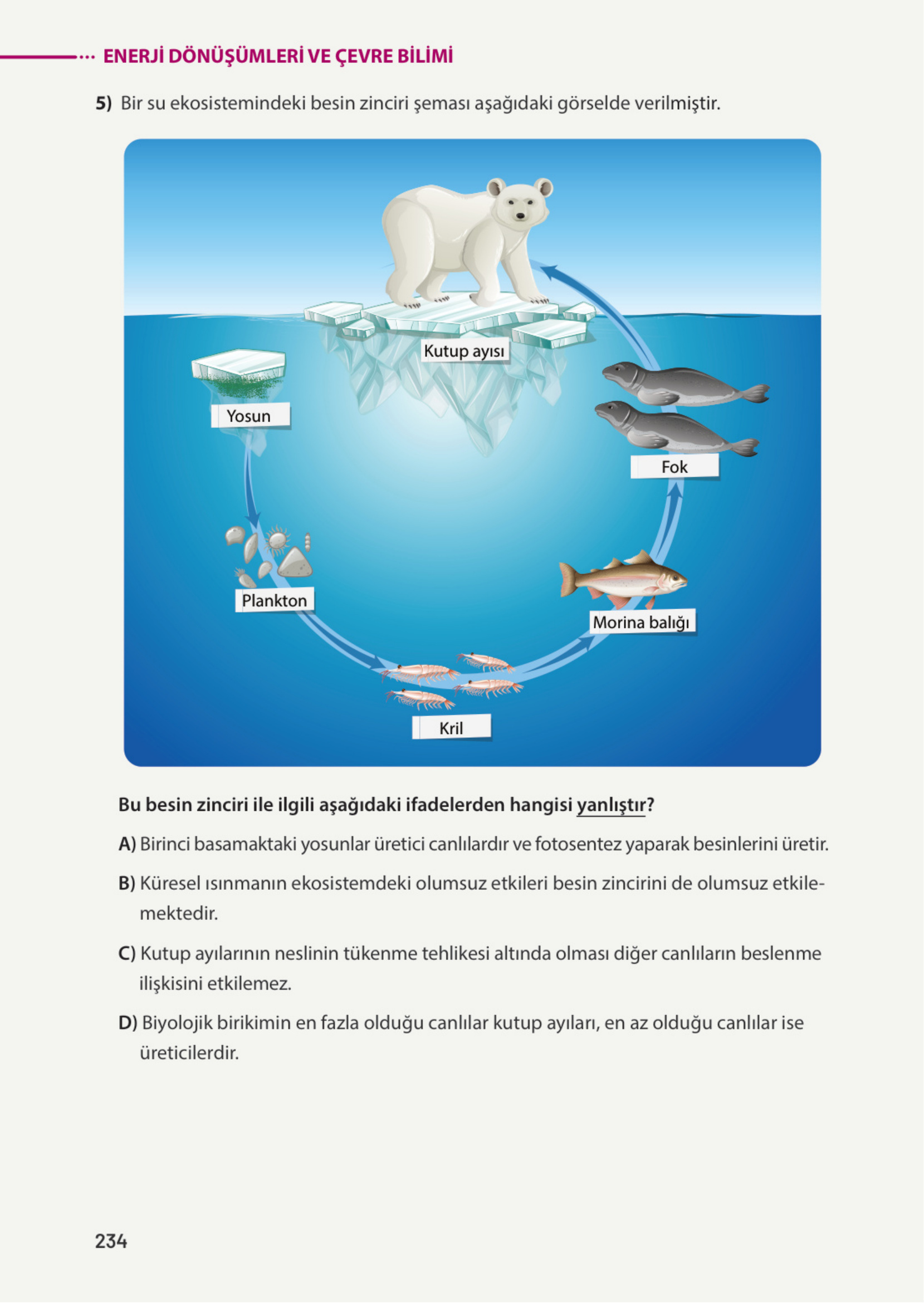 ENERJİ DÖNÜŞÜMLERİ VE ÇEVRE BİLİMİ

5) Bir su ekosistemindeki besin zinciri şeması aşağıdaki görselde verilmiştir.

Kutup ayısı

Yosun

Fok

Plankton

Morina balığı

Kril

Bu besin zinciri ile ilgili aşağıdaki ifadelerden hangisi yanlıştır?

A) Birinci basamaktaki yosunlar üretici canlılardır ve fotosentez yaparak besinlerini üretir.

B) Küresel ısınmanın ekosistemdeki olumsuz etkileri besin zincirini de olumsuz etkilemektedir.

C) Kutup ayılarının neslinin tükenme tehlikesi altında olması diğer canlıların beslenme ilişkisini etkilemez.

D) Biyolojik birikimin en fazla olduğu canlılar kutup ayıları, en az olduğu canlılar ise üreticilerdir.

234