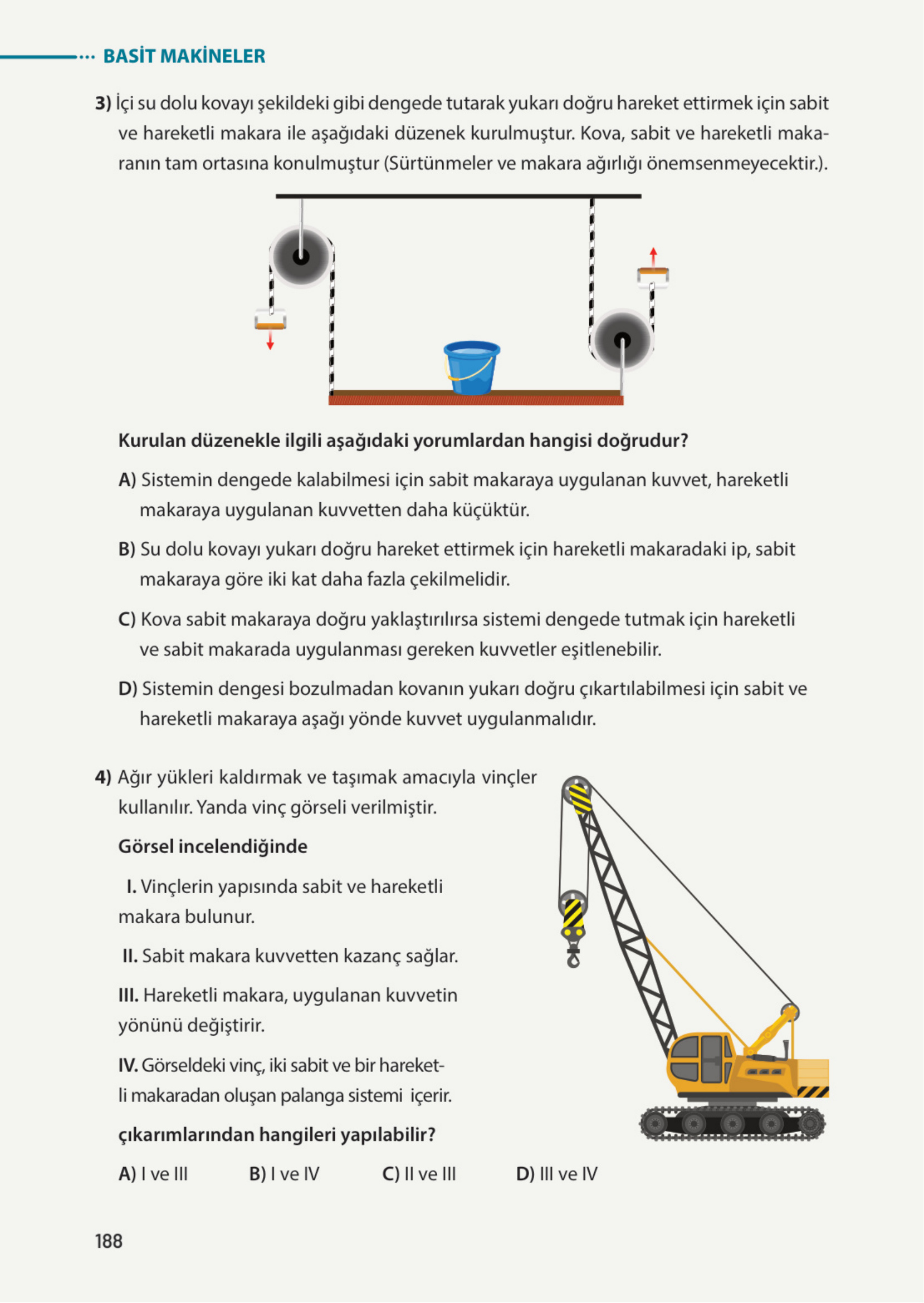 BASİT MAKİNELER

3) İçi su dolu kovayı şekildeki gibi dengede tutarak yukarı doğru hareket ettirmek için sabit ve hareketli makara ile aşağıdaki düzenek kurulmuştur. Kova, sabit ve hareketli makaranın tam ortasına konulmuştur (Sürtünmeler ve makara ağırlığı önemsenmeyecektir.).

Kurulan düzenekle ilgili aşağıdaki yorumlardan hangisi doğrudur?

A) Sistemin dengede kalabilmesi için sabit makaraya uygulanan kuvvet, hareketli makaraya uygulanan kuvvetten daha küçüktür.

B) Su dolu kovayı yukarı doğru hareket ettirmek için hareketli makaradaki ip, sabit makaraya göre iki kat daha fazla çekilmelidir.

C) Kova sabit makaraya doğru yaklaştırılırsa sistemi dengede tutmak için hareketli ve sabit makarada uygulanması gereken kuvvetler eşitlenebilir.

D) Sistemin dengesi bozulmadan kovanın yukarı doğru çıkartılabilmesi için sabit ve hareketli makaraya aşağı yönde kuvvet uygulanmalıdır.

4) Ağır yükleri kaldırmak ve taşımak amacıyla vinçler kullanılır. Yanda vinç görseli verilmiştir.

Görsel incelendiğinde

I. Vinçlerin yapısında sabit ve hareketli makara bulunur.

II. Sabit makara kuvvetten kazanç sağlar.

III. Hareketli makara, uygulanan kuvvetin yönünü değiştirir.

IV. Görseldeki vinç, iki sabit ve bir hareketli makaradan oluşan palanga sistemi içerir.

çıkarımlarından hangileri yapılabilir?

A) I ve III B) I ve IV C) II ve III D) III ve IV

188