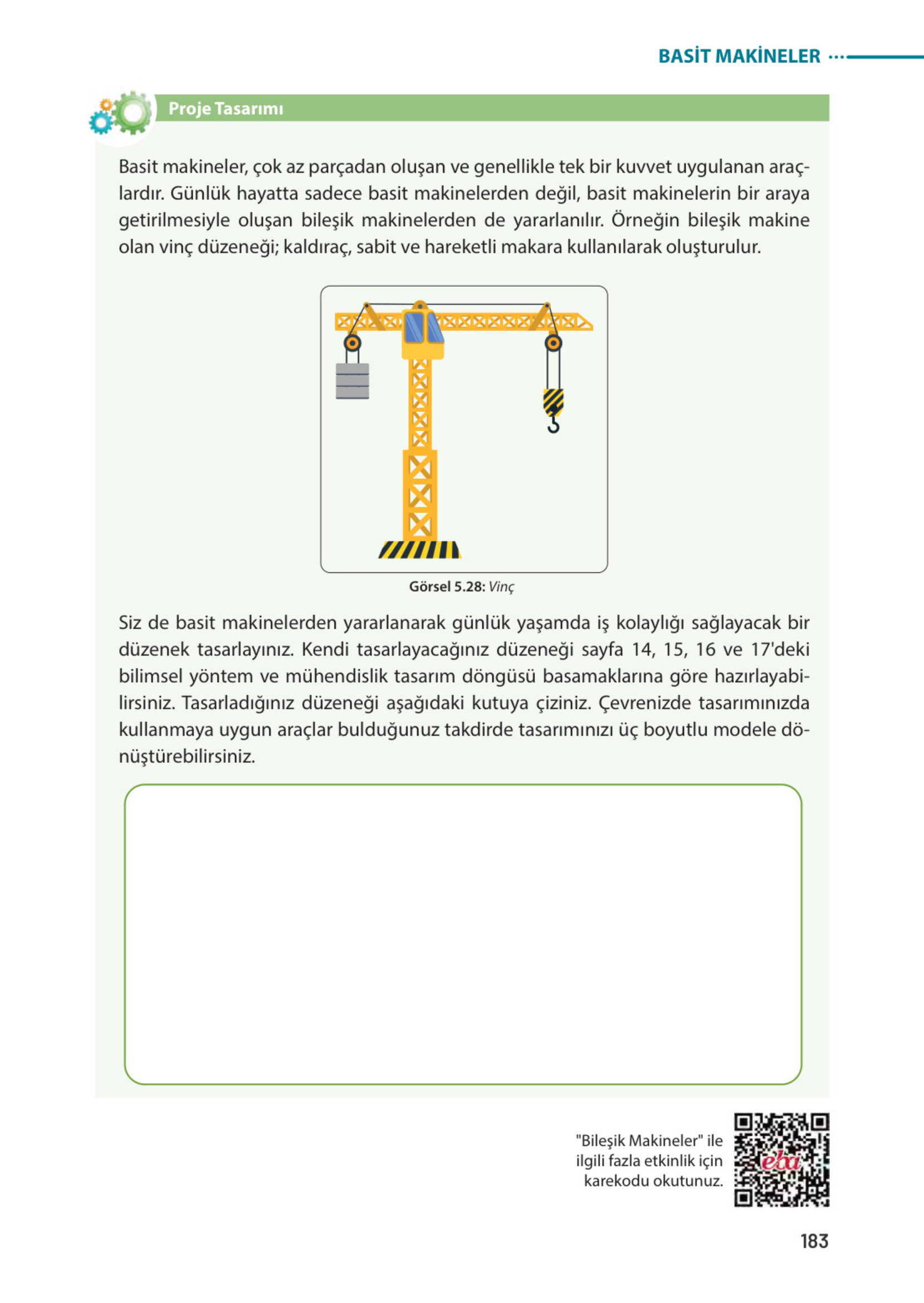 BASİT MAKİNELER

Proje Tasarımı

Basit makineler, çok az parçadan oluşan ve genellikle tek bir kuvvet uygulanan araçlardır. Günlük hayatta sadece basit makinelerden değil, basit makinelerin bir araya getirilmesiyle oluşan bileşik makinelerden de yararlanılır. Örneğin bileşik makine olan vinç düzeneği; kaldıraç, sabit ve hareketli makara kullanılarak oluşturulur.

Görsel 5.28: Vinç

Siz de basit makinelerden yararlanarak günlük yaşamda iş kolaylığı sağlayacak bir düzenek tasarlayınız. Kendi tasarlayacağınız düzeneği sayfa 14, 15, 16 ve 17'deki bilimsel yöntem ve mühendislik tasarım döngüsü basamaklarına göre hazırlayabilirsiniz. Tasarladığınız düzeneği aşağıdaki kutuya çiziniz. Çevrenizde tasarımınızda kullanmaya uygun araçlar bulduğunuz takdirde tasarımınızı üç boyutlu modele dönüştürebilirsiniz.

"Bileşik Makineler" ile ilgili fazla etkinlik için karekodu okutunuz.

eba

183