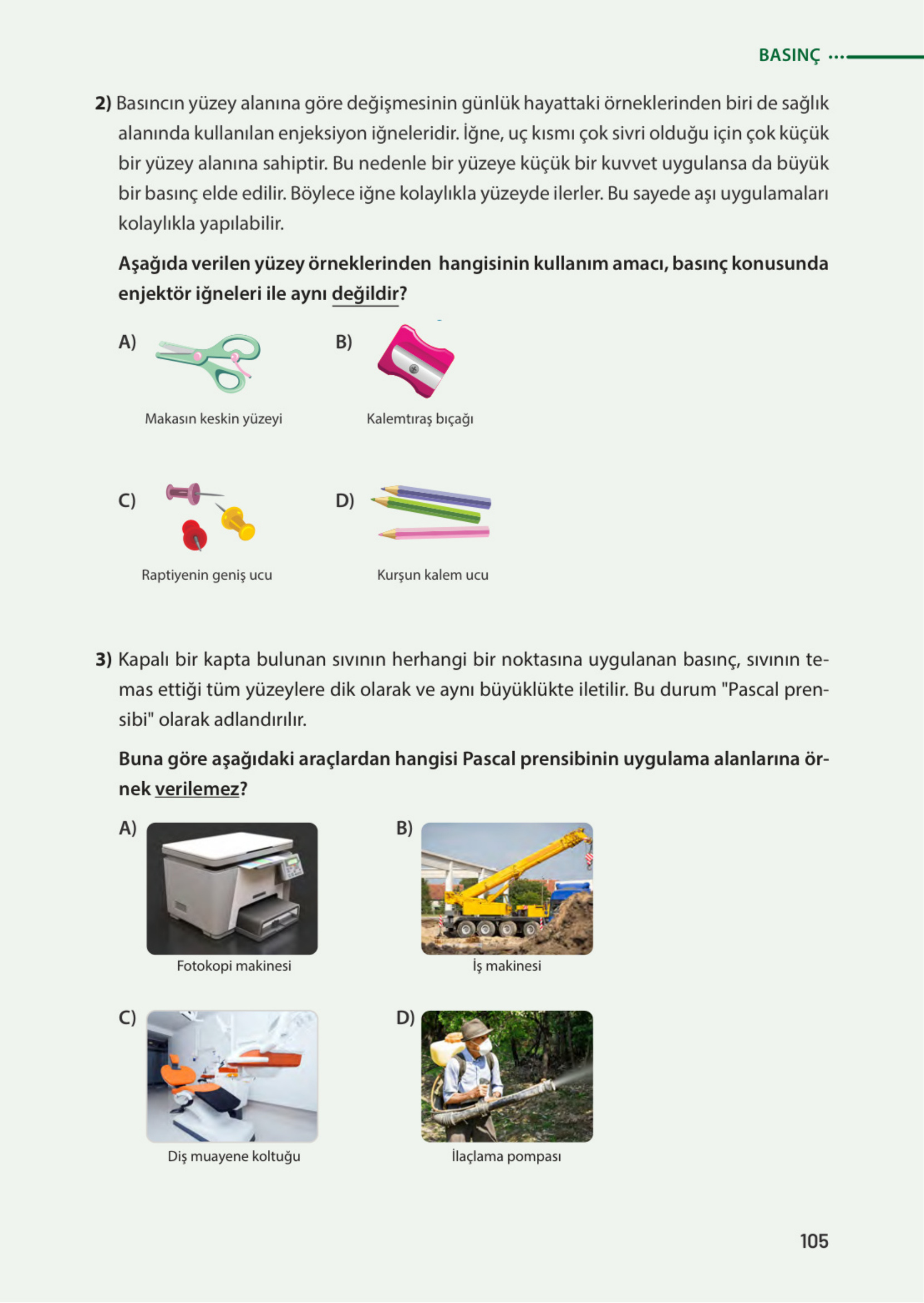 BASINÇ

2) Basıncın yüzey alanına göre değişmesinin günlük hayattaki örneklerinden biri de sağlık alanında kullanılan enjeksiyon iğneleridir. İğne, uç kısmı çok sivri olduğu için çok küçük bir yüzey alanına sahiptir. Bu nedenle bir yüzeye küçük bir kuvvet uygulansa da büyük bir basınç elde edilir. Böylece iğne kolaylıkla yüzeyde ilerler. Bu sayede aşı uygulamaları kolaylıkla yapılabilir.

Aşağıda verilen yüzey örneklerinden hangisinin kullanım amacı, basınç konusunda enjektör iğneleri ile aynı değildir?

A) Makasın keskin yüzeyi

B) Kalemtıraş bıçağı

C) Raptiyenin geniş ucu

D) Kurşun kalem ucu

3) Kapalı bir kapta bulunan sıvının herhangi bir noktasına uygulanan basınç, sıvının temas ettiği tüm yüzeylere dik olarak ve aynı büyüklükte iletilir. Bu durum "Pascal prensibi" olarak adlandırılır.

Buna göre aşağıdaki araçlardan hangisi Pascal prensibinin uygulama alanlarına örnek verilemez?

A) Fotokopi makinesi

B) İş makinesi

C) Diş muayene koltuğu

D) İlaçlama pompası

105