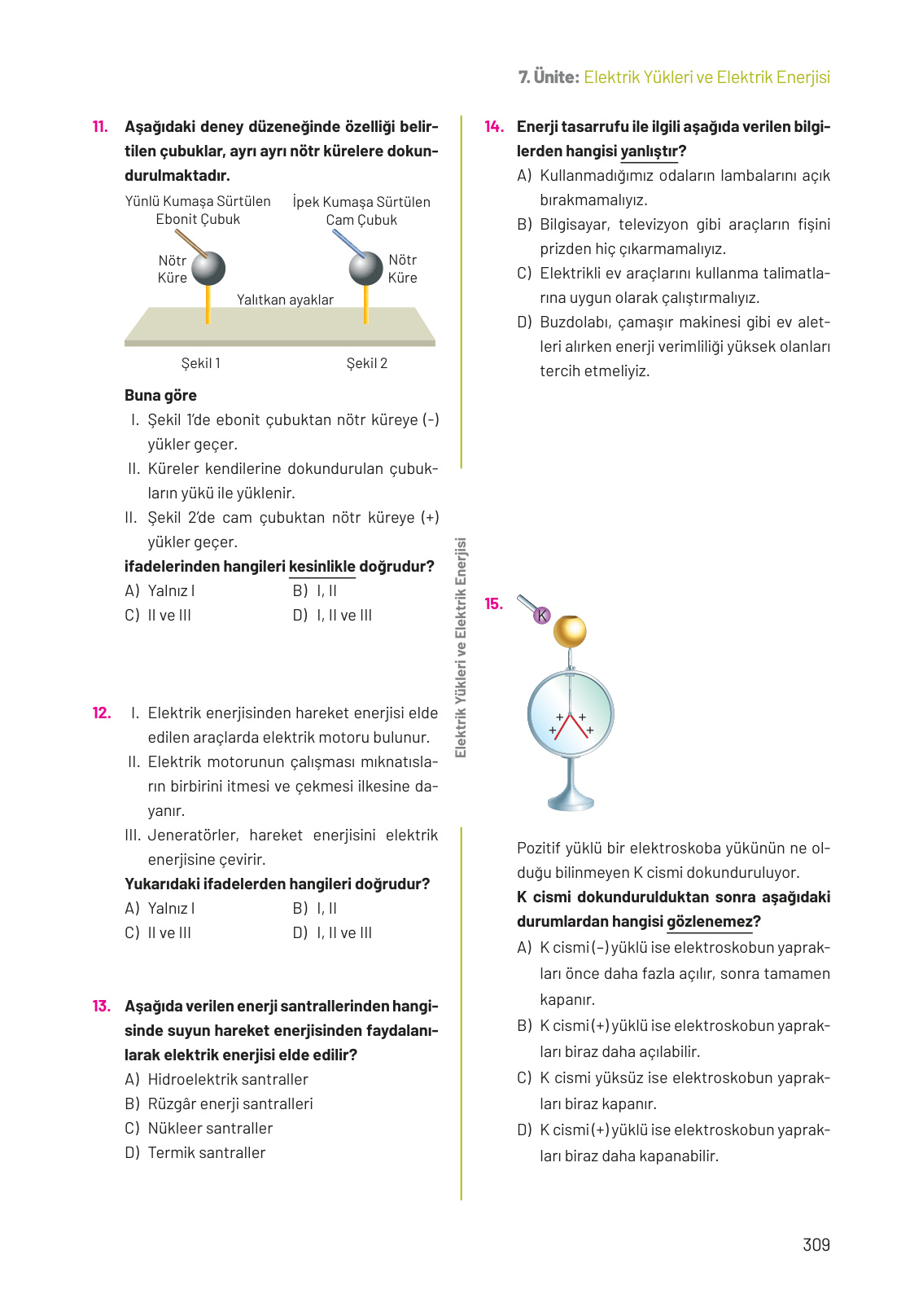 7. Ünite: Elektrik Yükleri ve Elektrik Enerjisi

11. Aşağıdaki deney düzeneğinde özelliği belirtilen çubuklar, ayrı ayrı nötr kürelere dokundurulmaktadır.

Yünlü Kumaşa Sürtülen Ebonit Çubuk

İpek Kumaşa Sürtülen Cam Çubuk

Nötr Küre

Nötr Küre

Yalıtkan ayaklar

Şekil 1

Şekil 2

Buna göre

I. Şekil 1'de ebonit çubuktan nötr küreye (-) yükler geçer.

II. Küreler kendilerine dokundurulan çubukların yükü ile yüklenir.

II. Şekil 2'de cam çubuktan nötr küreye (+) yükler geçer.

ifadelerinden hangileri kesinlikle doğrudur?

A) Yalnız I
B) I, II
C) II ve III
D) I, II ve III

12. I. Elektrik enerjisinden hareket enerjisi elde edilen araçlarda elektrik motoru bulunur.

II. Elektrik motorunun çalışması mıknatısların birbirini itmesi ve çekmesi ilkesine dayanır.

III. Jeneratörler, hareket enerjisini elektrik enerjisine çevirir.

Yukarıdaki ifadelerden hangileri doğrudur?

A) Yalnız I
B) I, II
C) II ve III
D) I, II ve III

13. Aşağıda verilen enerji santrallerinden hangisinde suyun hareket enerjisinden faydalanılarak elektrik enerjisi elde edilir?

A) Hidroelektrik santraller
B) Rüzgâr enerji santralleri
C) Nükleer santraller
D) Termik santraller

Elektrik Yükleri ve Elektrik Enerjisi

14. Enerji tasarrufu ile ilgili aşağıda verilen bilgilerden hangisi yanlıştır?

A) Kullanmadığımız odaların lambalarını açık bırakmamalıyız.
B) Bilgisayar, televizyon gibi araçların fişini prizden hiç çıkarmamalıyız.
C) Elektrikli ev araçlarını kullanma talimatlarına uygun olarak çalıştırmalıyız.
D) Buzdolabı, çamaşır makinesi gibi ev aletleri alırken enerji verimliliği yüksek olanları tercih etmeliyiz.

15. K

+ + + +

Pozitif yüklü bir elektroskoba yükünün ne olduğu bilinmeyen K cismi dokunduruluyor.

K cismi dokundurulduktan sonra aşağıdaki durumlardan hangisi gözlenemez?

A) K cismi (–) yüklü ise elektroskobun yaprakları önce daha fazla açılır, sonra tamamen kapanır.
B) K cismi (+) yüklü ise elektroskobun yaprakları biraz daha açılabilir.
C) K cismi yüksüz ise elektroskobun yaprakları biraz kapanır.
D) K cismi (+) yüklü ise elektroskobun yaprakları biraz daha kapanabilir.

309