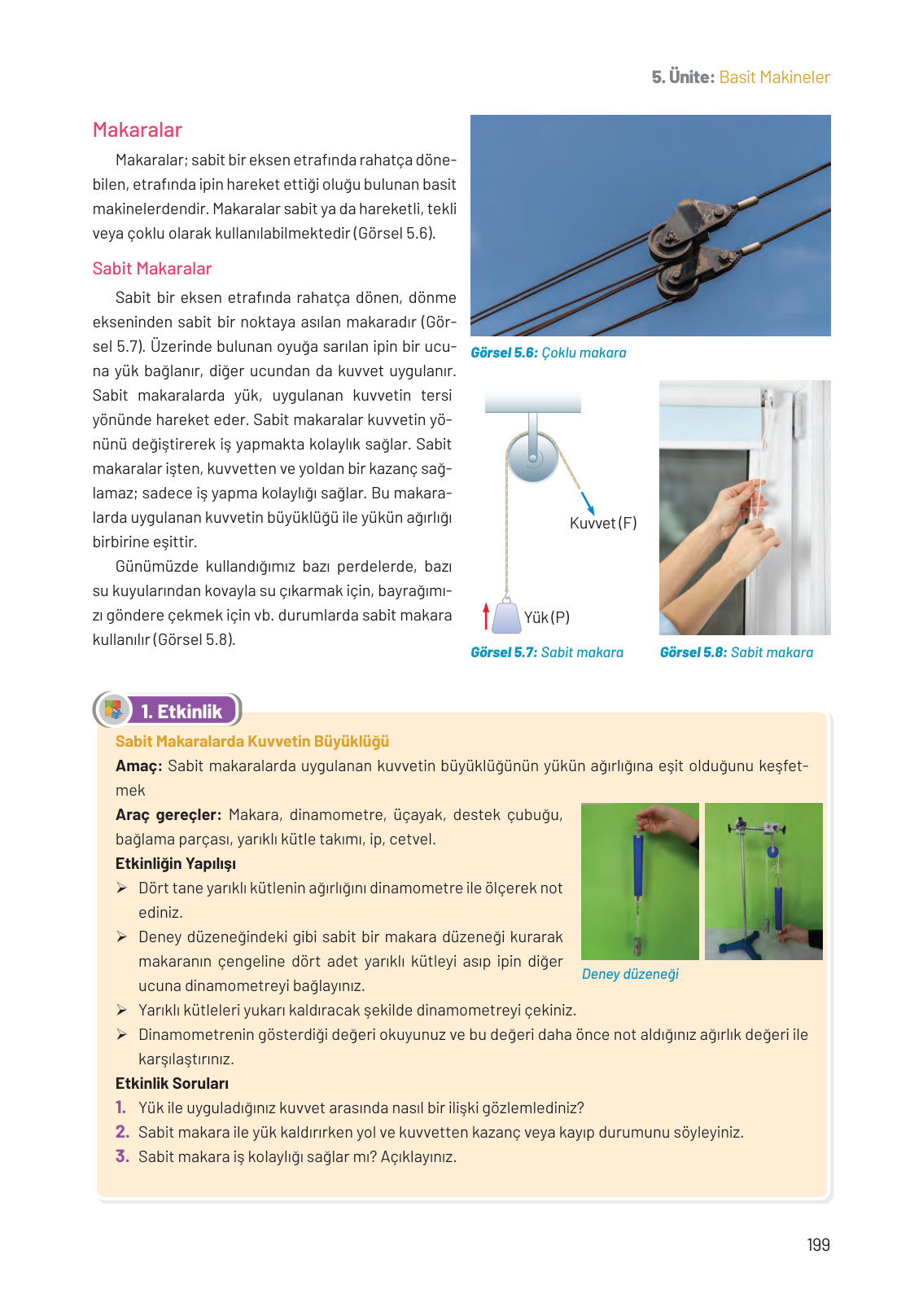 5. Ünite: Basit Makineler

Makaralar

Makaralar; sabit bir eksen etrafında rahatça dönebilen, etrafında ipin hareket ettiği oluğu bulunan basit makinelerdendir. Makaralar sabit ya da hareketli, tekli veya çoklu olarak kullanılabilmektedir (Görsel 5.6).

Sabit Makaralar

Sabit bir eksen etrafında rahatça dönen, dönme ekseninden sabit bir noktaya asılan makaradır (Görsel 5.7). Üzerinde bulunan oyuğa sarılan ipin bir ucuna yük bağlanır, diğer ucundan da kuvvet uygulanır. Sabit makaralarda yük, uygulanan kuvvetin tersi yönünde hareket eder. Sabit makaralar kuvvetin yönünü değiştirerek iş yapmakta kolaylık sağlar. Sabit makaralar işten, kuvvetten ve yoldan bir kazanç sağlamaz; sadece iş yapma kolaylığı sağlar. Bu makaralarda uygulanan kuvvetin büyüklüğü ile yükün ağırlığı birbirine eşittir.

Günümüzde kullandığımız bazı perdelerde, bazı su kuyularından kovayla su çıkarmak için, bayrağımızı göndere çekmek için vb. durumlarda sabit makara kullanılır (Görsel 5.8).

Görsel 5.6: Çoklu makara

Kuvvet (F)

Yük (P)

Görsel 5.7: Sabit makara

Görsel 5.8: Sabit makara

1. Etkinlik

Sabit Makaralarda Kuvvetin Büyüklüğü

Amaç: Sabit makaralarda uygulanan kuvvetin büyüklüğünün yükün ağırlığına eşit olduğunu keşfetmek

Araç gereçler: Makara, dinamometre, üçayak, destek çubuğu, bağlama parçası, yarıklı kütle takımı, ip, cetvel.

Etkinliğin Yapılışı

➢ Dört tane yarıklı kütlenin ağırlığını dinamometre ile ölçerek not ediniz.

➢ Deney düzeneğindeki gibi sabit bir makara düzeneği kurarak makaranın çengeline dört adet yarıklı kütleyi asıp ipin diğer ucuna dinamometreyi bağlayınız.

➢ Yarıklı kütleleri yukarı kaldıracak şekilde dinamometreyi çekiniz.

➢ Dinamometrenin gösterdiği değeri okuyunuz ve bu değeri daha önce not aldığınız ağırlık değeri ile karşılaştırınız.

Deney düzeneği

Etkinlik Soruları

1. Yük ile uyguladığınız kuvvet arasında nasıl bir ilişki gözlemlediniz?

2. Sabit makara ile yük kaldırırken yol ve kuvvetten kazanç veya kayıp durumunu söyleyiniz.

3. Sabit makara iş kolaylığı sağlar mı? Açıklayınız.

199