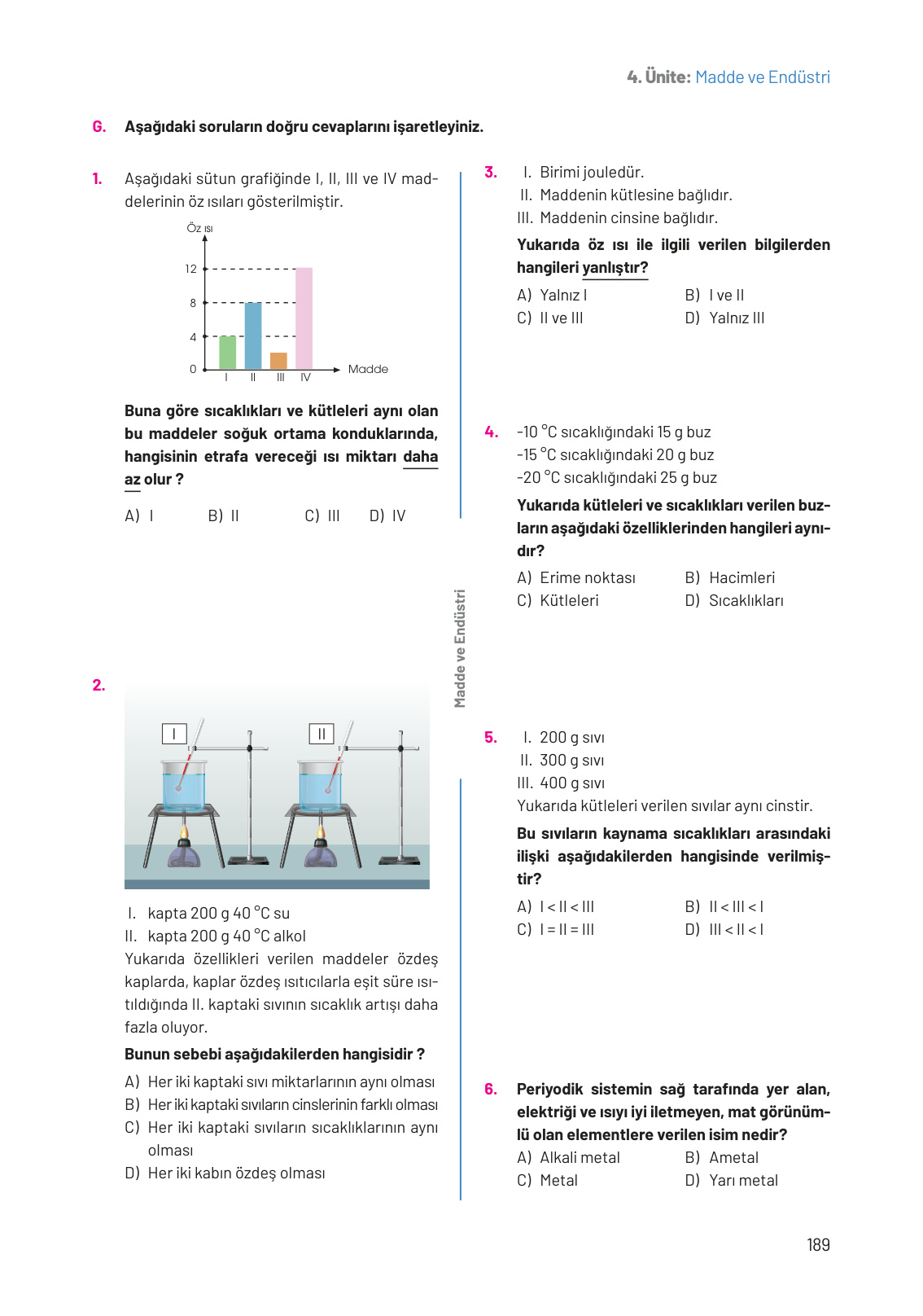 4. Ünite: Madde ve Endüstri

G. Aşağıdaki soruların doğru cevaplarını işaretleyiniz.

1. Aşağıdaki sütun grafiğinde I, II, III ve IV maddelerinin öz ısıları gösterilmiştir.

Öz ısı
12
8
4
0
I II III IV
Madde

Buna göre sıcaklıkları ve kütleleri aynı olan bu maddeler soğuk ortama konduklarında, hangisinin etrafa vereceği ısı miktarı daha az olur ?

A) I B) II C) III D) IV

2.
I
II

I. kapta 200 g 40 °C su
II. kapta 200 g 40 °C alkol
Yukarıda özellikleri verilen maddeler özdeş kaplarda, kaplar özdeş ısıtıcılarla eşit süre ısıtıldığında II. kaptaki sıvının sıcaklık artışı daha fazla oluyor.

Bunun sebebi aşağıdakilerden hangisidir ?

A) Her iki kaptaki sıvı miktarlarının aynı olması
B) Her iki kaptaki sıvıların cinslerinin farklı olması
C) Her iki kaptaki sıvıların sıcaklıklarının aynı olması
D) Her iki kabın özdeş olması

Madde ve Endüstri

3. I. Birimi jouledür.
II. Maddenin kütlesine bağlıdır.
III. Maddenin cinsine bağlıdır.

Yukarıda öz ısı ile ilgili verilen bilgilerden hangileri yanlıştır?

A) Yalnız I B) I ve II
C) II ve III D) Yalnız III

4. -10 °C sıcaklığındaki 15 g buz
-15 °C sıcaklığındaki 20 g buz
-20 °C sıcaklığındaki 25 g buz

Yukarıda kütleleri ve sıcaklıkları verilen buzların aşağıdaki özelliklerinden hangileri aynıdır?

A) Erime noktası B) Hacimleri
C) Kütleleri D) Sıcaklıkları

5. I. 200 g sıvı
II. 300 g sıvı
III. 400 g sıvı
Yukarıda kütleleri verilen sıvılar aynı cinstir.

Bu sıvıların kaynama sıcaklıkları arasındaki ilişki aşağıdakilerden hangisinde verilmiştir?

A) I < II < III B) II < III < I
C) I = II = III D) III < II < I

6. Periyodik sistemin sağ tarafında yer alan, elektriği ve ısıyı iyi iletmeyen, mat görünümlü olan elementlere verilen isim nedir?

A) Alkali metal B) Ametal
C) Metal D) Yarı metal

189