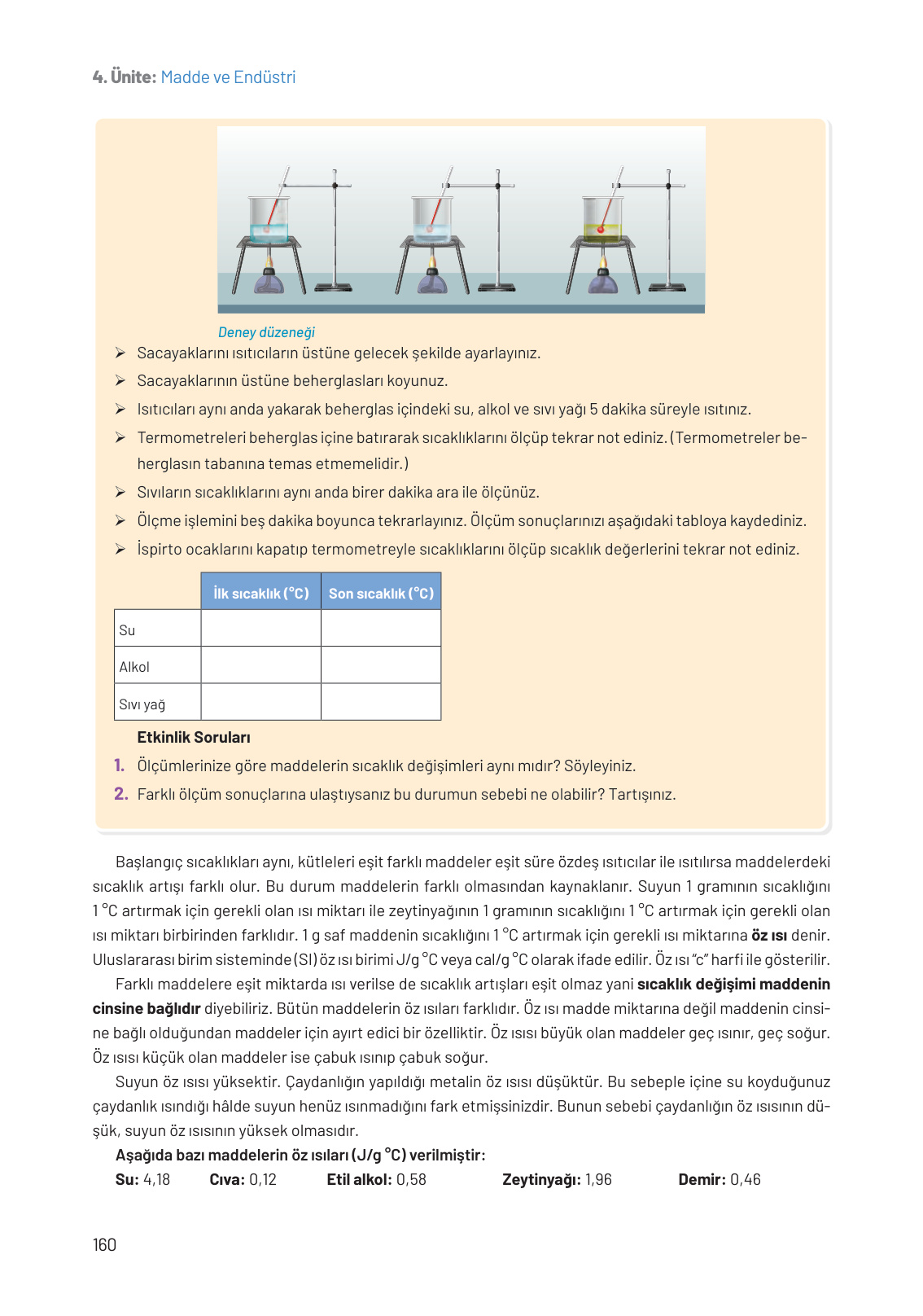 4. Ünite: Madde ve Endüstri

Deney düzeneği

➢ Sacayaklarını ısıtıcıların üstüne gelecek şekilde ayarlayınız.
➢ Sacayaklarının üstüne beherglasları koyunuz.
➢ Isıtıcıları aynı anda yakarak beherglas içindeki su, alkol ve sıvı yağı 5 dakika süreyle ısıtınız.
➢ Termometreleri beherglas içine batırarak sıcaklıklarını ölçüp tekrar not ediniz. (Termometreler beherglasın tabanına temas etmemelidir.)
➢ Sıvıların sıcaklıklarını aynı anda birer dakika ara ile ölçünüz.
➢ Ölçme işlemini beş dakika boyunca tekrarlayınız. Ölçüm sonuçlarınızı aşağıdaki tabloya kaydediniz.
➢ İspirto ocaklarını kapatıp termometreyle sıcaklıklarını ölçüp sıcaklık değerlerini tekrar not ediniz.

| | İlk sıcaklık (°C) | Son sıcaklık (°C) |
|---|---|---|
| Su | | |
| Alkol | | |
| Sıvı yağ | | |

Etkinlik Soruları
1. Ölçümlerinize göre maddelerin sıcaklık değişimleri aynı mıdır? Söyleyiniz.
2. Farklı ölçüm sonuçlarına ulaştıysanız bu durumun sebebi ne olabilir? Tartışınız.

Başlangıç sıcaklıkları aynı, kütleleri eşit farklı maddeler eşit süre özdeş ısıtıcılar ile ısıtılırsa maddelerdeki sıcaklık artışı farklı olur. Bu durum maddelerin farklı olmasından kaynaklanır. Suyun 1 gramının sıcaklığını 1 °C artırmak için gerekli olan ısı miktarı ile zeytinyağının 1 gramının sıcaklığını 1 °C artırmak için gerekli olan ısı miktarı birbirinden farklıdır. 1 g saf maddenin sıcaklığını 1 °C artırmak için gerekli ısı miktarına öz ısı denir. Uluslararası birim sisteminde (SI) öz ısı birimi J/g °C veya cal/g °C olarak ifade edilir. Öz ısı "c" harfi ile gösterilir.

Farklı maddelere eşit miktarda ısı verilse de sıcaklık artışları eşit olmaz yani sıcaklık değişimi maddenin cinsine bağlıdır diyebiliriz. Bütün maddelerin öz ısıları farklıdır. Öz ısı madde miktarına değil maddenin cinsine bağlı olduğundan maddeler için ayırt edici bir özelliktir. Öz ısısı büyük olan maddeler geç ısınır, geç soğur. Öz ısısı küçük olan maddeler ise çabuk ısınıp çabuk soğur.

Suyun öz ısısı yüksektir. Çaydanlığın yapıldığı metalin öz ısısı düşüktür. Bu sebeple içine su koyduğunuz çaydanlık ısındığı hâlde suyun henüz ısınmadığını fark etmişsinizdir. Bunun sebebi çaydanlığın öz ısısının düşük, suyun öz ısısının yüksek olmasıdır.

Aşağıda bazı maddelerin öz ısıları (J/g °C) verilmiştir:
Su: 4,18 Cıva: 0,12 Etil alkol: 0,58 Zeytinyağı: 1,96 Demir: 0,46

160