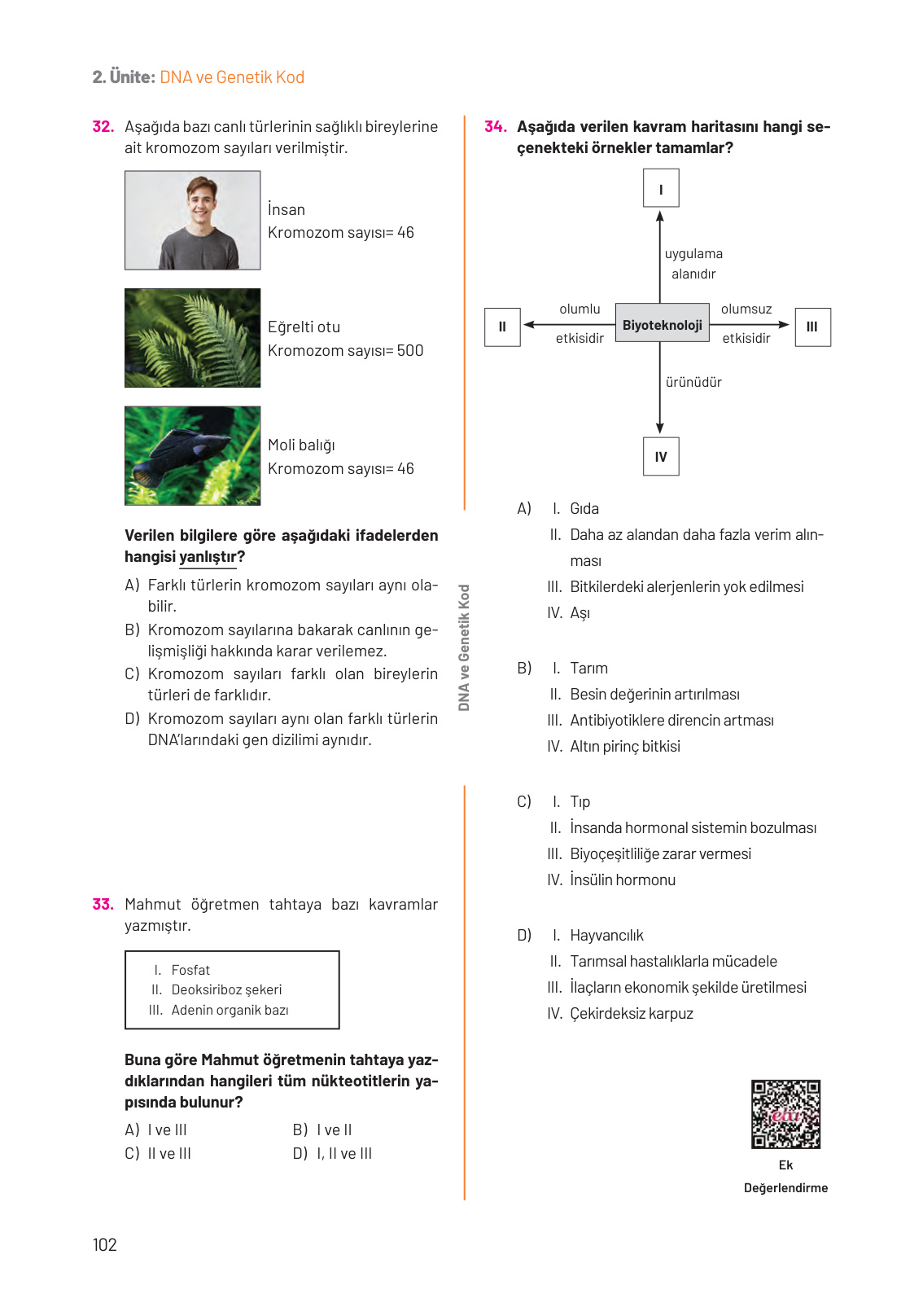 2. Ünite: DNA ve Genetik Kod

32. Aşağıda bazı canlı türlerinin sağlıklı bireylerine ait kromozom sayıları verilmiştir.

İnsan
Kromozom sayısı= 46

Eğrelti otu
Kromozom sayısı= 500

Moli balığı
Kromozom sayısı= 46

Verilen bilgilere göre aşağıdaki ifadelerden hangisi yanlıştır?

A) Farklı türlerin kromozom sayıları aynı olabilir.
B) Kromozom sayılarına bakarak canlının gelişmişliği hakkında karar verilemez.
C) Kromozom sayıları farklı olan bireylerin türleri de farklıdır.
D) Kromozom sayıları aynı olan farklı türlerin DNA'larındaki gen dizilimi aynıdır.

33. Mahmut öğretmen tahtaya bazı kavramlar yazmıştır.

I. Fosfat
II. Deoksiriboz şekeri
III. Adenin organik bazı

Buna göre Mahmut öğretmenin tahtaya yazdıklarından hangileri tüm nükteotitlerin yapısında bulunur?

A) I ve III
B) I ve II
C) II ve III
D) I, II ve III

DNA ve Genetik Kod

34. Aşağıda verilen kavram haritasını hangi seçenekteki örnekler tamamlar?

I
uygulama alanıdır
II
olumlu etkisidir
Biyoteknoloji
olumsuz etkisidir
III
ürünüdür
IV

A) I. Gıda
II. Daha az alandan daha fazla verim alınması
III. Bitkilerdeki alerjenlerin yok edilmesi
IV. Aşı

B) I. Tarım
II. Besin değerinin artırılması
III. Antibiyotiklere direncin artması
IV. Altın pirinç bitkisi

C) I. Tıp
II. İnsanda hormonal sistemin bozulması
III. Biyoçeşitliliğe zarar vermesi
IV. İnsülin hormonu

D) I. Hayvancılık
II. Tarımsal hastalıklarla mücadele
III. İlaçların ekonomik şekilde üretilmesi
IV. Çekirdeksiz karpuz

eba
Ek
Değerlendirme

102