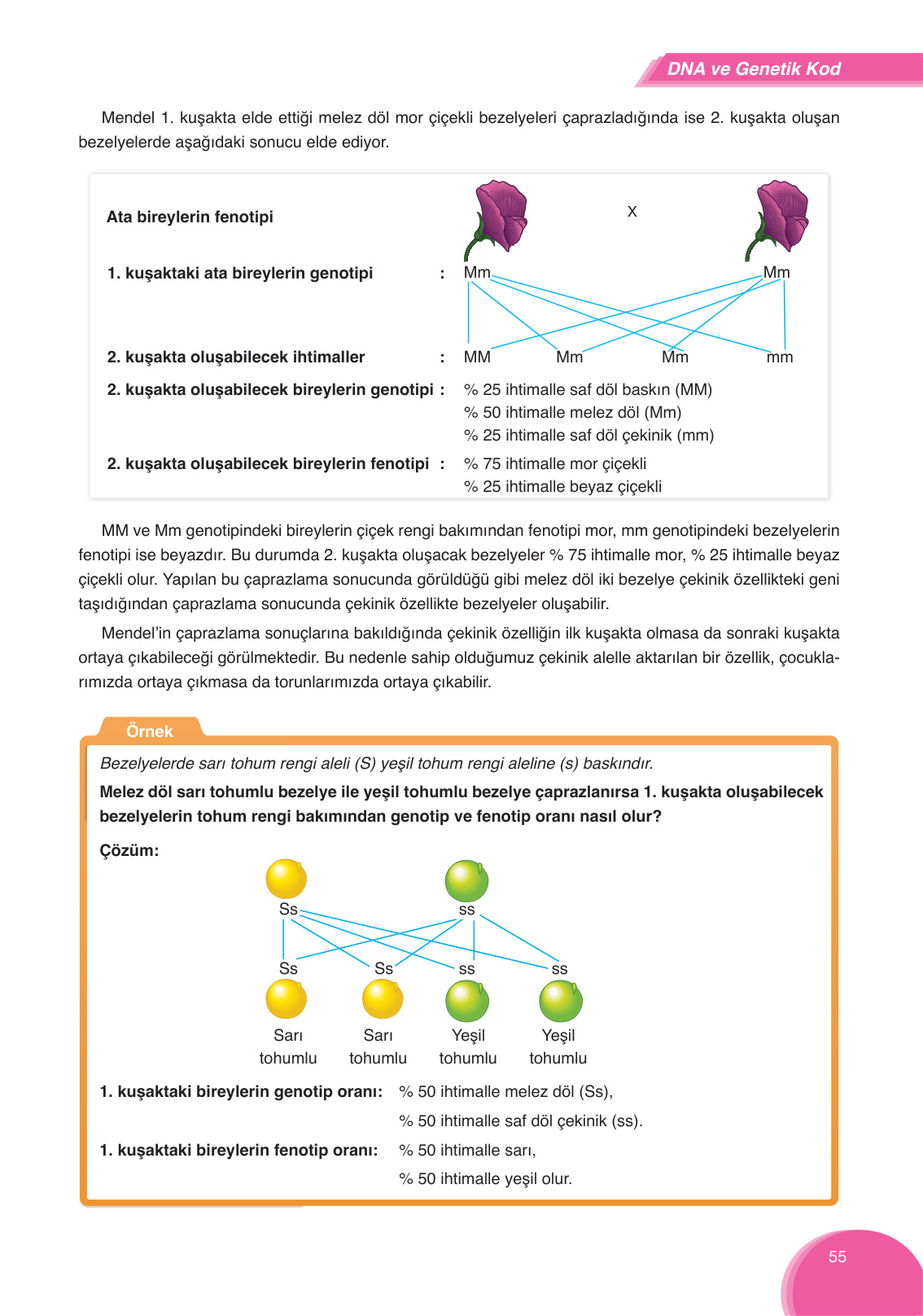 DNA ve Genetik Kod

Mendel 1. kuşakta elde ettiği melez döl mor çiçekli bezelyeleri çaprazladığında ise 2. kuşakta oluşan bezelyelerde aşağıdaki sonucu elde ediyor.

Ata bireylerin fenotipi

X

1. kuşaktaki ata bireylerin genotipi : Mm Mm

2. kuşakta oluşabilecek ihtimaller : MM Mm Mm mm

2. kuşakta oluşabilecek bireylerin genotipi : % 25 ihtimalle saf döl baskın (MM)
% 50 ihtimalle melez döl (Mm)
% 25 ihtimalle saf döl çekinik (mm)

2. kuşakta oluşabilecek bireylerin fenotipi : % 75 ihtimalle mor çiçekli
% 25 ihtimalle beyaz çiçekli

MM ve Mm genotipindeki bireylerin çiçek rengi bakımından fenotipi mor, mm genotipindeki bezelyelerin fenotipi ise beyazdır. Bu durumda 2. kuşakta oluşacak bezelyeler % 75 ihtimalle mor, % 25 ihtimalle beyaz çiçekli olur. Yapılan bu çaprazlama sonucunda görüldüğü gibi melez döl iki bezelye çekinik özellikteki geni taşıdığından çaprazlama sonucunda çekinik özellikte bezelyeler oluşabilir.

Mendel'in çaprazlama sonuçlarına bakıldığında çekinik özelliğin ilk kuşakta olmasa da sonraki kuşakta ortaya çıkabileceği görülmektedir. Bu nedenle sahip olduğumuz çekinik alelle aktarılan bir özellik, çocuklarımızda ortaya çıkmasa da torunlarımızda ortaya çıkabilir.

Örnek

Bezelyelerde sarı tohum rengi aleli (S) yeşil tohum rengi aleline (s) baskındır.

Melez döl sarı tohumlu bezelye ile yeşil tohumlu bezelye çaprazlanırsa 1. kuşakta oluşabilecek bezelyelerin tohum rengi bakımından genotip ve fenotip oranı nasıl olur?

Çözüm:

Ss ss

Ss Ss ss ss

Sarı tohumlu Sarı tohumlu Yeşil tohumlu Yeşil tohumlu

1. kuşaktaki bireylerin genotip oranı: % 50 ihtimalle melez döl (Ss),
% 50 ihtimalle saf döl çekinik (ss).

1. kuşaktaki bireylerin fenotip oranı: % 50 ihtimalle sarı,
% 50 ihtimalle yeşil olur.

55