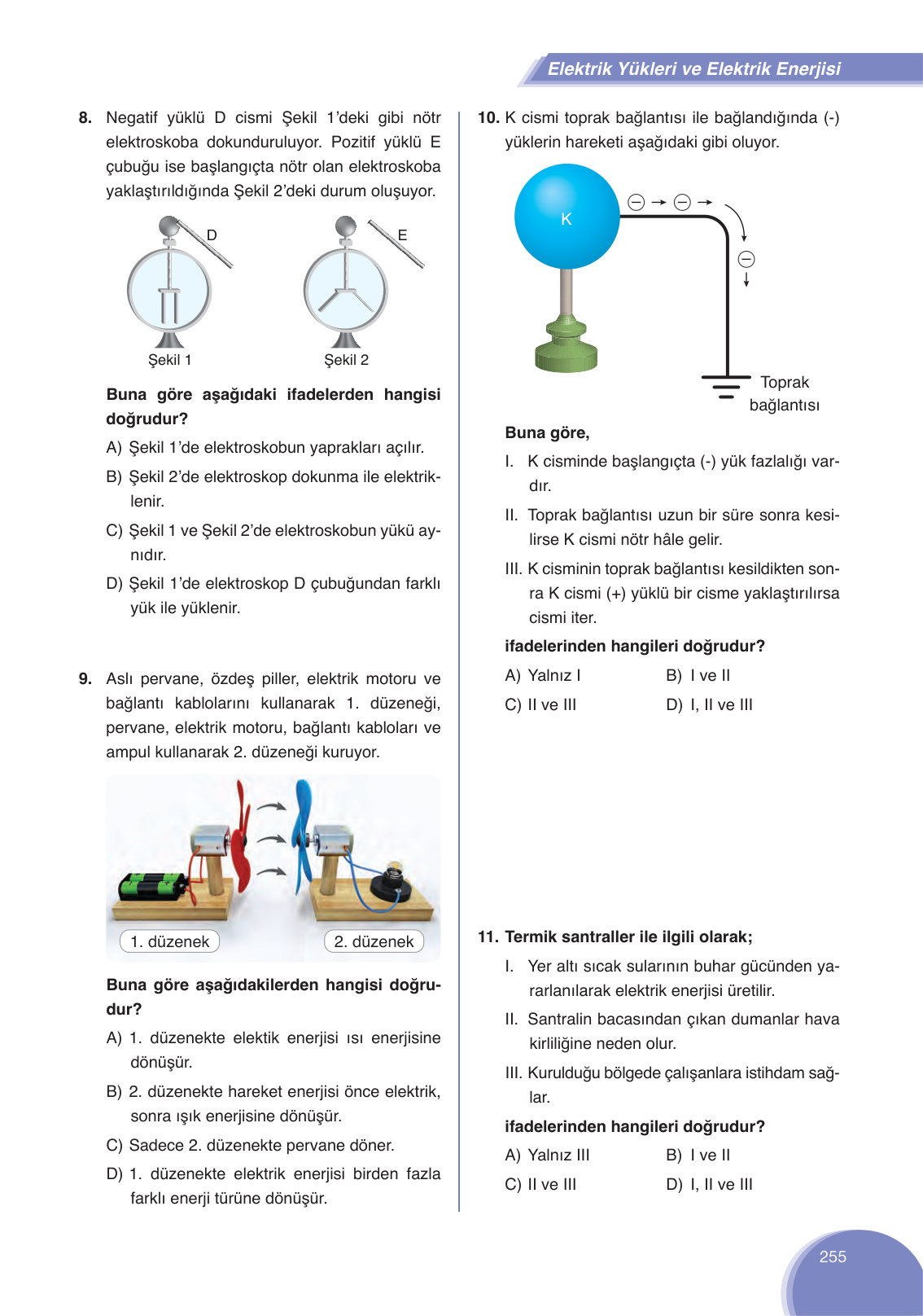 Elektrik Yükleri ve Elektrik Enerjisi

8. Negatif yüklü D cismi Şekil 1'deki gibi nötr elektroskoba dokunduruluyor. Pozitif yüklü E çubuğu ise başlangıçta nötr olan elektroskoba yaklaştırıldığında Şekil 2'deki durum oluşuyor.

D

E

Şekil 1

Şekil 2

Buna göre aşağıdaki ifadelerden hangisi doğrudur?

A) Şekil 1'de elektroskobun yaprakları açılır.

B) Şekil 2'de elektroskop dokunma ile elektriklenir.

C) Şekil 1 ve Şekil 2'de elektroskobun yükü aynıdır.

D) Şekil 1'de elektroskop D çubuğundan farklı yük ile yüklenir.

9. Aslı pervane, özdeş piller, elektrik motoru ve bağlantı kablolarını kullanarak 1. düzeneği, pervane, elektrik motoru, bağlantı kabloları ve ampul kullanarak 2. düzeneği kuruyor.

1. düzenek

2. düzenek

Buna göre aşağıdakilerden hangisi doğrudur?

A) 1. düzenekte elektik enerjisi ısı enerjisine dönüşür.

B) 2. düzenekte hareket enerjisi önce elektrik, sonra ışık enerjisine dönüşür.

C) Sadece 2. düzenekte pervane döner.

D) 1. düzenekte elektrik enerjisi birden fazla farklı enerji türüne dönüşür.

10. K cismi toprak bağlantısı ile bağlandığında (-) yüklerin hareketi aşağıdaki gibi oluyor.

K

Toprak bağlantısı

Buna göre,

I. K cisminde başlangıçta (-) yük fazlalığı vardır.

II. Toprak bağlantısı uzun bir süre sonra kesilirse K cismi nötr hâle gelir.

III. K cisminin toprak bağlantısı kesildikten sonra K cismi (+) yüklü bir cisme yaklaştırılırsa cismi iter.

ifadelerinden hangileri doğrudur?

A) Yalnız I
B) I ve II
C) II ve III
D) I, II ve III

11. Termik santraller ile ilgili olarak;

I. Yer altı sıcak sularının buhar gücünden yararlanılarak elektrik enerjisi üretilir.

II. Santralin bacasından çıkan dumanlar hava kirliliğine neden olur.

III. Kurulduğu bölgede çalışanlara istihdam sağlar.

ifadelerinden hangileri doğrudur?

A) Yalnız III
B) I ve II
C) II ve III
D) I, II ve III

255