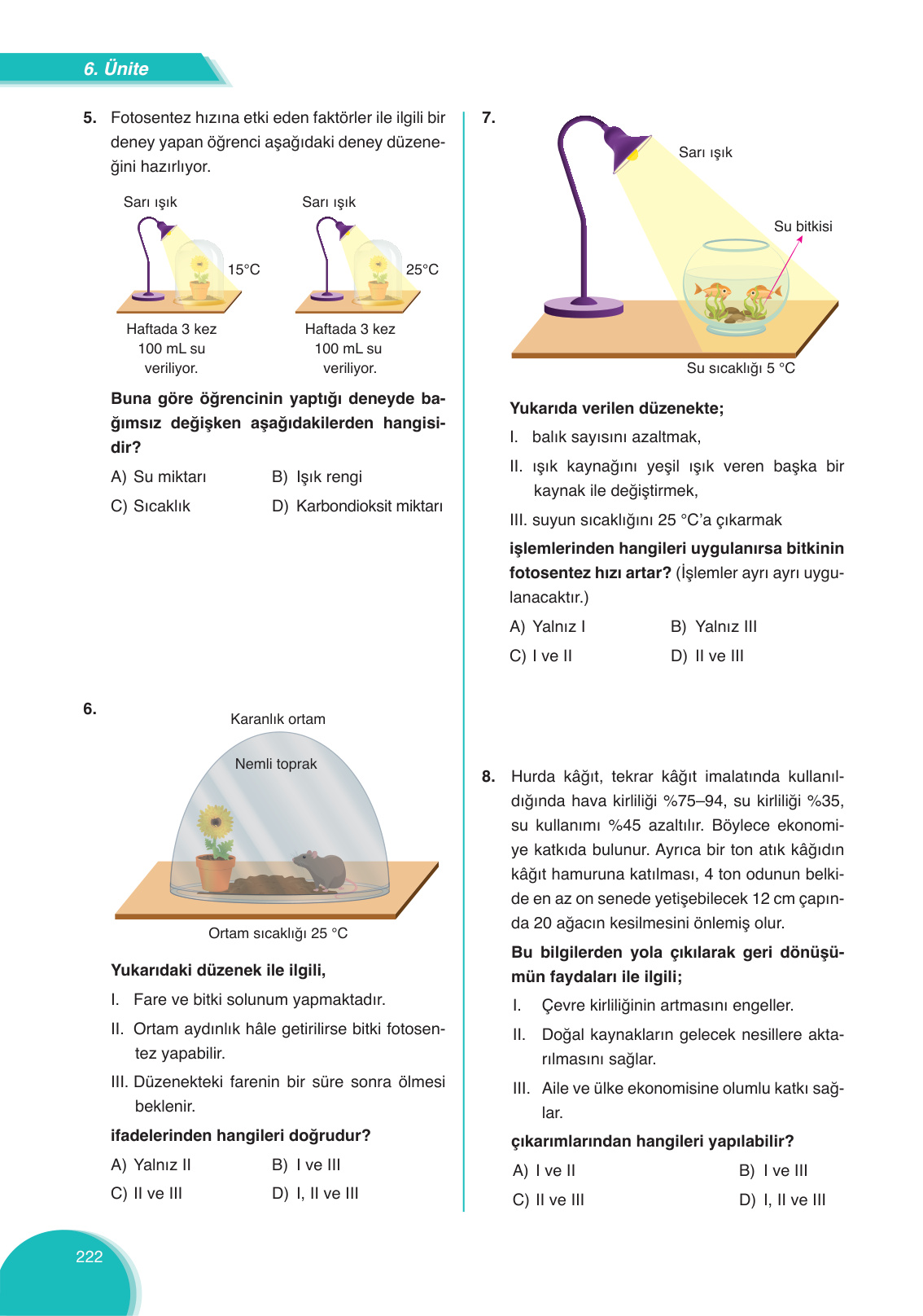 6. Ünite

5. Fotosentez hızına etki eden faktörler ile ilgili bir deney yapan öğrenci aşağıdaki deney düzeneğini hazırlıyor.

Sarı ışık

15°C

Haftada 3 kez 100 mL su veriliyor.

Sarı ışık

25°C

Haftada 3 kez 100 mL su veriliyor.

Buna göre öğrencinin yaptığı deneyde bağımsız değişken aşağıdakilerden hangisidir?

A) Su miktarı
B) Işık rengi
C) Sıcaklık
D) Karbondioksit miktarı

6.

Karanlık ortam

Nemli toprak

Ortam sıcaklığı 25 °C

Yukarıdaki düzenek ile ilgili,

I. Fare ve bitki solunum yapmaktadır.

II. Ortam aydınlık hâle getirilirse bitki fotosentez yapabilir.

III. Düzenekteki farenin bir süre sonra ölmesi beklenir.

ifadelerinden hangileri doğrudur?

A) Yalnız II
B) I ve III
C) II ve III
D) I, II ve III

7.

Sarı ışık

Su bitkisi

Su sıcaklığı 5 °C

Yukarıda verilen düzenekte;

I. balık sayısını azaltmak,

II. ışık kaynağını yeşil ışık veren başka bir kaynak ile değiştirmek,

III. suyun sıcaklığını 25 °C'a çıkarmak

işlemlerinden hangileri uygulanırsa bitkinin fotosentez hızı artar? (İşlemler ayrı ayrı uygulanacaktır.)

A) Yalnız I
B) Yalnız III
C) I ve II
D) II ve III

8. Hurda kâğıt, tekrar kâğıt imalatında kullanıldığında hava kirliliği %75–94, su kirliliği %35, su kullanımı %45 azaltılır. Böylece ekonomiye katkıda bulunur. Ayrıca bir ton atık kâğıdın kâğıt hamuruna katılması, 4 ton odunun belkide en az on senede yetişebilecek 12 cm çapında 20 ağacın kesilmesini önlemiş olur.

Bu bilgilerden yola çıkılarak geri dönüşümün faydaları ile ilgili;

I. Çevre kirliliğinin artmasını engeller.

II. Doğal kaynakların gelecek nesillere aktarılmasını sağlar.

III. Aile ve ülke ekonomisine olumlu katkı sağlar.

çıkarımlarından hangileri yapılabilir?

A) I ve II
B) I ve III
C) II ve III
D) I, II ve III

222