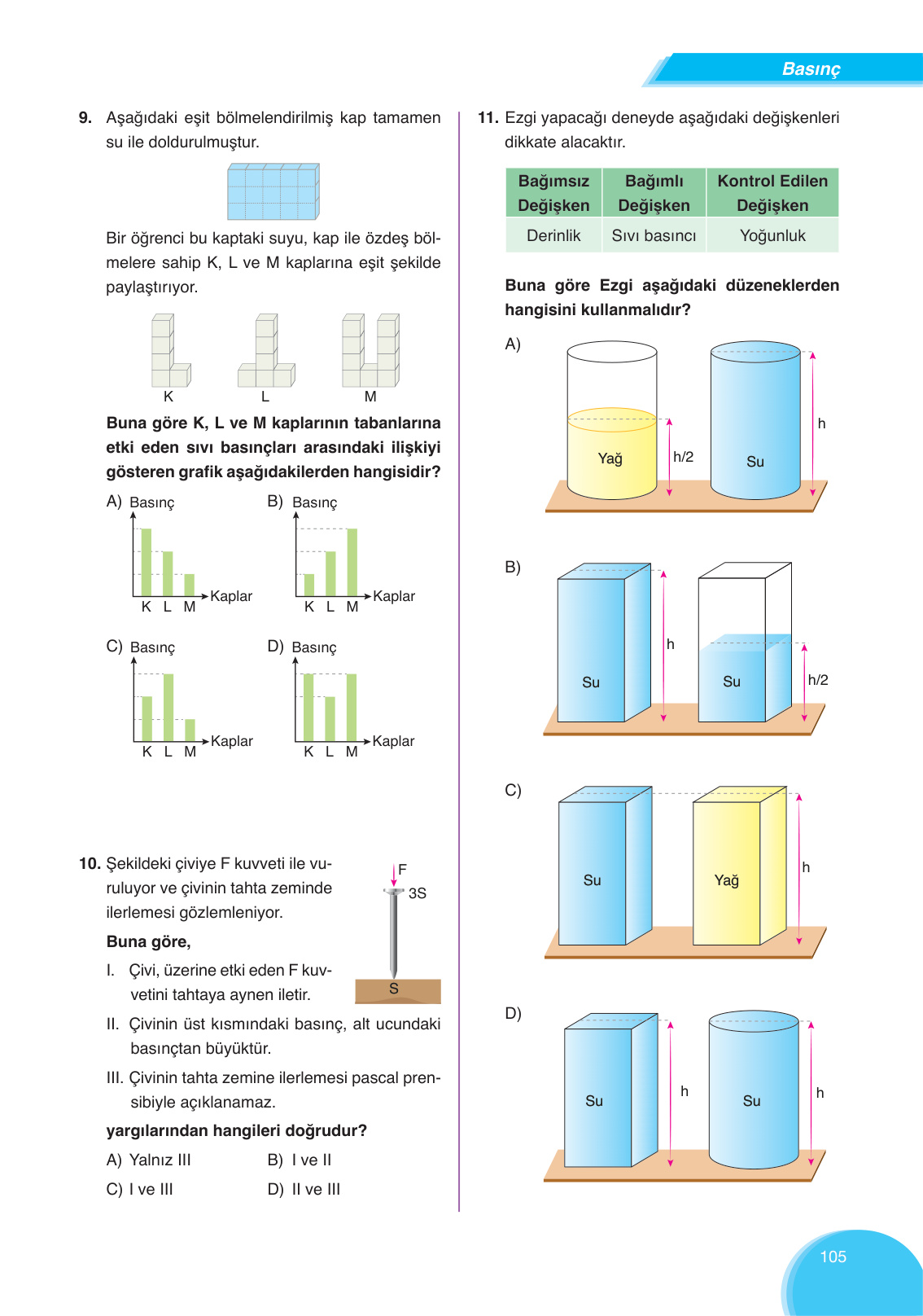 Basınç

9. Aşağıdaki eşit bölmelendirilmiş kap tamamen su ile doldurulmuştur.

Bir öğrenci bu kaptaki suyu, kap ile özdeş bölmelere sahip K, L ve M kaplarına eşit şekilde paylaştırıyor.

K L M

Buna göre K, L ve M kaplarının tabanlarına etki eden sıvı basınçları arasındaki ilişkiyi gösteren grafik aşağıdakilerden hangisidir?

A) Basınç
K L M Kaplar

B) Basınç
K L M Kaplar

C) Basınç
K L M Kaplar

D) Basınç
K L M Kaplar

10. Şekildeki çiviye F kuvveti ile vuruluyor ve çivinin tahta zeminde ilerlemesi gözlemleniyor.

F
3S
S

Buna göre,

I. Çivi, üzerine etki eden F kuvvetini tahtaya aynen iletir.

II. Çivinin üst kısmındaki basınç, alt ucundaki basınçtan büyüktür.

III. Çivinin tahta zemine ilerlemesi pascal prensibiyle açıklanamaz.

yargılarından hangileri doğrudur?

A) Yalnız III B) I ve II
C) I ve III D) II ve III

11. Ezgi yapacağı deneyde aşağıdaki değişkenleri dikkate alacaktır.

| Bağımsız Değişken | Bağımlı Değişken | Kontrol Edilen Değişken |
|---|---|---|
| Derinlik | Sıvı basıncı | Yoğunluk |

Buna göre Ezgi aşağıdaki düzeneklerden hangisini kullanmalıdır?

A)
Yağ h/2 Su h

B)
Su h Su h/2

C)
Su Yağ h

D)
Su h Su h

105