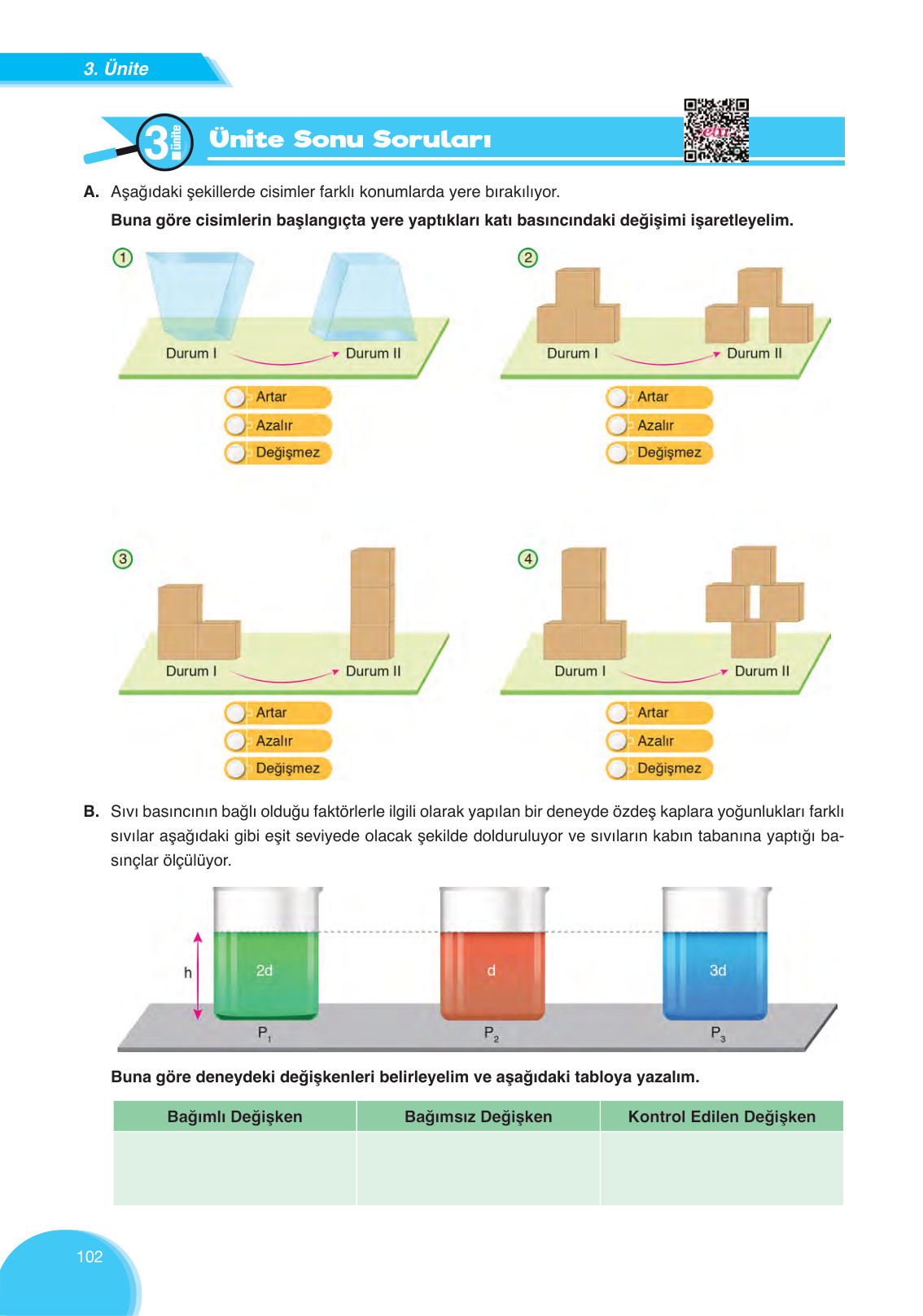 3. Ünite

3 ünite Ünite Sonu Soruları

A. Aşağıdaki şekillerde cisimler farklı konumlarda yere bırakılıyor.

Buna göre cisimlerin başlangıçta yere yaptıkları katı basıncındaki değişimi işaretleyelim.

1
Durum I Durum II
Artar
Azalır
Değişmez

2
Durum I Durum II
Artar
Azalır
Değişmez

3
Durum I Durum II
Artar
Azalır
Değişmez

4
Durum I Durum II
Artar
Azalır
Değişmez

B. Sıvı basıncının bağlı olduğu faktörlerle ilgili olarak yapılan bir deneyde özdeş kaplara yoğunlukları farklı sıvılar aşağıdaki gibi eşit seviyede olacak şekilde dolduruluyor ve sıvıların kabın tabanına yaptığı basınçlar ölçülüyor.

h 2d d 3d
$P_1$ $P_2$ $P_3$

Buna göre deneydeki değişkenleri belirleyelim ve aşağıdaki tabloya yazalım.

| Bağımlı Değişken | Bağımsız Değişken | Kontrol Edilen Değişken |
|---|---|---|
| | | |

102