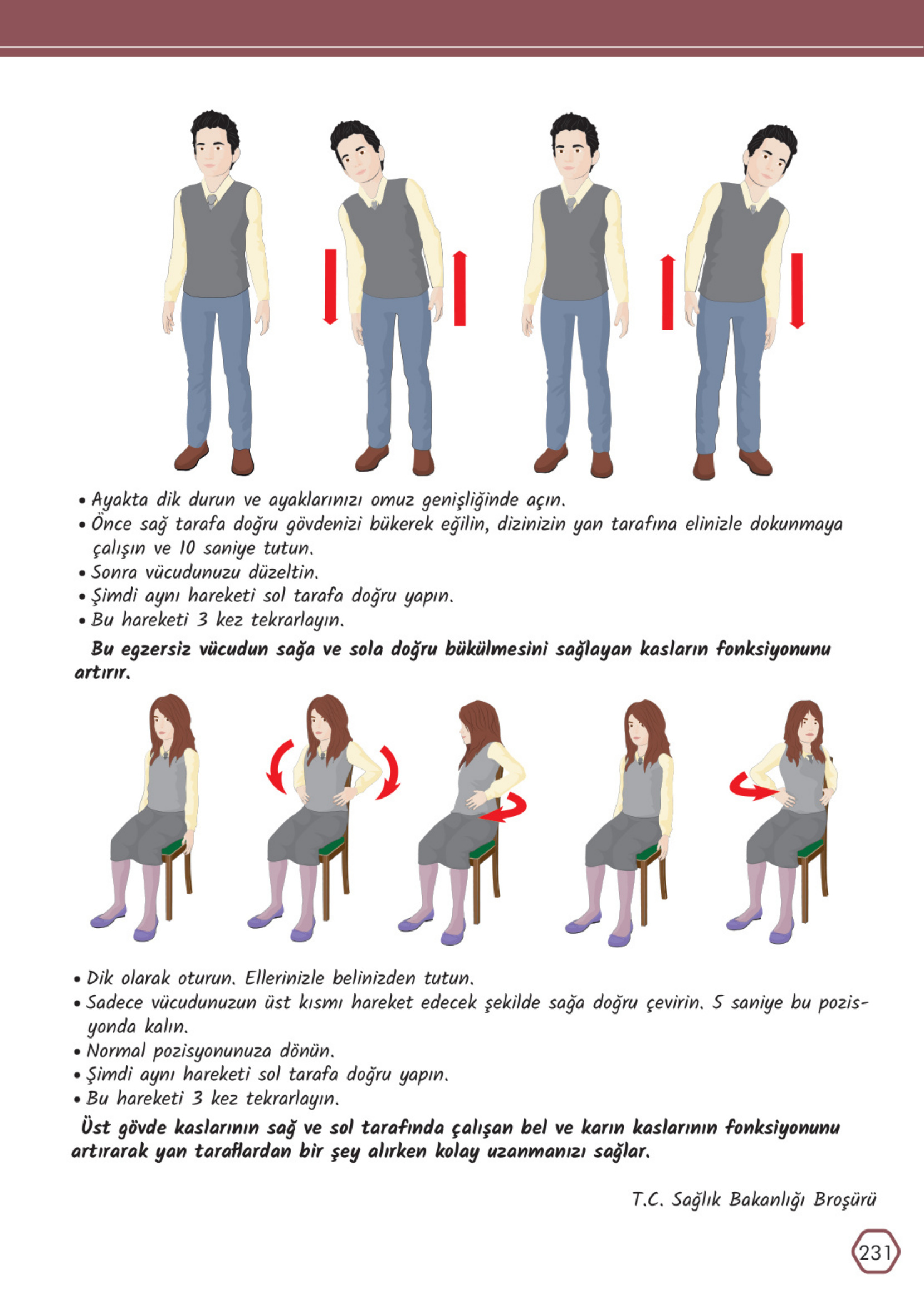 • Ayakta dik durun ve ayaklarınızı omuz genişliğinde açın.
• Önce sağ tarafa doğru gövdenizi bükerek eğilin, dizinizin yan tarafına elinizle dokunmaya çalışın ve 10 saniye tutun.
• Sonra vücudunuzu düzeltin.
• Şimdi aynı hareketi sol tarafa doğru yapın.
• Bu hareketi 3 kez tekrarlayın.

Bu egzersiz vücudun sağa ve sola doğru bükülmesini sağlayan kasların fonksiyonunu artırır.

• Dik olarak oturun. Ellerinizle belinizden tutun.
• Sadece vücudunuzun üst kısmı hareket edecek şekilde sağa doğru çevirin. 5 saniye bu pozisyonda kalın.
• Normal pozisyonunuza dönün.
• Şimdi aynı hareketi sol tarafa doğru yapın.
• Bu hareketi 3 kez tekrarlayın.

Üst gövde kaslarının sağ ve sol tarafında çalışan bel ve karın kaslarının fonksiyonunu artırarak yan taraflardan bir şey alırken kolay uzanmanızı sağlar.

T.C. Sağlık Bakanlığı Broşürü

231