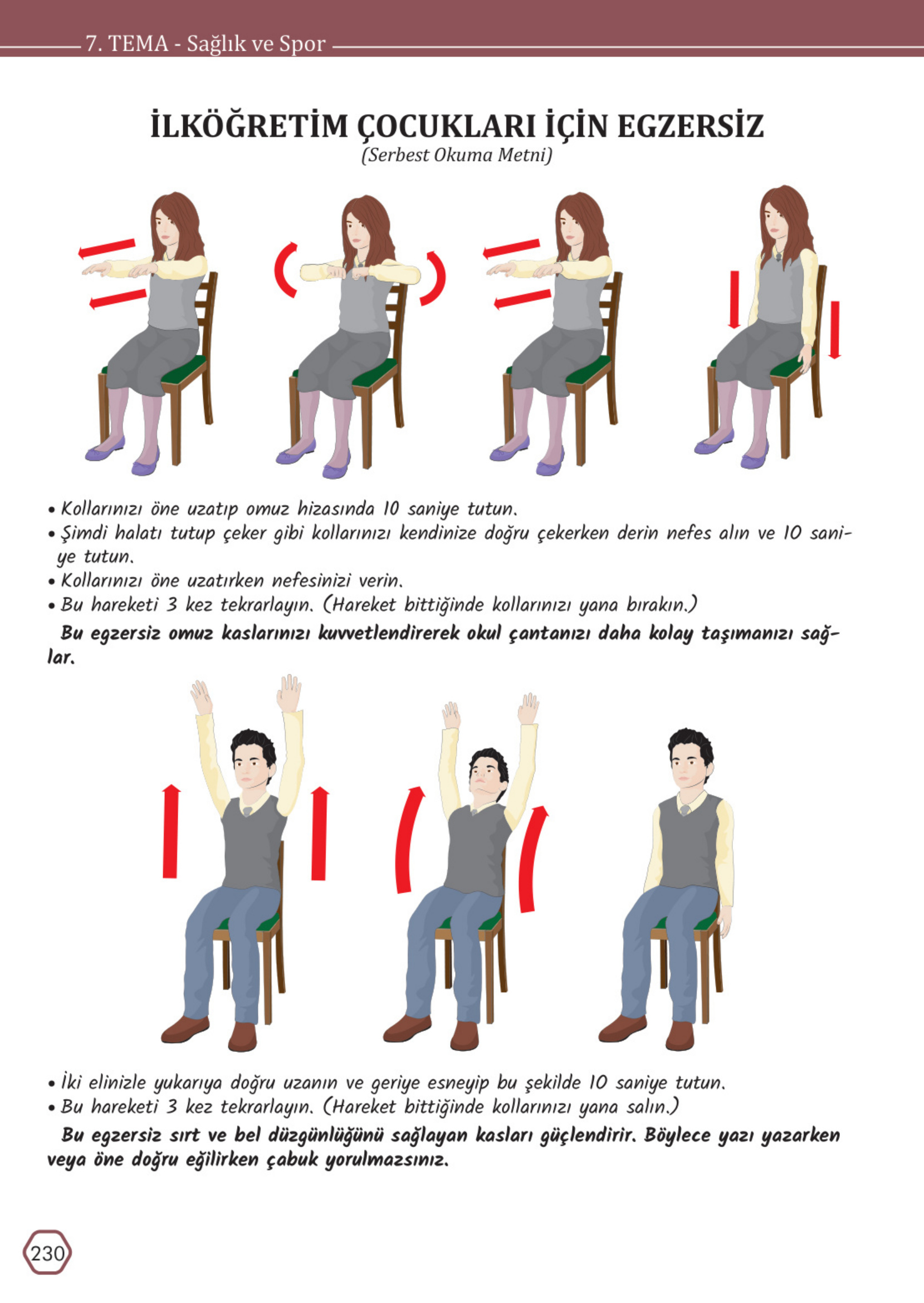 7. TEMA - Sağlık ve Spor

İLKÖĞRETİM ÇOCUKLARI İÇİN EGZERSİZ
(Serbest Okuma Metni)

• Kollarınızı öne uzatıp omuz hizasında 10 saniye tutun.
• Şimdi halatı tutup çeker gibi kollarınızı kendinize doğru çekerken derin nefes alın ve 10 saniye tutun.
• Kollarınızı öne uzatırken nefesinizi verin.
• Bu hareketi 3 kez tekrarlayın. (Hareket bittiğinde kollarınızı yana bırakın.)

Bu egzersiz omuz kaslarınızı kuvvetlendirerek okul çantanızı daha kolay taşımanızı sağlar.

• İki elinizle yukarıya doğru uzanın ve geriye esneyip bu şekilde 10 saniye tutun.
• Bu hareketi 3 kez tekrarlayın. (Hareket bittiğinde kollarınızı yana salın.)

Bu egzersiz sırt ve bel düzgünlüğünü sağlayan kasları güçlendirir. Böylece yazı yazarken veya öne doğru eğilirken çabuk yorulmazsınız.

230