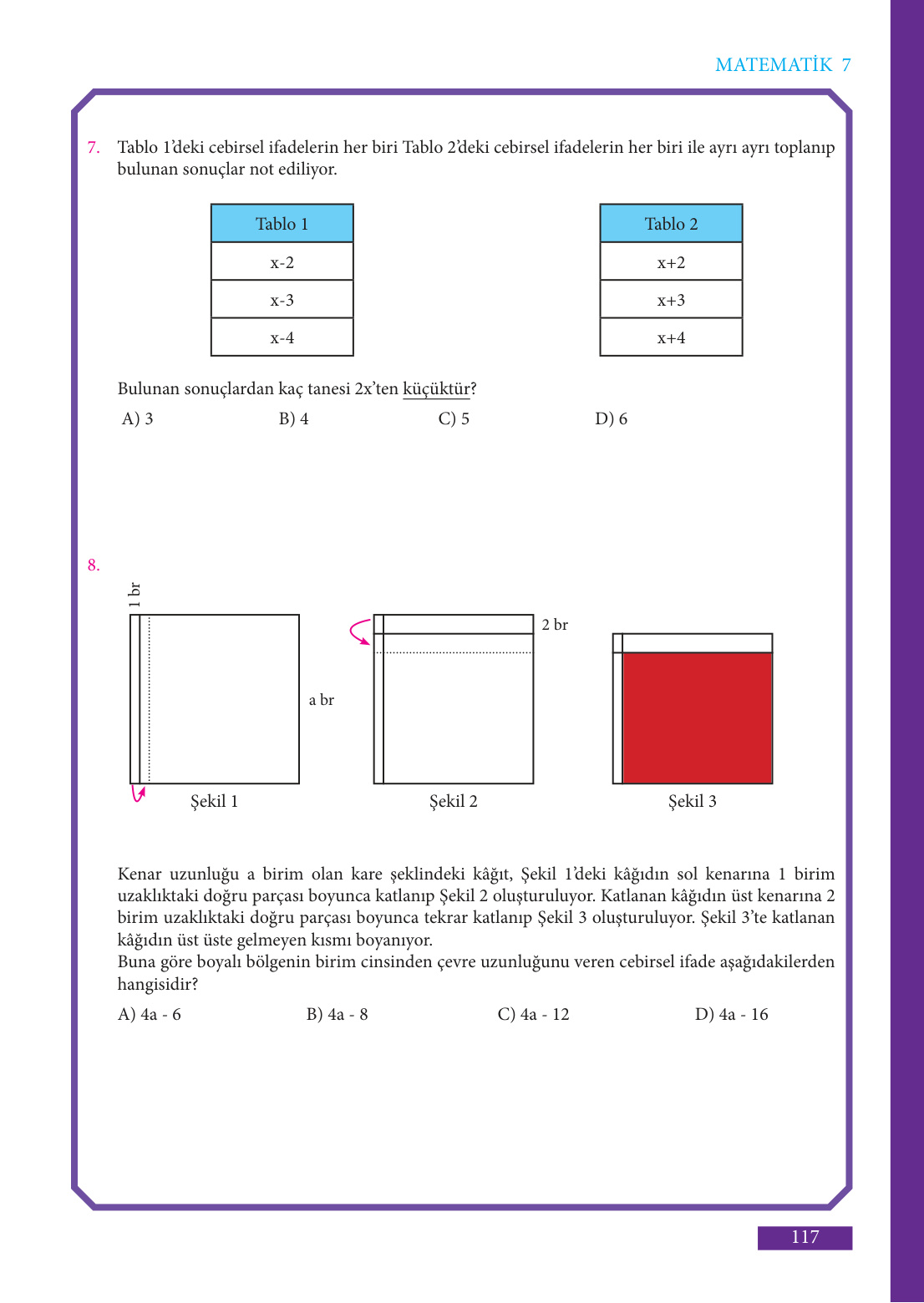 MATEMATİK 7

7. Tablo 1'deki cebirsel ifadelerin her biri Tablo 2'deki cebirsel ifadelerin her biri ile ayrı ayrı toplanıp bulunan sonuçlar not ediliyor.

| Tablo 1 |
|---|
| x-2 |
| x-3 |
| x-4 |

| Tablo 2 |
|---|
| x+2 |
| x+3 |
| x+4 |

Bulunan sonuçlardan kaç tanesi 2x'ten küçüktür?

A) 3 B) 4 C) 5 D) 6

8.

1 br

a br

Şekil 1

2 br

Şekil 2

Şekil 3

Kenar uzunluğu a birim olan kare şeklindeki kâğıt, Şekil 1'deki kâğıdın sol kenarına 1 birim uzaklıktaki doğru parçası boyunca katlanıp Şekil 2 oluşturuluyor. Katlanan kâğıdın üst kenarına 2 birim uzaklıktaki doğru parçası boyunca tekrar katlanıp Şekil 3 oluşturuluyor. Şekil 3'te katlanan kâğıdın üst üste gelmeyen kısmı boyanıyor.
Buna göre boyalı bölgenin birim cinsinden çevre uzunluğunu veren cebirsel ifade aşağıdakilerden hangisidir?

A) 4a - 6 B) 4a - 8 C) 4a - 12 D) 4a - 16

117