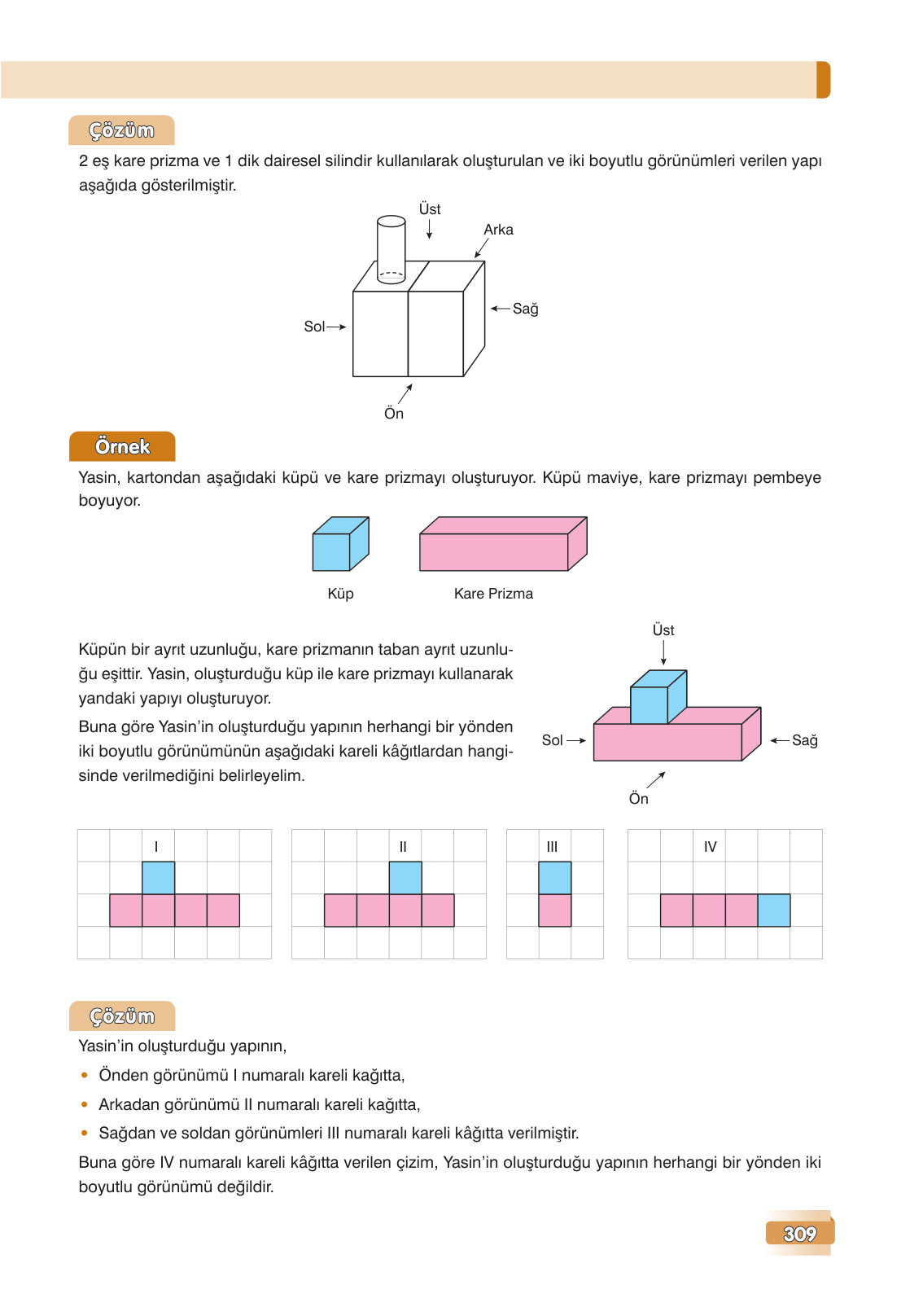 Çözüm

2 eş kare prizma ve 1 dik dairesel silindir kullanılarak oluşturulan ve iki boyutlu görünümleri verilen yapı aşağıda gösterilmiştir.

Üst
Arka
Sağ
Sol
Ön

Örnek

Yasin, kartondan aşağıdaki küpü ve kare prizmayı oluşturuyor. Küpü maviye, kare prizmayı pembeye boyuyor.

Küp
Kare Prizma

Küpün bir ayrıt uzunluğu, kare prizmanın taban ayrıt uzunluğu eşittir. Yasin, oluşturduğu küp ile kare prizmayı kullanarak yandaki yapıyı oluşturuyor.

Buna göre Yasin'in oluşturduğu yapının herhangi bir yönden iki boyutlu görünümünün aşağıdaki kareli kâğıtlardan hangisinde verilmediğini belirleyelim.

Üst
Sol
Sağ
Ön

I
II
III
IV

Çözüm

Yasin'in oluşturduğu yapının,

• Önden görünümü I numaralı kareli kağıtta,
• Arkadan görünümü II numaralı kareli kağıtta,
• Sağdan ve soldan görünümleri III numaralı kareli kâğıtta verilmiştir.

Buna göre IV numaralı kareli kâğıtta verilen çizim, Yasin'in oluşturduğu yapının herhangi bir yönden iki boyutlu görünümü değildir.

309