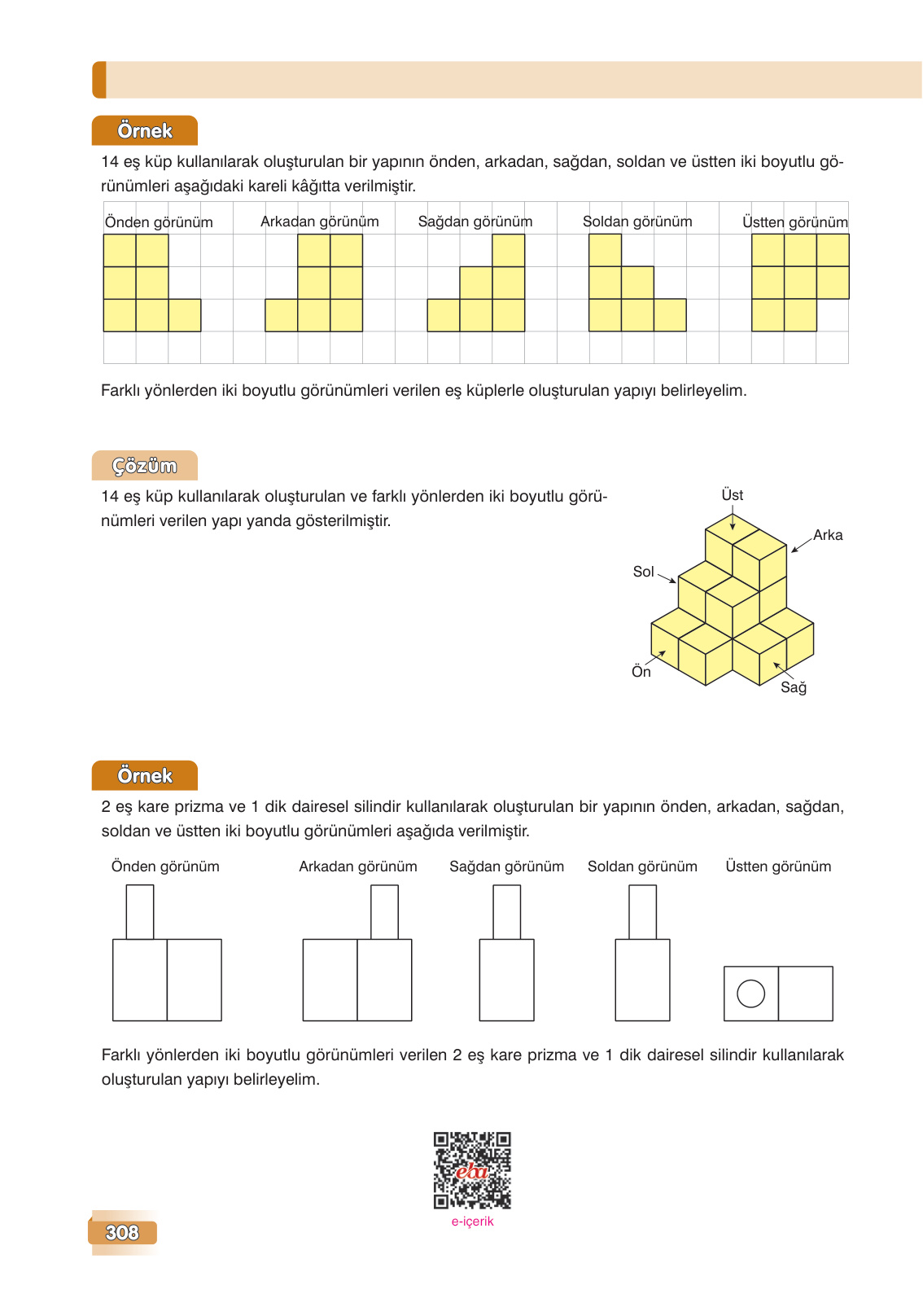 Örnek

14 eş küp kullanılarak oluşturulan bir yapının önden, arkadan, sağdan, soldan ve üstten iki boyutlu görünümleri aşağıdaki kareli kâğıtta verilmiştir.

Önden görünüm Arkadan görünüm Sağdan görünüm Soldan görünüm Üstten görünüm

Farklı yönlerden iki boyutlu görünümleri verilen eş küplerle oluşturulan yapıyı belirleyelim.

Çözüm

14 eş küp kullanılarak oluşturulan ve farklı yönlerden iki boyutlu görünümleri verilen yapı yanda gösterilmiştir.

Üst
Arka
Sol
Ön
Sağ

Örnek

2 eş kare prizma ve 1 dik dairesel silindir kullanılarak oluşturulan bir yapının önden, arkadan, sağdan, soldan ve üstten iki boyutlu görünümleri aşağıda verilmiştir.

Önden görünüm Arkadan görünüm Sağdan görünüm Soldan görünüm Üstten görünüm

Farklı yönlerden iki boyutlu görünümleri verilen 2 eş kare prizma ve 1 dik dairesel silindir kullanılarak oluşturulan yapıyı belirleyelim.

eba
e-içerik

308