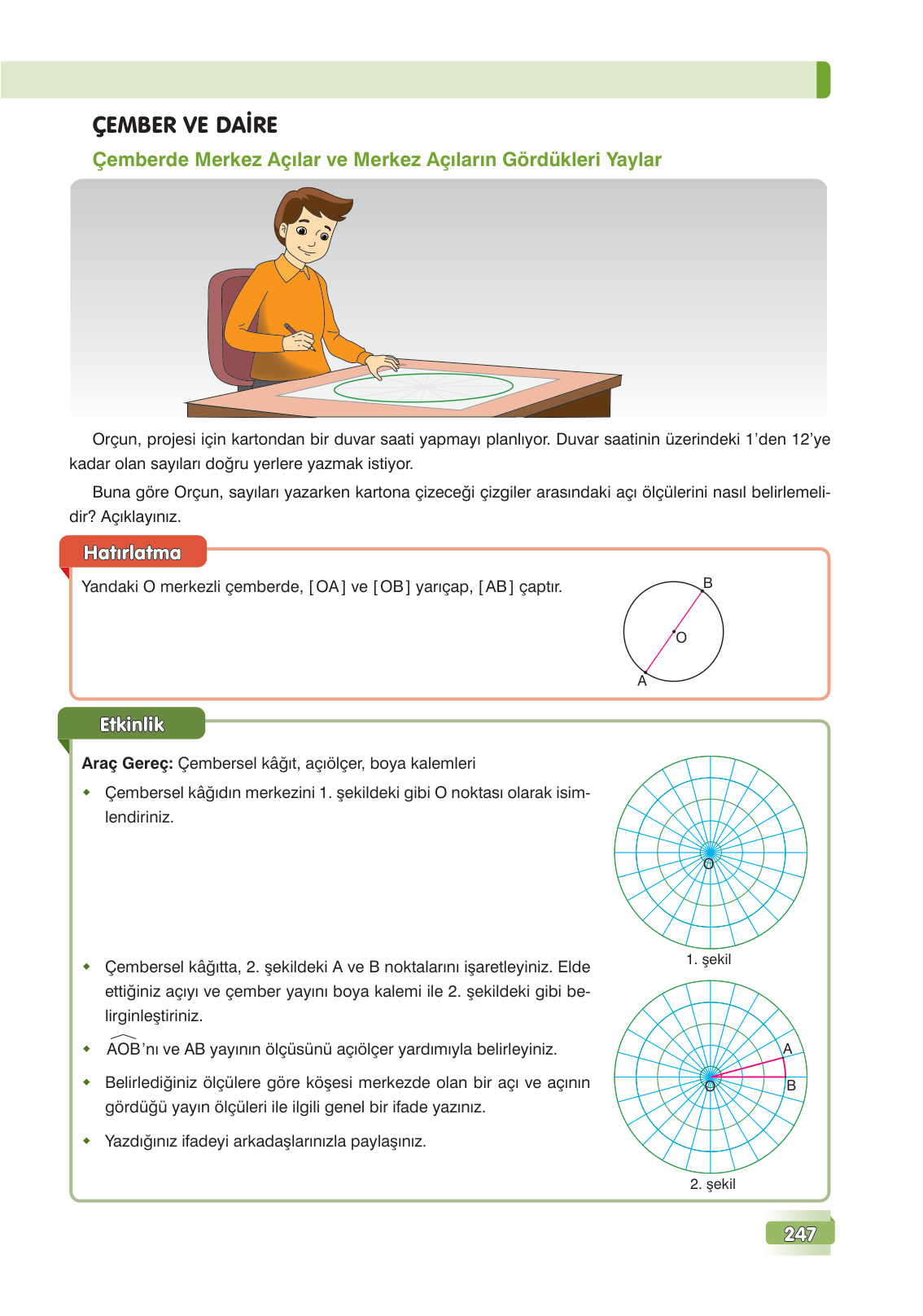 ÇEMBER VE DAİRE

Çemberde Merkez Açılar ve Merkez Açıların Gördükleri Yaylar

Orçun, projesi için kartondan bir duvar saati yapmayı planlıyor. Duvar saatinin üzerindeki 1'den 12'ye kadar olan sayıları doğru yerlere yazmak istiyor.

Buna göre Orçun, sayıları yazarken kartona çizeceği çizgiler arasındaki açı ölçülerini nasıl belirlemelidir? Açıklayınız.

Hatırlatma

Yandaki O merkezli çemberde, [OA] ve [OB] yarıçap, [AB] çaptır.

B
O
A

Etkinlik

Araç Gereç: Çembersel kâğıt, açıölçer, boya kalemleri

◆ Çembersel kâğıdın merkezini 1. şekildeki gibi O noktası olarak isimlendiriniz.

O
1. şekil

◆ Çembersel kâğıtta, 2. şekildeki A ve B noktalarını işaretleyiniz. Elde ettiğiniz açıyı ve çember yayını boya kalemi ile 2. şekildeki gibi belirginleştiriniz.

◆ $\widehat{AOB}$'nı ve AB yayının ölçüsünü açıölçer yardımıyla belirleyiniz.

◆ Belirlediğiniz ölçülere göre köşesi merkezde olan bir açı ve açının gördüğü yayın ölçüleri ile ilgili genel bir ifade yazınız.

◆ Yazdığınız ifadeyi arkadaşlarınızla paylaşınız.

A
O
B
2. şekil

247