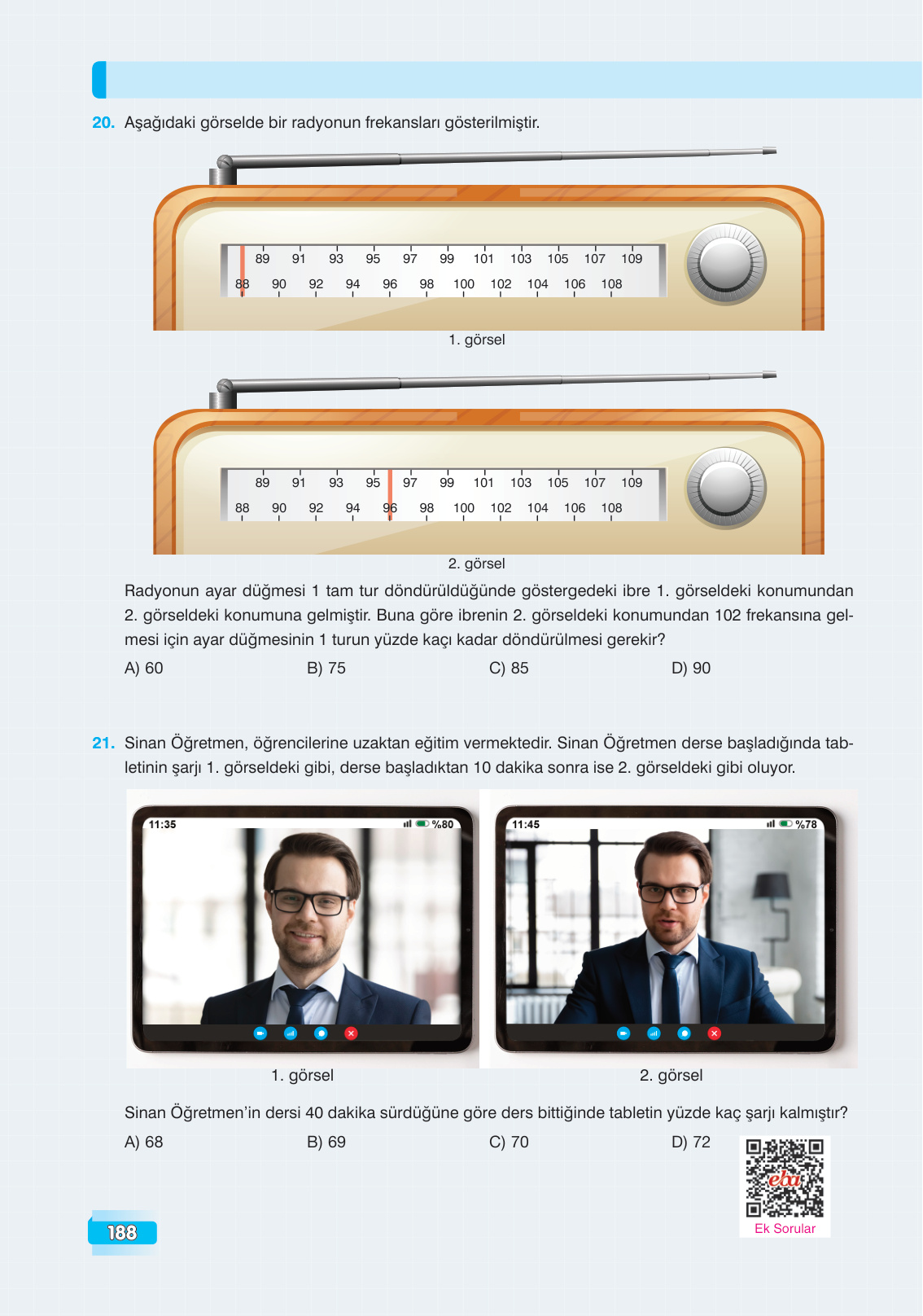 20. Aşağıdaki görselde bir radyonun frekansları gösterilmiştir.

89 91 93 95 97 99 101 103 105 107 109
88 90 92 94 96 98 100 102 104 106 108

1. görsel

89 91 93 95 97 99 101 103 105 107 109
88 90 92 94 96 98 100 102 104 106 108

2. görsel

Radyonun ayar düğmesi 1 tam tur döndürüldüğünde göstergedeki ibre 1. görseldeki konumundan 2. görseldeki konumuna gelmiştir. Buna göre ibrenin 2. görseldeki konumundan 102 frekansına gelmesi için ayar düğmesinin 1 turun yüzde kaçı kadar döndürülmesi gerekir?

A) 60 B) 75 C) 85 D) 90

21. Sinan Öğretmen, öğrencilerine uzaktan eğitim vermektedir. Sinan Öğretmen derse başladığında tabletinin şarjı 1. görseldeki gibi, derse başladıktan 10 dakika sonra ise 2. görseldeki gibi oluyor.

11:35 %80

11:45 %78

1. görsel

2. görsel

Sinan Öğretmen'in dersi 40 dakika sürdüğüne göre ders bittiğinde tabletin yüzde kaç şarjı kalmıştır?

A) 68 B) 69 C) 70 D) 72

eba
Ek Sorular

188