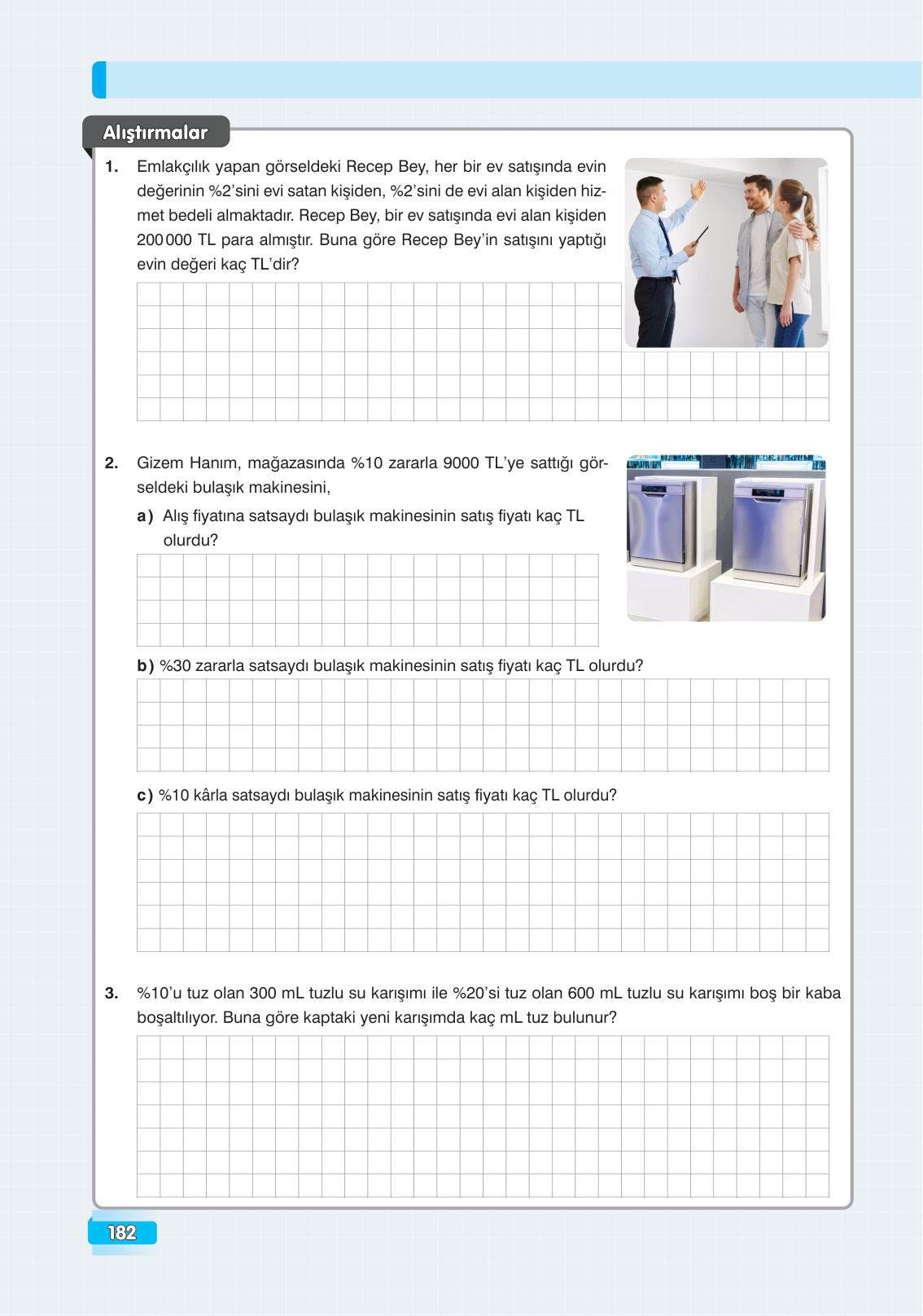 Alıştırmalar

1. Emlakçılık yapan görseldeki Recep Bey, her bir ev satışında evin değerinin %2'sini evi satan kişiden, %2'sini de evi alan kişiden hizmet bedeli almaktadır. Recep Bey, bir ev satışında evi alan kişiden 200 000 TL para almıştır. Buna göre Recep Bey'in satışını yaptığı evin değeri kaç TL'dir?

2. Gizem Hanım, mağazasında %10 zararla 9000 TL'ye sattığı görseldeki bulaşık makinesini,

a) Alış fiyatına satsaydı bulaşık makinesinin satış fiyatı kaç TL olurdu?

b) %30 zararla satsaydı bulaşık makinesinin satış fiyatı kaç TL olurdu?

c) %10 kârla satsaydı bulaşık makinesinin satış fiyatı kaç TL olurdu?

3. %10'u tuz olan 300 mL tuzlu su karışımı ile %20'si tuz olan 600 mL tuzlu su karışımı boş bir kaba boşaltılıyor. Buna göre kaptaki yeni karışımda kaç mL tuz bulunur?

182