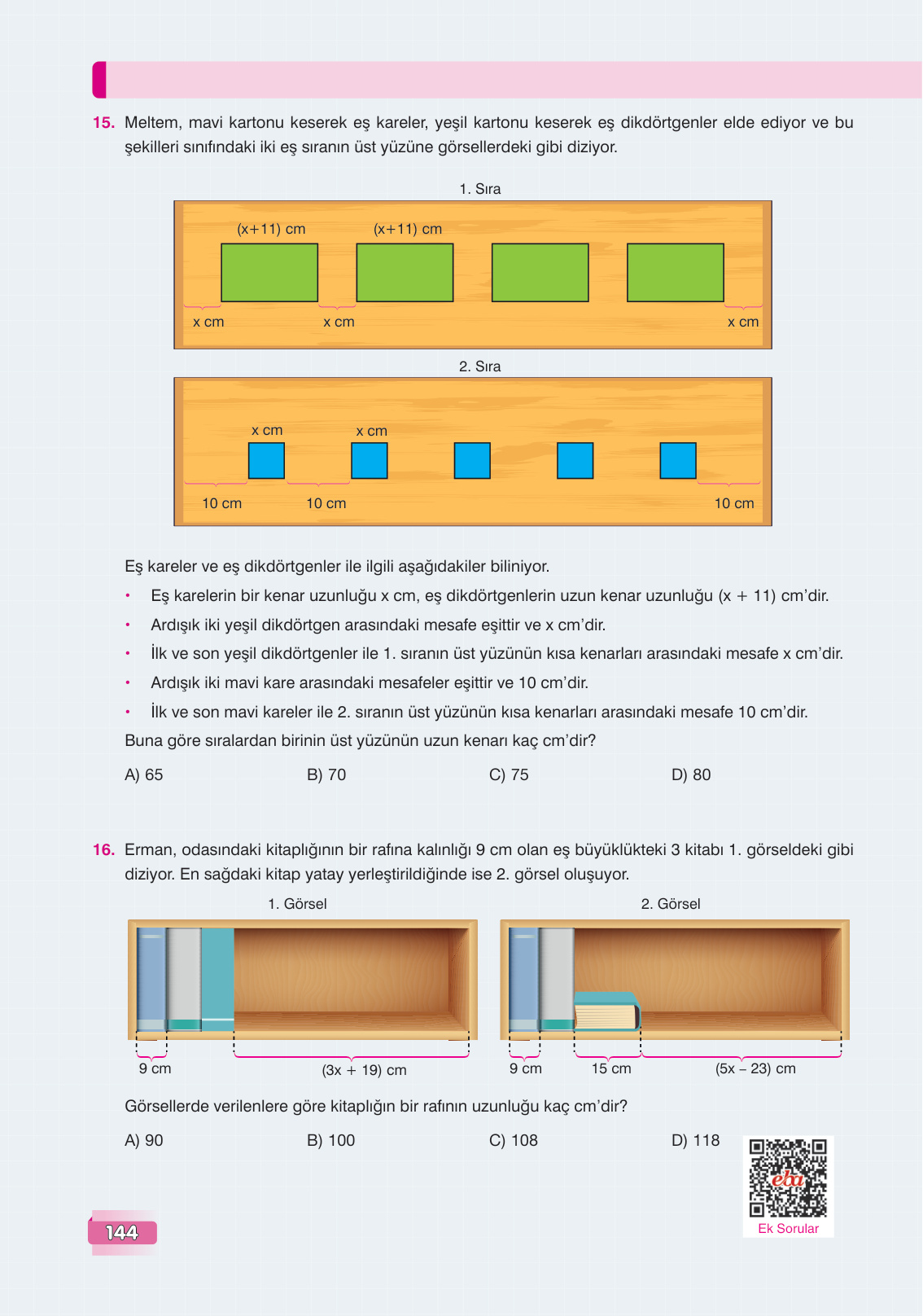 15. Meltem, mavi kartonu keserek eş kareler, yeşil kartonu keserek eş dikdörtgenler elde ediyor ve bu şekilleri sınıfındaki iki eş sıranın üst yüzüne görsellerdeki gibi diziyor.

1. Sıra

(x+11) cm
(x+11) cm
x cm
x cm
x cm

2. Sıra

x cm
x cm
10 cm
10 cm
10 cm

Eş kareler ve eş dikdörtgenler ile ilgili aşağıdakiler biliniyor.

• Eş karelerin bir kenar uzunluğu x cm, eş dikdörtgenlerin uzun kenar uzunluğu (x + 11) cm'dir.
• Ardışık iki yeşil dikdörtgen arasındaki mesafe eşittir ve x cm'dir.
• İlk ve son yeşil dikdörtgenler ile 1. sıranın üst yüzünün kısa kenarları arasındaki mesafe x cm'dir.
• Ardışık iki mavi kare arasındaki mesafeler eşittir ve 10 cm'dir.
• İlk ve son mavi kareler ile 2. sıranın üst yüzünün kısa kenarları arasındaki mesafe 10 cm'dir.

Buna göre sıralardan birinin üst yüzünün uzun kenarı kaç cm'dir?

A) 65
B) 70
C) 75
D) 80

16. Erman, odasındaki kitaplığının bir rafına kalınlığı 9 cm olan eş büyüklükteki 3 kitabı 1. görseldeki gibi diziyor. En sağdaki kitap yatay yerleştirildiğinde ise 2. görsel oluşuyor.

1. Görsel

9 cm
(3x + 19) cm

2. Görsel

9 cm
15 cm
(5x – 23) cm

Görsellerde verilenlere göre kitaplığın bir rafının uzunluğu kaç cm'dir?

A) 90
B) 100
C) 108
D) 118

eba
Ek Sorular

144