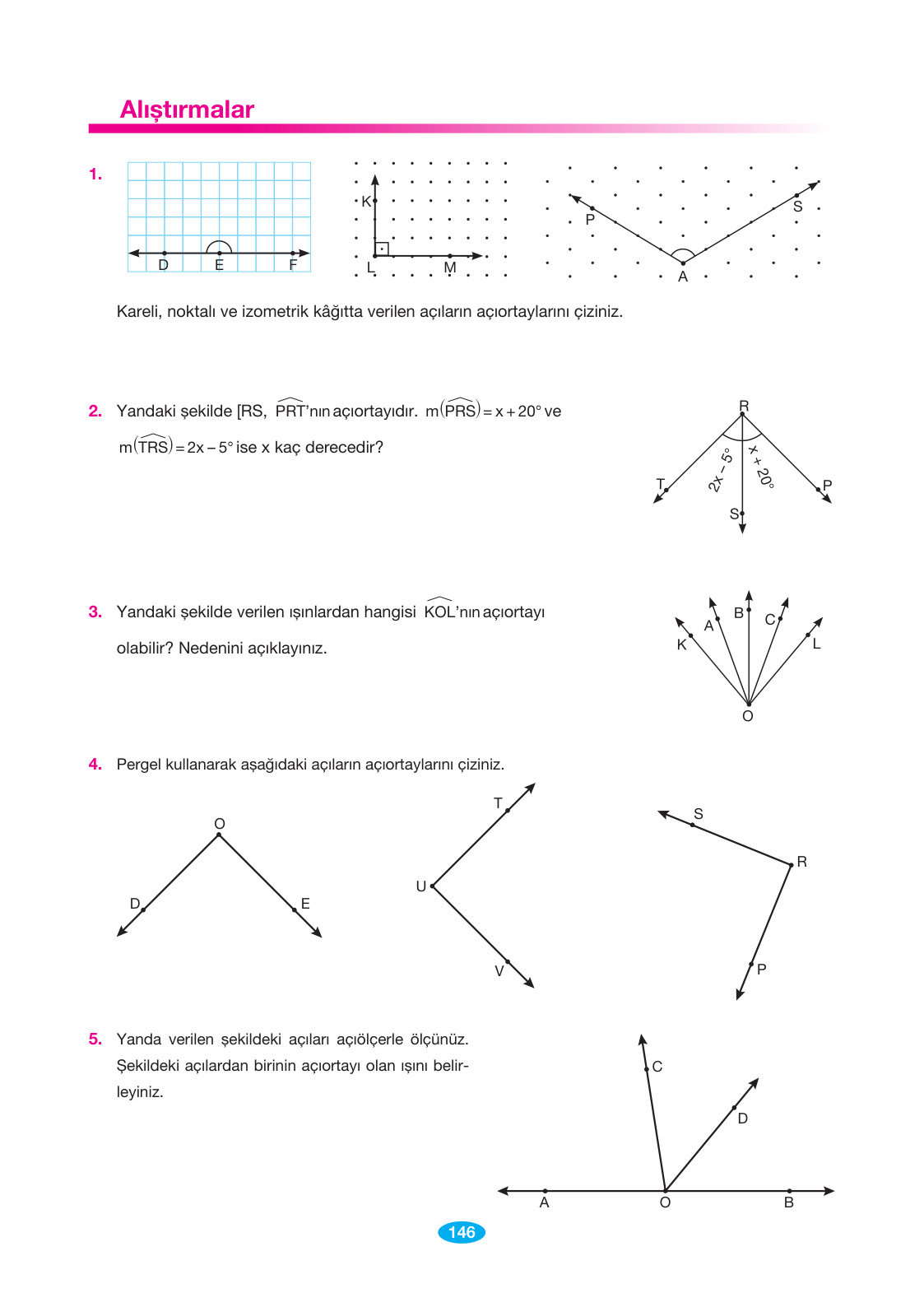 Alıştırmalar

1.

D E F

K L M

P S A

Kareli, noktalı ve izometrik kâğıtta verilen açıların açıortaylarını çiziniz.

2. Yandaki şekilde [RS, $\widehat{PRT}$'nın açıortayıdır. $m(\widehat{PRS}) = x + 20°$ ve $m(\widehat{TRS}) = 2x - 5°$ ise x kaç derecedir?

R T P S $2x - 5°$ $x + 20°$

3. Yandaki şekilde verilen ışınlardan hangisi $\widehat{KOL}$'nın açıortayı olabilir? Nedenini açıklayınız.

K A B C L O

4. Pergel kullanarak aşağıdaki açıların açıortaylarını çiziniz.

O D E

T U V

S R P

5. Yanda verilen şekildeki açıları açıölçerle ölçünüz. Şekildeki açılardan birinin açıortayı olan ışını belirleyiniz.

C D A O B

146