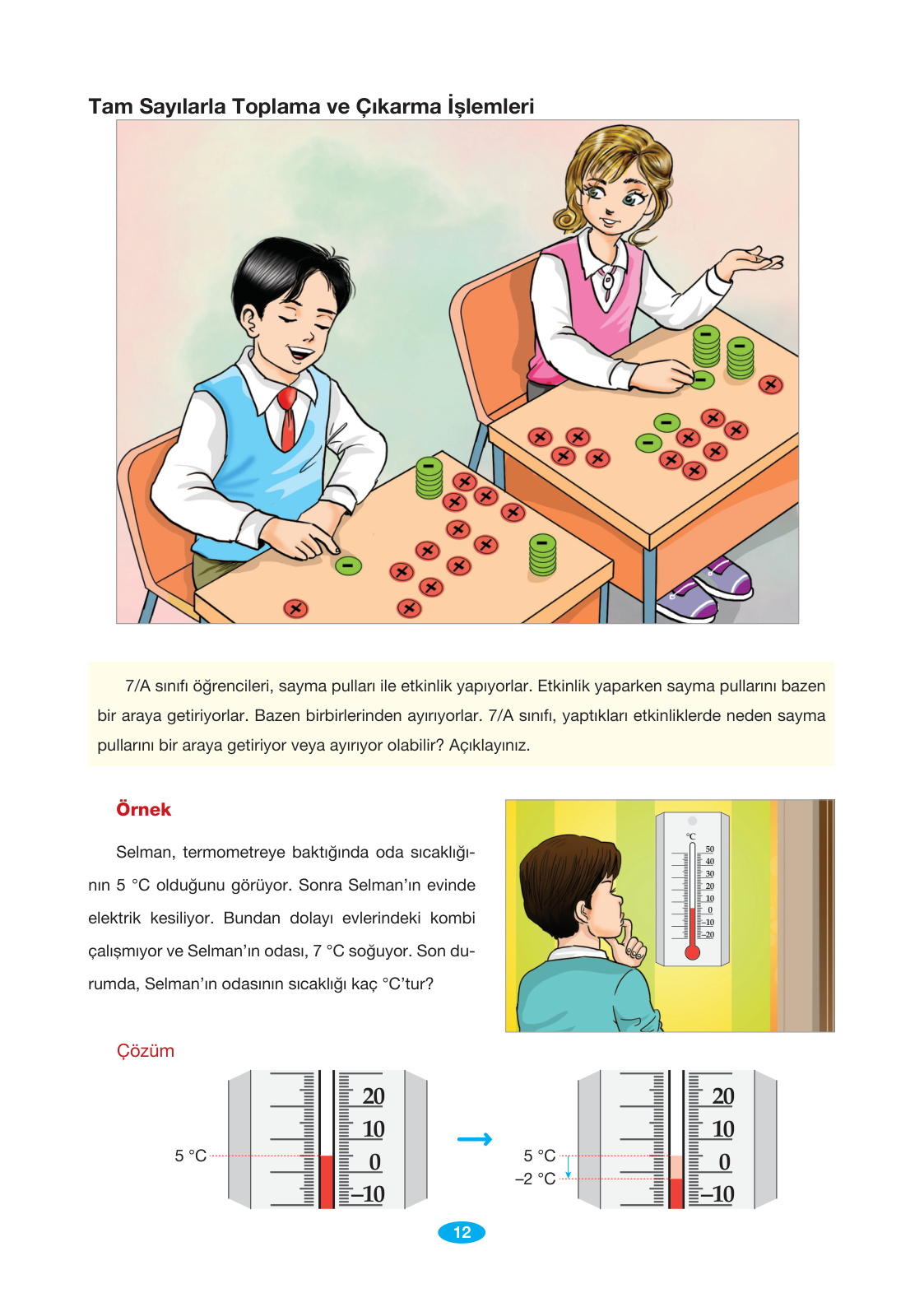 Tam Sayılarla Toplama ve Çıkarma İşlemleri

7/A sınıfı öğrencileri, sayma pulları ile etkinlik yapıyorlar. Etkinlik yaparken sayma pullarını bazen bir araya getiriyorlar. Bazen birbirlerinden ayırıyorlar. 7/A sınıfı, yaptıkları etkinliklerde neden sayma pullarını bir araya getiriyor veya ayırıyor olabilir? Açıklayınız.

Örnek

Selman, termometreye baktığında oda sıcaklığının 5 °C olduğunu görüyor. Sonra Selman'ın evinde elektrik kesiliyor. Bundan dolayı evlerindeki kombi çalışmıyor ve Selman'ın odası, 7 °C soğuyor. Son durumda, Selman'ın odasının sıcaklığı kaç °C'tur?

°C
50
40
30
20
10
0
–10
–20

Çözüm

5 °C
20
10
0
–10

5 °C
–2 °C
20
10
0
–10

12