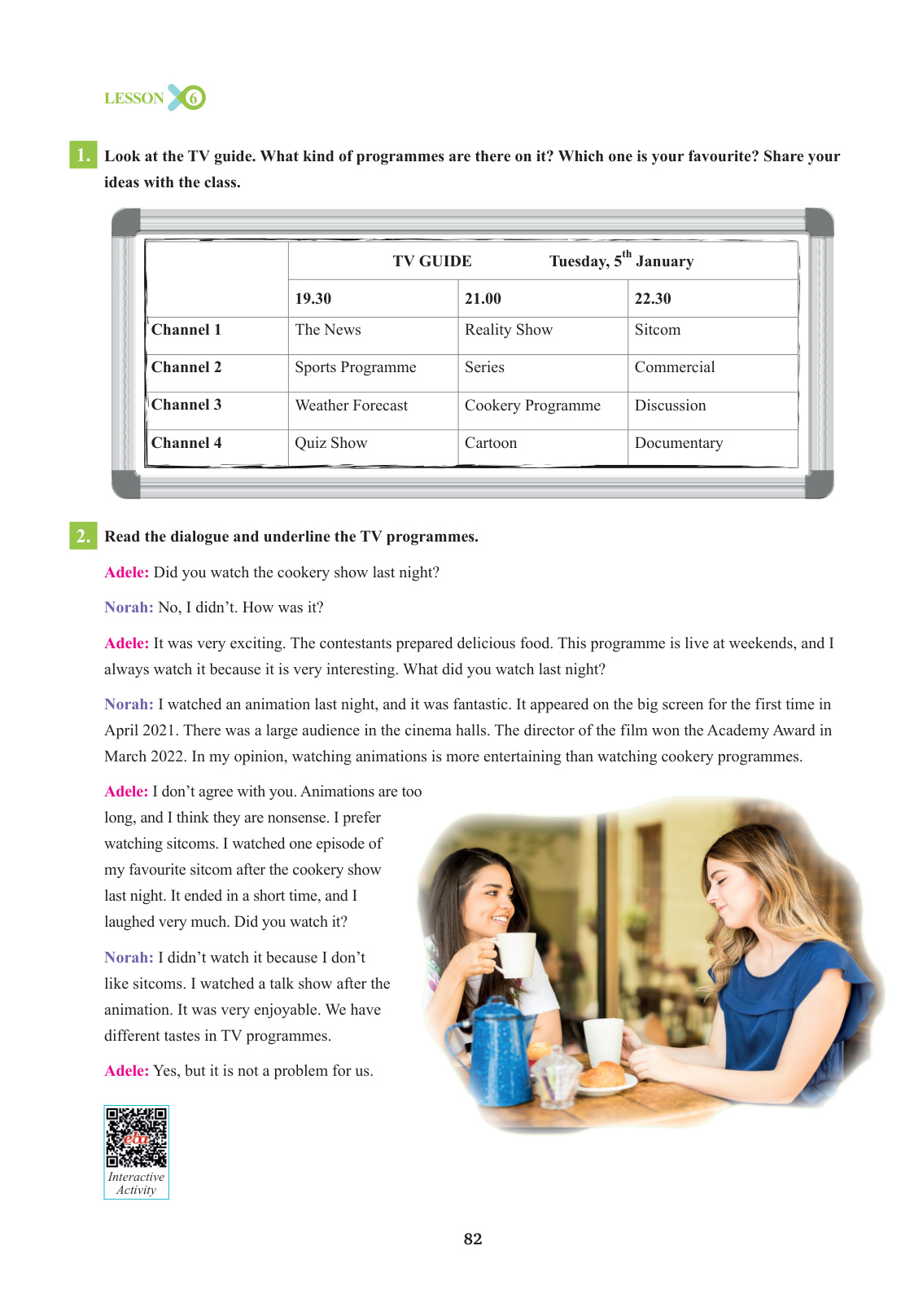 LESSON 6

1. Look at the TV guide. What kind of programmes are there on it? Which one is your favourite? Share your ideas with the class.

| | TV GUIDE Tuesday, $5^{th}$ January | | |
|---|---|---|---|
| | 19.30 | 21.00 | 22.30 |
| Channel 1 | The News | Reality Show | Sitcom |
| Channel 2 | Sports Programme | Series | Commercial |
| Channel 3 | Weather Forecast | Cookery Programme | Discussion |
| Channel 4 | Quiz Show | Cartoon | Documentary |

2. Read the dialogue and underline the TV programmes.

Adele: Did you watch the cookery show last night?

Norah: No, I didn't. How was it?

Adele: It was very exciting. The contestants prepared delicious food. This programme is live at weekends, and I always watch it because it is very interesting. What did you watch last night?

Norah: I watched an animation last night, and it was fantastic. It appeared on the big screen for the first time in April 2021. There was a large audience in the cinema halls. The director of the film won the Academy Award in March 2022. In my opinion, watching animations is more entertaining than watching cookery programmes.

Adele: I don't agree with you. Animations are too long, and I think they are nonsense. I prefer watching sitcoms. I watched one episode of my favourite sitcom after the cookery show last night. It ended in a short time, and I laughed very much. Did you watch it?

Norah: I didn't watch it because I don't like sitcoms. I watched a talk show after the animation. It was very enjoyable. We have different tastes in TV programmes.

Adele: Yes, but it is not a problem for us.

eba
Interactive Activity

82