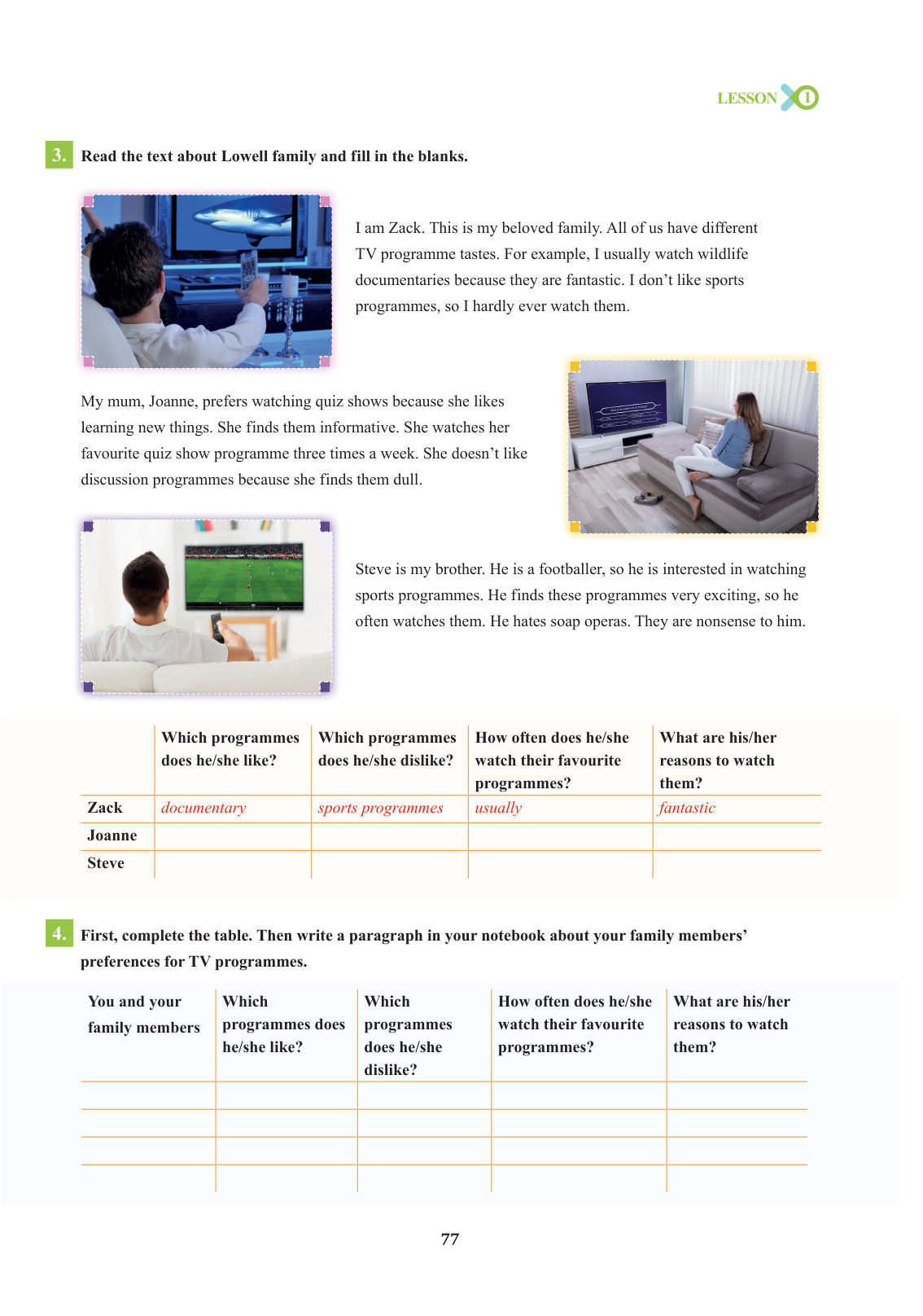 LESSON 1

3. Read the text about Lowell family and fill in the blanks.

I am Zack. This is my beloved family. All of us have different TV programme tastes. For example, I usually watch wildlife documentaries because they are fantastic. I don't like sports programmes, so I hardly ever watch them.

My mum, Joanne, prefers watching quiz shows because she likes learning new things. She finds them informative. She watches her favourite quiz show programme three times a week. She doesn't like discussion programmes because she finds them dull.

Steve is my brother. He is a footballer, so he is interested in watching sports programmes. He finds these programmes very exciting, so he often watches them. He hates soap operas. They are nonsense to him.

| | Which programmes does he/she like? | Which programmes does he/she dislike? | How often does he/she watch their favourite programmes? | What are his/her reasons to watch them? |
|---|---|---|---|---|
| Zack | documentary | sports programmes | usually | fantastic |
| Joanne | | | | |
| Steve | | | | |

4. First, complete the table. Then write a paragraph in your notebook about your family members' preferences for TV programmes.

| You and your family members | Which programmes does he/she like? | Which programmes does he/she dislike? | How often does he/she watch their favourite programmes? | What are his/her reasons to watch them? |
|---|---|---|---|---|
| | | | | |
| | | | | |
| | | | | |
| | | | | |

77