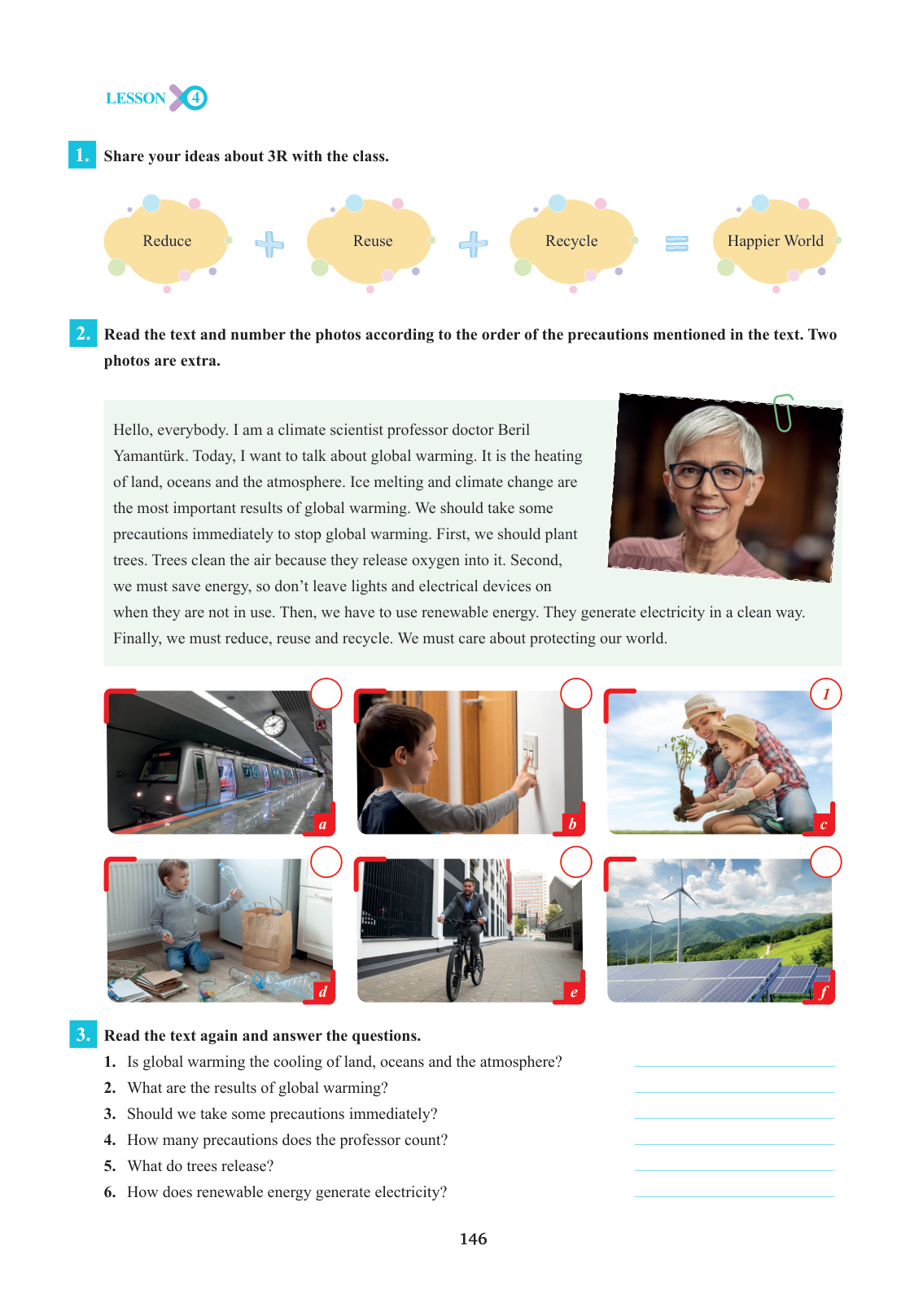 LESSON 4

1. Share your ideas about 3R with the class.

Reduce + Reuse + Recycle = Happier World

2. Read the text and number the photos according to the order of the precautions mentioned in the text. Two photos are extra.

Hello, everybody. I am a climate scientist professor doctor Beril Yamantürk. Today, I want to talk about global warming. It is the heating of land, oceans and the atmosphere. Ice melting and climate change are the most important results of global warming. We should take some precautions immediately to stop global warming. First, we should plant trees. Trees clean the air because they release oxygen into it. Second, we must save energy, so don't leave lights and electrical devices on when they are not in use. Then, we have to use renewable energy. They generate electricity in a clean way. Finally, we must reduce, reuse and recycle. We must care about protecting our world.

a

b

1
c

d

e

f

3. Read the text again and answer the questions.
1. Is global warming the cooling of land, oceans and the atmosphere?
2. What are the results of global warming?
3. Should we take some precautions immediately?
4. How many precautions does the professor count?
5. What do trees release?
6. How does renewable energy generate electricity?

146