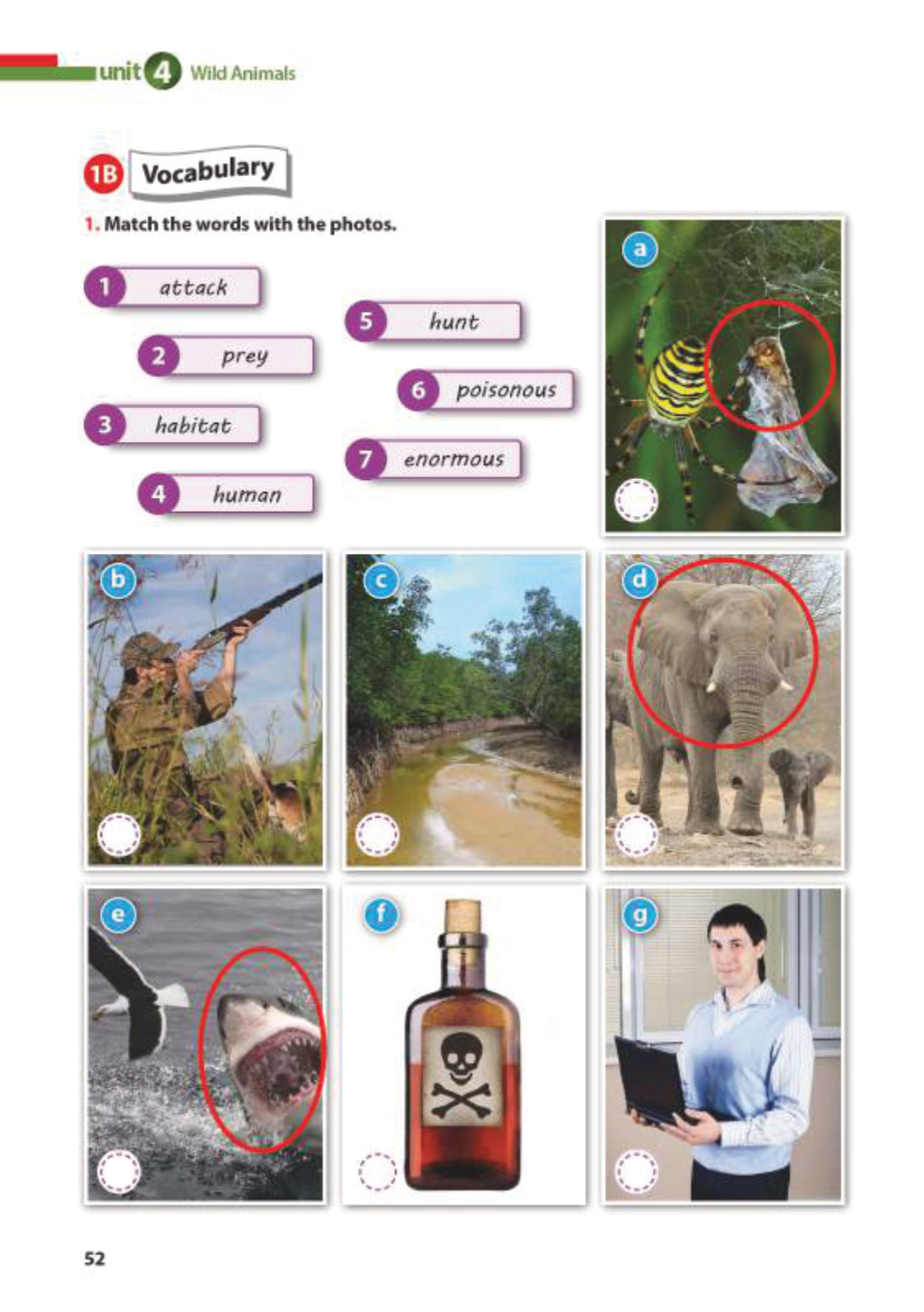 unit 4 Wild Animals

1B Vocabulary

1. Match the words with the photos.

1 attack

2 prey

3 habitat

4 human

5 hunt

6 poisonous

7 enormous

a

b

c

d

e

f

g

52