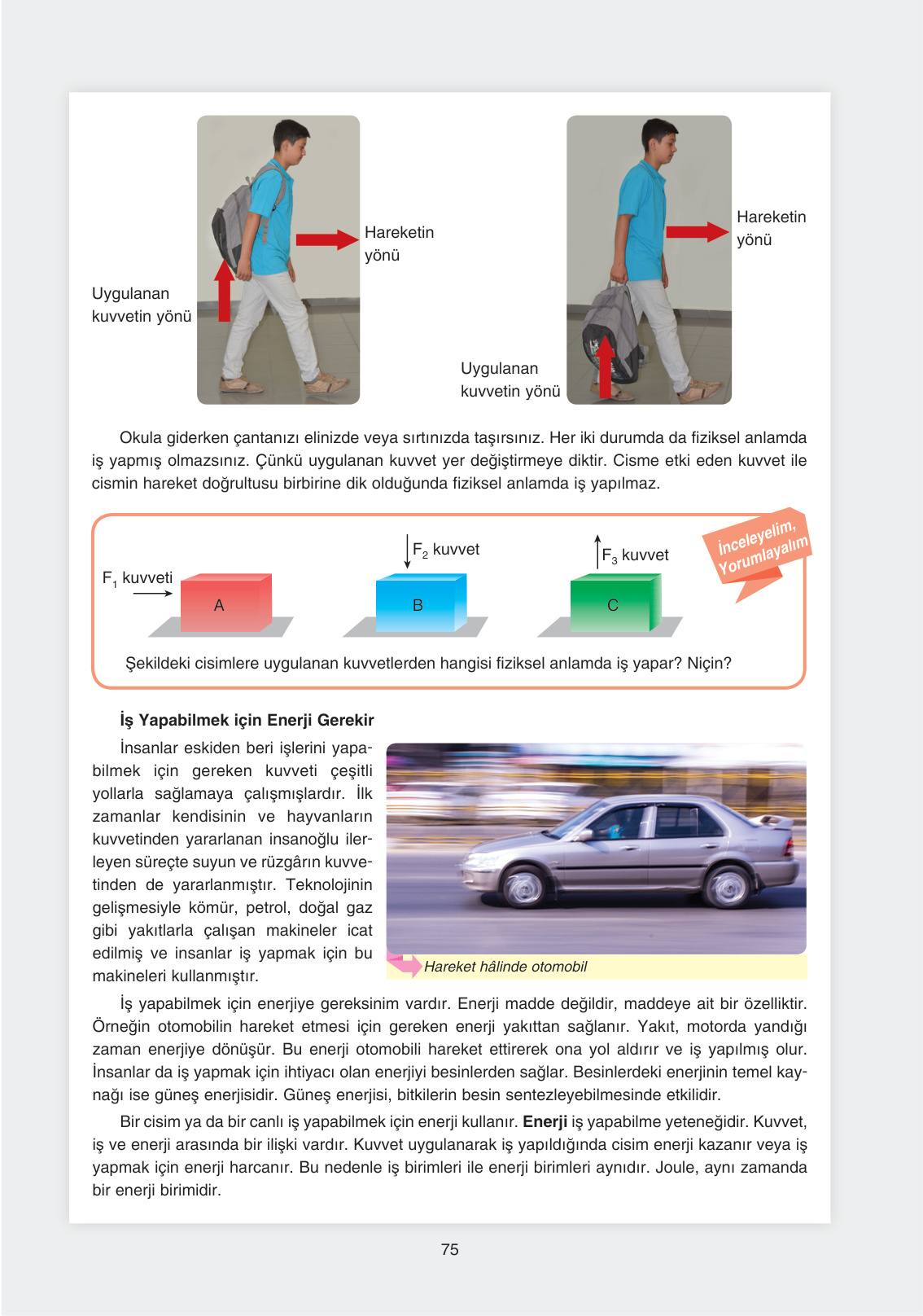 Uygulanan kuvvetin yönü

Hareketin yönü

Uygulanan kuvvetin yönü

Hareketin yönü

Okula giderken çantanızı elinizde veya sırtınızda taşırsınız. Her iki durumda da fiziksel anlamda iş yapmış olmazsınız. Çünkü uygulanan kuvvet yer değiştirmeye diktir. Cisme etki eden kuvvet ile cismin hareket doğrultusu birbirine dik olduğunda fiziksel anlamda iş yapılmaz.

İnceleyelim, Yorumlayalım

$F_1$ kuvveti

A

$F_2$ kuvvet

B

$F_3$ kuvvet

C

Şekildeki cisimlere uygulanan kuvvetlerden hangisi fiziksel anlamda iş yapar? Niçin?

İş Yapabilmek için Enerji Gerekir

İnsanlar eskiden beri işlerini yapabilmek için gereken kuvveti çeşitli yollarla sağlamaya çalışmışlardır. İlk zamanlar kendisinin ve hayvanların kuvvetinden yararlanan insanoğlu ilerleyen süreçte suyun ve rüzgârın kuvvetinden de yararlanmıştır. Teknolojinin gelişmesiyle kömür, petrol, doğal gaz gibi yakıtlarla çalışan makineler icat edilmiş ve insanlar iş yapmak için bu makineleri kullanmıştır.

Hareket hâlinde otomobil

İş yapabilmek için enerjiye gereksinim vardır. Enerji madde değildir, maddeye ait bir özelliktir. Örneğin otomobilin hareket etmesi için gereken enerji yakıttan sağlanır. Yakıt, motorda yandığı zaman enerjiye dönüşür. Bu enerji otomobili hareket ettirerek ona yol aldırır ve iş yapılmış olur. İnsanlar da iş yapmak için ihtiyacı olan enerjiyi besinlerden sağlar. Besinlerdeki enerjinin temel kaynağı ise güneş enerjisidir. Güneş enerjisi, bitkilerin besin sentezleyebilmesinde etkilidir.

Bir cisim ya da bir canlı iş yapabilmek için enerji kullanır. Enerji iş yapabilme yeteneğidir. Kuvvet, iş ve enerji arasında bir ilişki vardır. Kuvvet uygulanarak iş yapıldığında cisim enerji kazanır veya iş yapmak için enerji harcanır. Bu nedenle iş birimleri ile enerji birimleri aynıdır. Joule, aynı zamanda bir enerji birimidir.

75