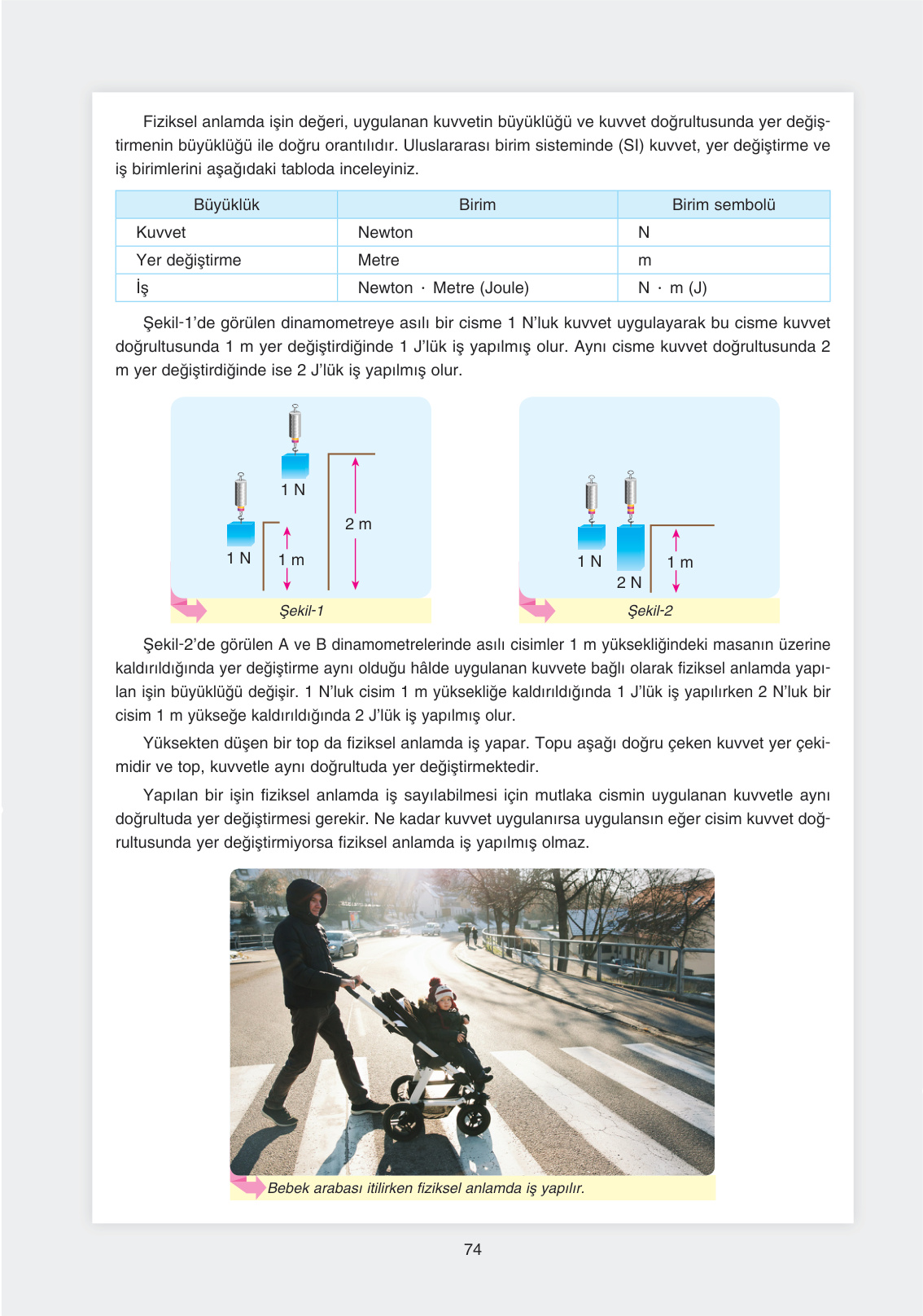 Fiziksel anlamda işin değeri, uygulanan kuvvetin büyüklüğü ve kuvvet doğrultusunda yer değiştirmenin büyüklüğü ile doğru orantılıdır. Uluslararası birim sisteminde (SI) kuvvet, yer değiştirme ve iş birimlerini aşağıdaki tabloda inceleyiniz.

| Büyüklük | Birim | Birim sembolü |
|---|---|---|
| Kuvvet | Newton | N |
| Yer değiştirme | Metre | m |
| İş | Newton · Metre (Joule) | N · m (J) |

Şekil-1'de görülen dinamometreye asılı bir cisme 1 N'luk kuvvet uygulayarak bu cisme kuvvet doğrultusunda 1 m yer değiştirdiğinde 1 J'lük iş yapılmış olur. Aynı cisme kuvvet doğrultusunda 2 m yer değiştirdiğinde ise 2 J'lük iş yapılmış olur.

1 N
1 N
1 m
2 m
Şekil-1

1 N
2 N
1 m
Şekil-2

Şekil-2'de görülen A ve B dinamometrelerinde asılı cisimler 1 m yüksekliğindeki masanın üzerine kaldırıldığında yer değiştirme aynı olduğu hâlde uygulanan kuvvete bağlı olarak fiziksel anlamda yapılan işin büyüklüğü değişir. 1 N'luk cisim 1 m yüksekliğe kaldırıldığında 1 J'lük iş yapılırken 2 N'luk bir cisim 1 m yükseğe kaldırıldığında 2 J'lük iş yapılmış olur.

Yüksekten düşen bir top da fiziksel anlamda iş yapar. Topu aşağı doğru çeken kuvvet yer çekimidir ve top, kuvvetle aynı doğrultuda yer değiştirmektedir.

Yapılan bir işin fiziksel anlamda iş sayılabilmesi için mutlaka cismin uygulanan kuvvetle aynı doğrultuda yer değiştirmesi gerekir. Ne kadar kuvvet uygulanırsa uygulansın eğer cisim kuvvet doğrultusunda yer değiştirmiyorsa fiziksel anlamda iş yapılmış olmaz.

Bebek arabası itilirken fiziksel anlamda iş yapılır.

74