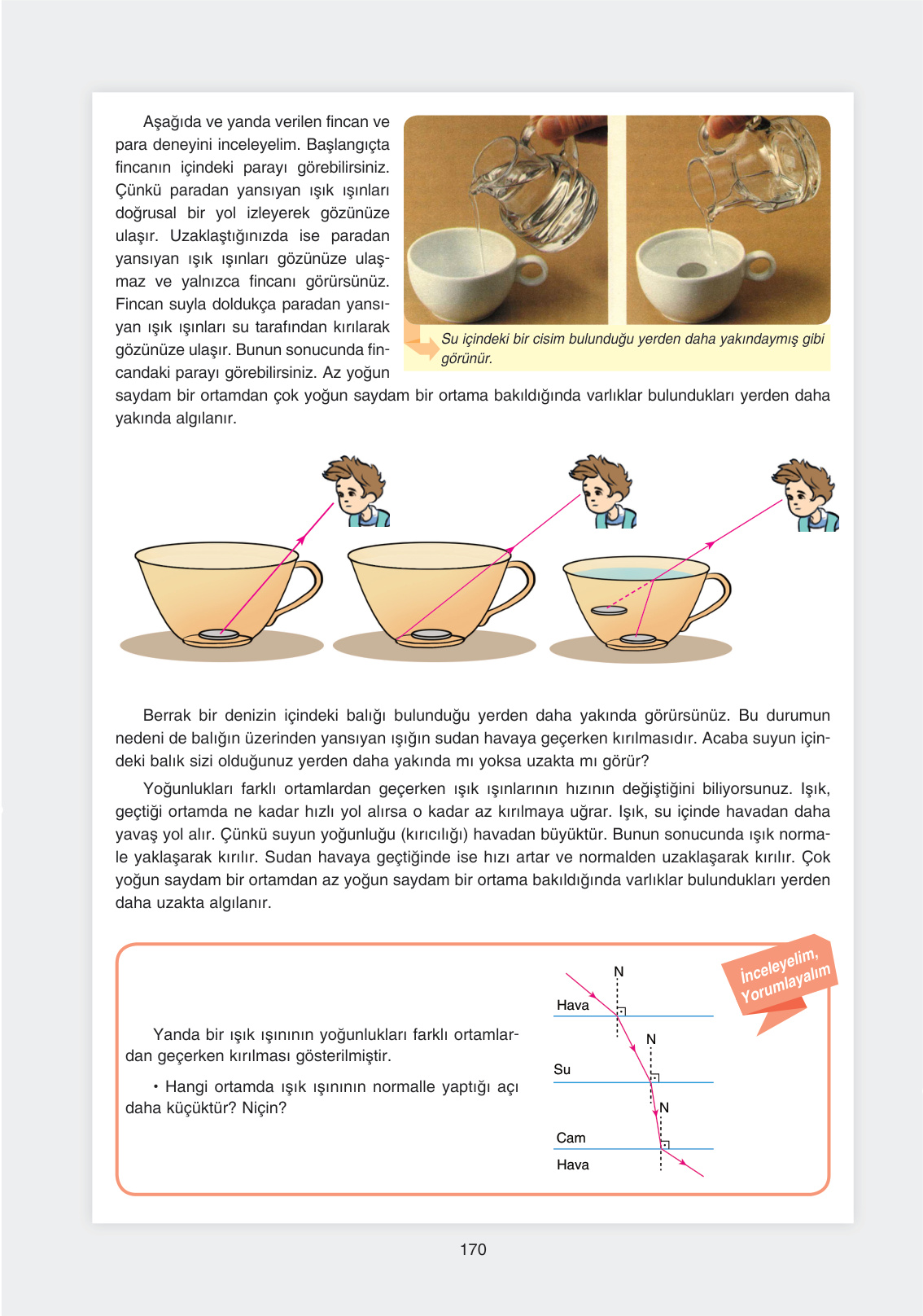 Aşağıda ve yanda verilen fincan ve para deneyini inceleyelim. Başlangıçta fincanın içindeki parayı görebilirsiniz. Çünkü paradan yansıyan ışık ışınları doğrusal bir yol izleyerek gözünüze ulaşır. Uzaklaştığınızda ise paradan yansıyan ışık ışınları gözünüze ulaşmaz ve yalnızca fincanı görürsünüz. Fincan suyla doldukça paradan yansıyan ışık ışınları su tarafından kırılarak gözünüze ulaşır. Bunun sonucunda fincandaki parayı görebilirsiniz. Az yoğun saydam bir ortamdan çok yoğun saydam bir ortama bakıldığında varlıklar bulundukları yerden daha yakında algılanır.

Su içindeki bir cisim bulunduğu yerden daha yakındaymış gibi görünür.

Berrak bir denizin içindeki balığı bulunduğu yerden daha yakında görürsünüz. Bu durumun nedeni de balığın üzerinden yansıyan ışığın sudan havaya geçerken kırılmasıdır. Acaba suyun içindeki balık sizi olduğunuz yerden daha yakında mı yoksa uzakta mı görür?

Yoğunlukları farklı ortamlardan geçerken ışık ışınlarının hızının değiştiğini biliyorsunuz. Işık, geçtiği ortamda ne kadar hızlı yol alırsa o kadar az kırılmaya uğrar. Işık, su içinde havadan daha yavaş yol alır. Çünkü suyun yoğunluğu (kırıcılığı) havadan büyüktür. Bunun sonucunda ışık normale yaklaşarak kırılır. Sudan havaya geçtiğinde ise hızı artar ve normalden uzaklaşarak kırılır. Çok yoğun saydam bir ortamdan az yoğun saydam bir ortama bakıldığında varlıklar bulundukları yerden daha uzakta algılanır.

İnceleyelim, Yorumlayalım

Yanda bir ışık ışınının yoğunlukları farklı ortamlardan geçerken kırılması gösterilmiştir.

• Hangi ortamda ışık ışınının normalle yaptığı açı daha küçüktür? Niçin?

N
Hava
N
Su
N
Cam
Hava

170